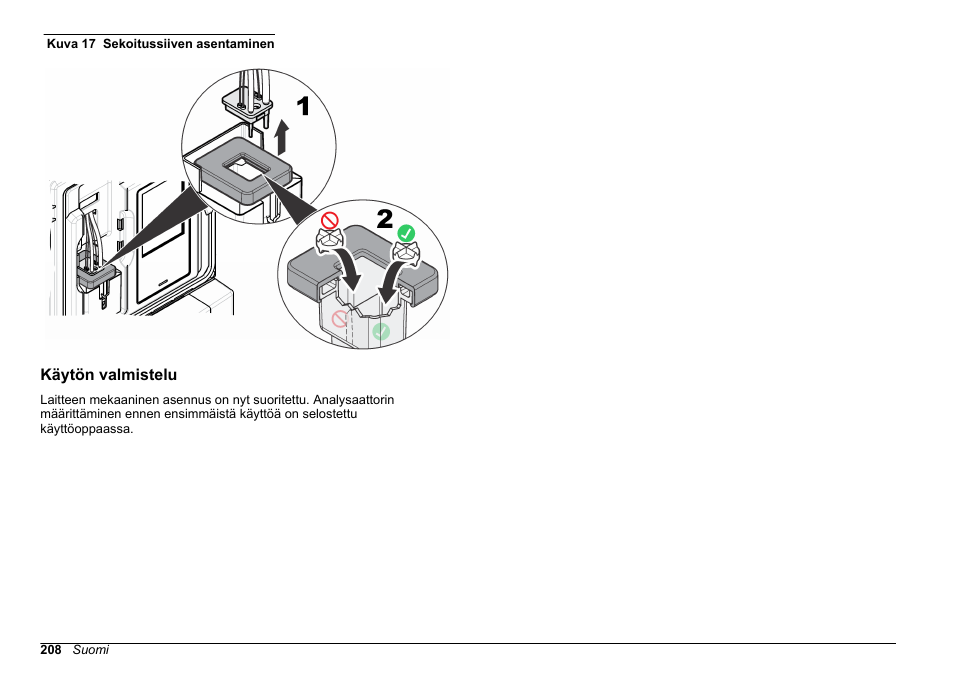 Kuva 17 Sekoitussiiven asentaminen

1

2

Käytön valmistelu

Laitteen mekaaninen asennus on nyt suoritettu. Analysaattorin määrittäminen ennen ensimmäistä käyttöä on selostettu käyttöoppaassa.

208 Suomi