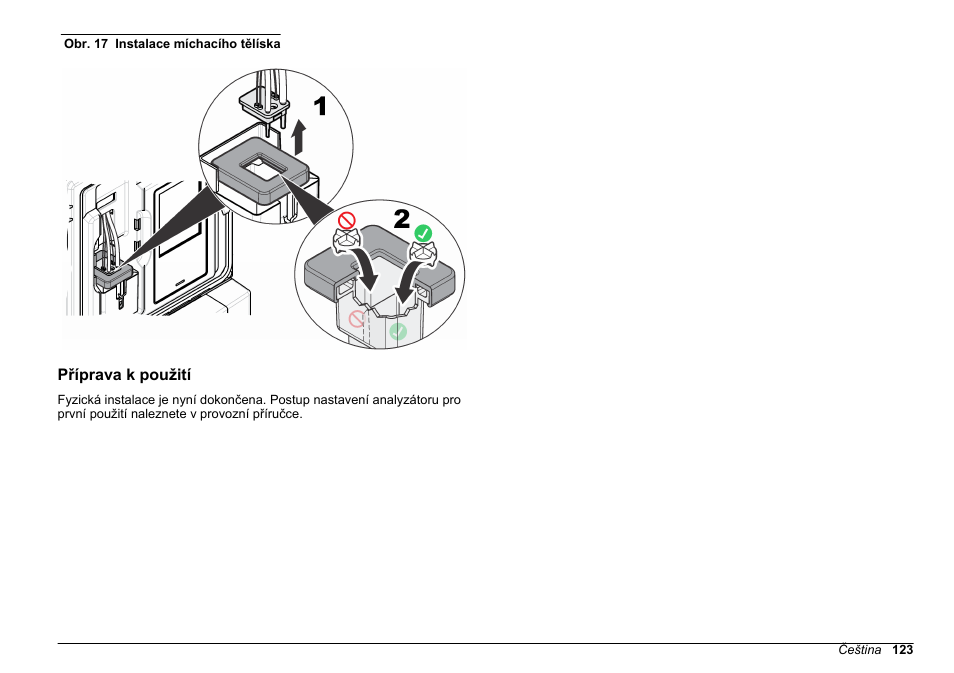 Obr. 17 Instalace míchacího tělíska

1

2

Příprava k použití

Fyzická instalace je nyní dokončena. Postup nastavení analyzátoru pro první použití naleznete v provozní příručce.

Čeština 123