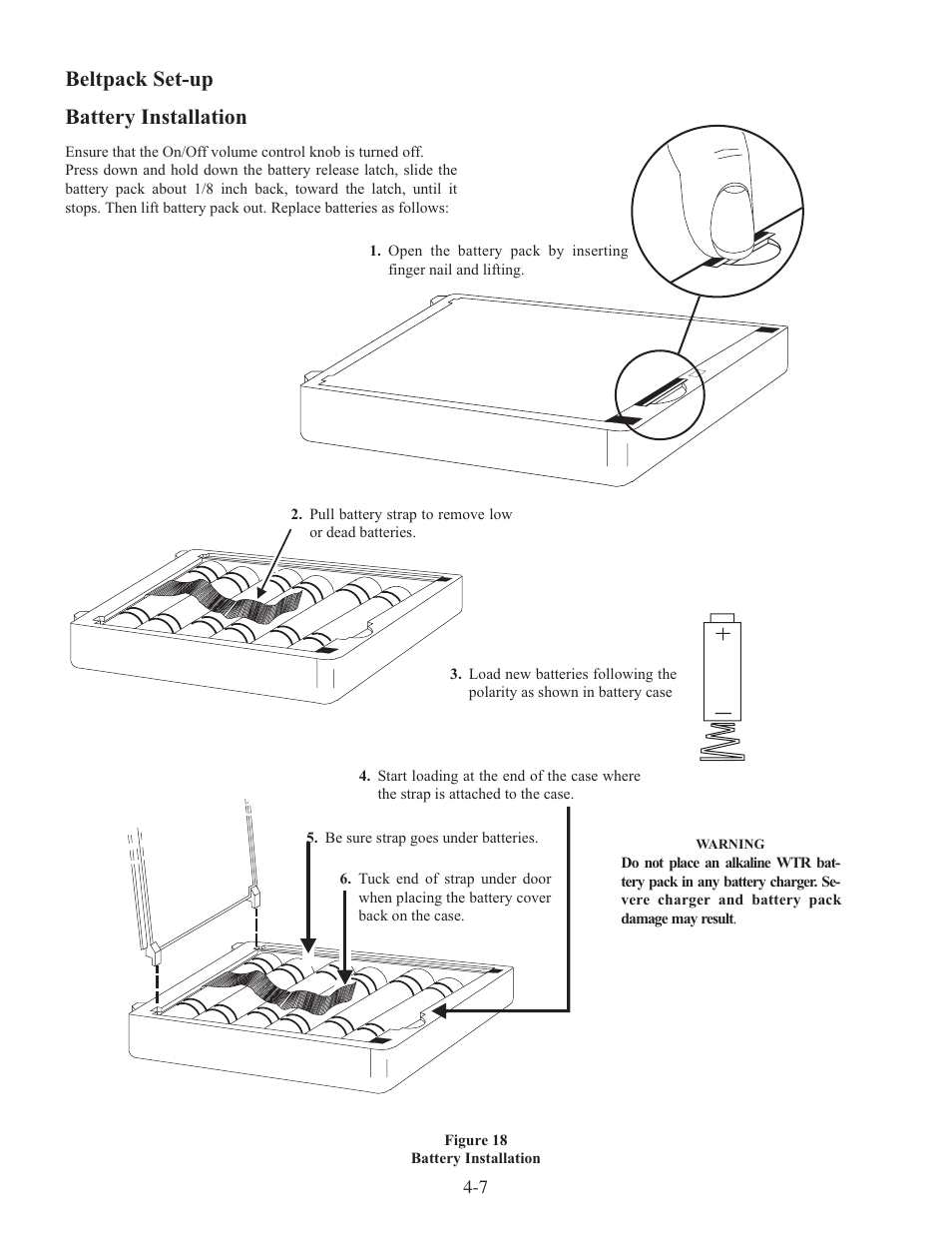 Beltpack Set-up

Battery Installation

Ensure that the On/Off volume control knob is turned off. Press down and hold down the battery release latch, slide the battery pack about 1/8 inch back, toward the latch, until it stops. Then lift battery pack out. Replace batteries as follows:

1. Open the battery pack by inserting finger nail and lifting.

2. Pull battery strap to remove low or dead batteries.

3. Load new batteries following the polarity as shown in battery case

+

—

4. Start loading at the end of the case where the strap is attached to the case.

5. Be sure strap goes under batteries.

6. Tuck end of strap under door when placing the battery cover back on the case.

WARNING
Do not place an alkaline WTR battery pack in any battery charger. Severe charger and battery pack damage may result.

Figure 18
Battery Installation

4-7