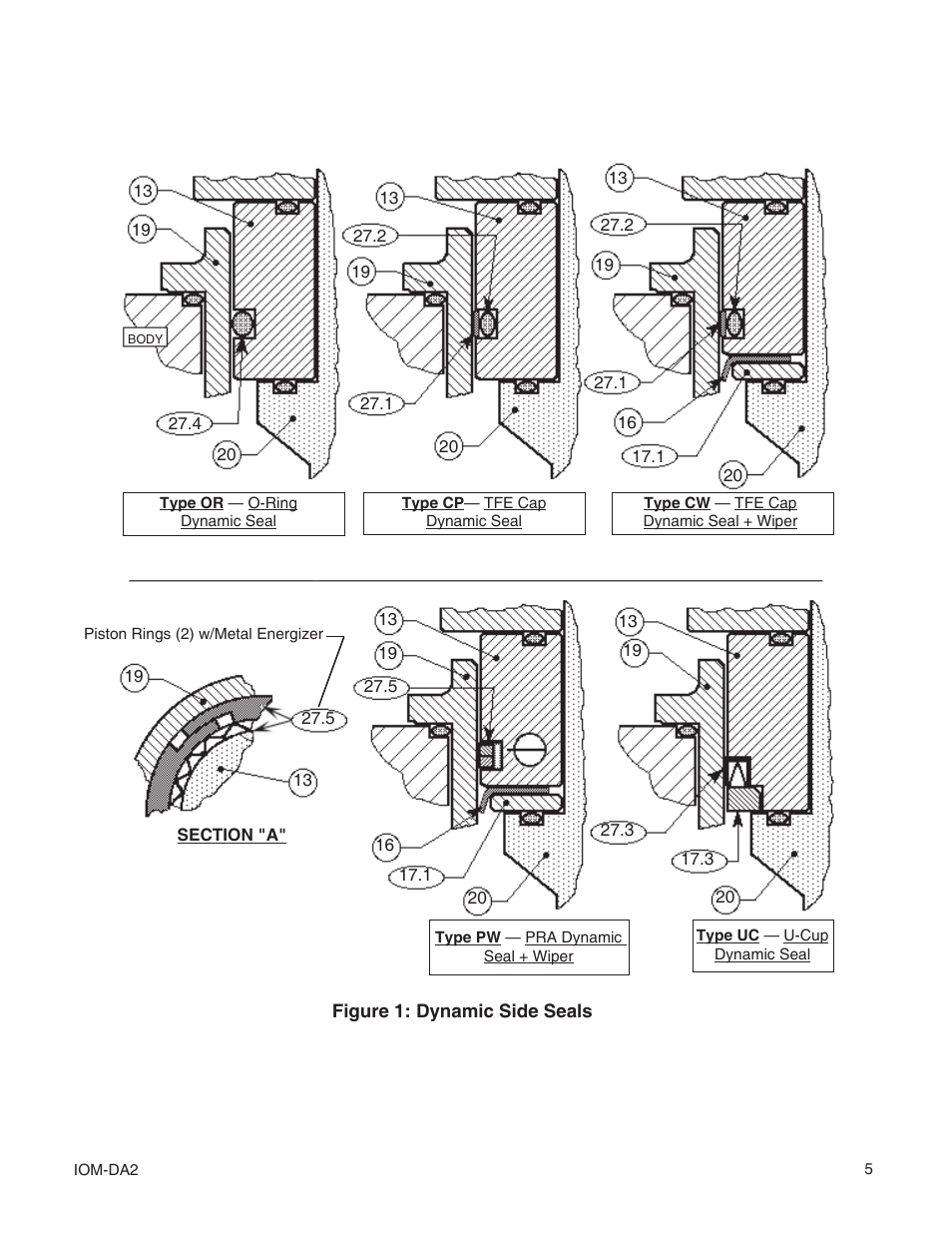 13
19
BODY
27.4
20

Type OR — O-Ring Dynamic Seal

13
27.2
19
27.1
20

Type CP— TFE Cap Dynamic Seal

13
27.2
19
27.1
16
17.1
20

Type CW — TFE Cap Dynamic Seal + Wiper

Piston Rings (2) w/Metal Energizer
19
27.5
13
SECTION "A"

13
19
27.5
16
17.1
20

Type PW — PRA Dynamic Seal + Wiper

13
19
27.3
17.3
20

Type UC — U-Cup Dynamic Seal

Figure 1: Dynamic Side Seals

IOM-DA2

5