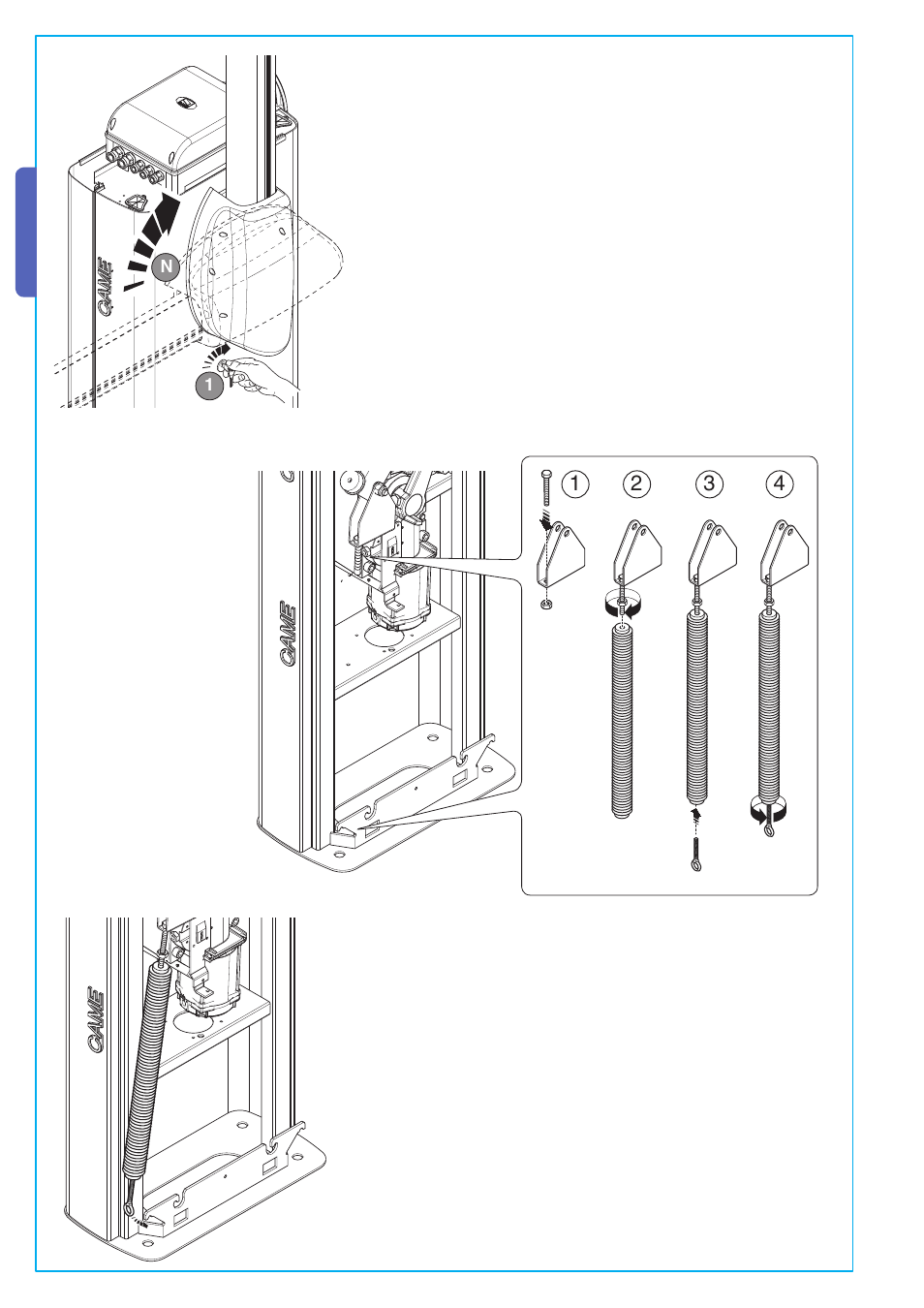 CAME

N

1

CAME

1 2 3 4

CAME