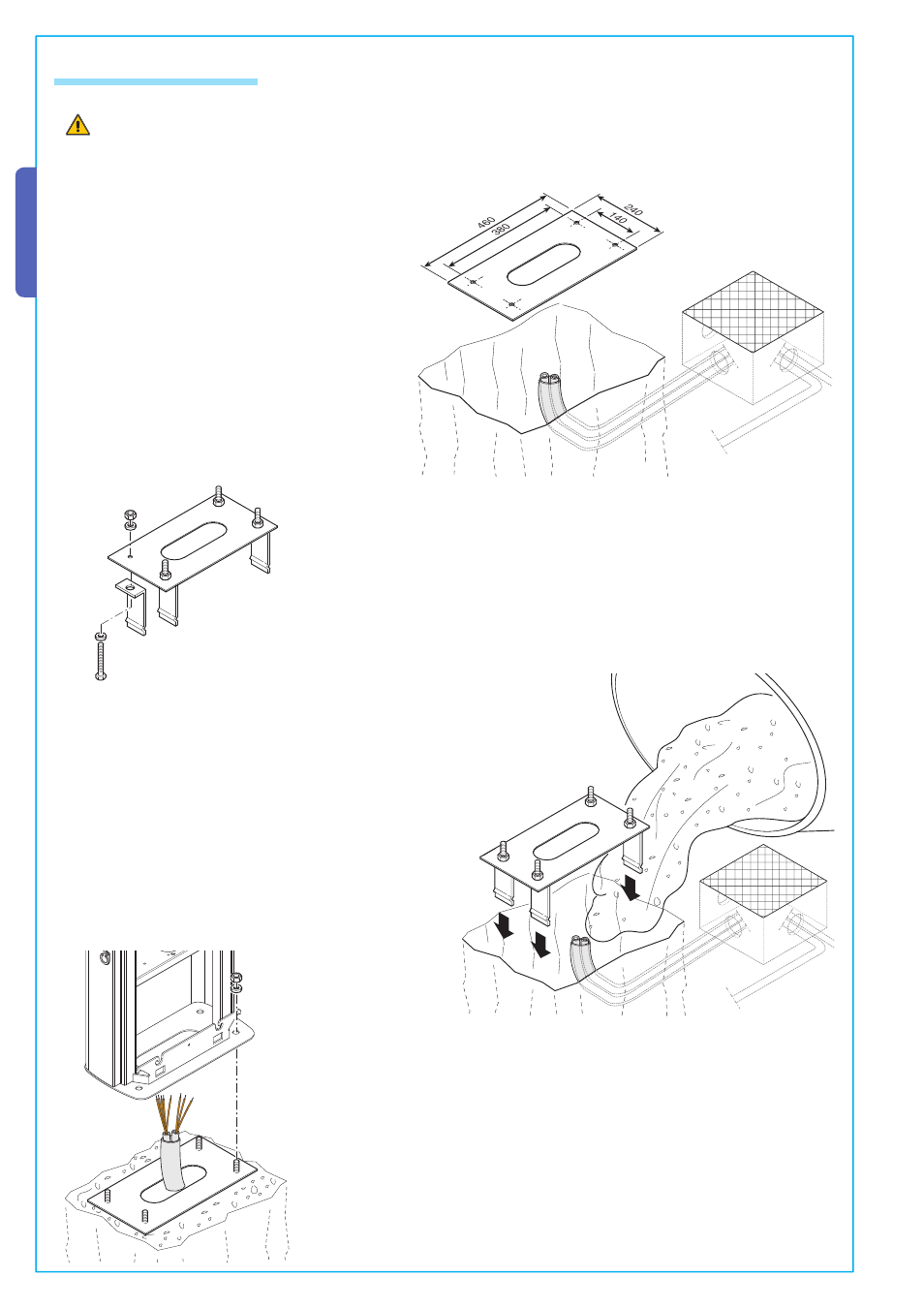 460
380
240
140