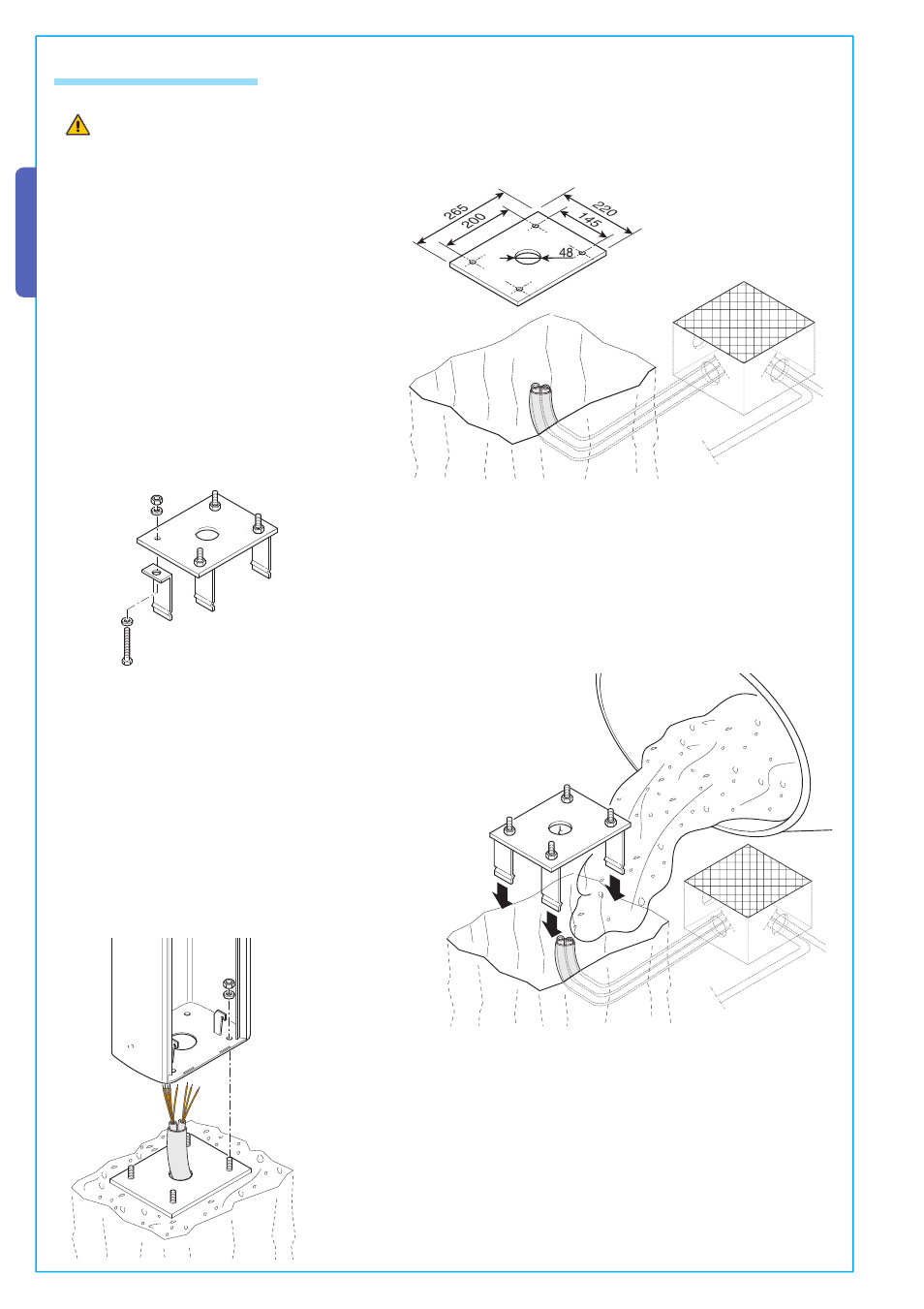 265
200
220
145
48