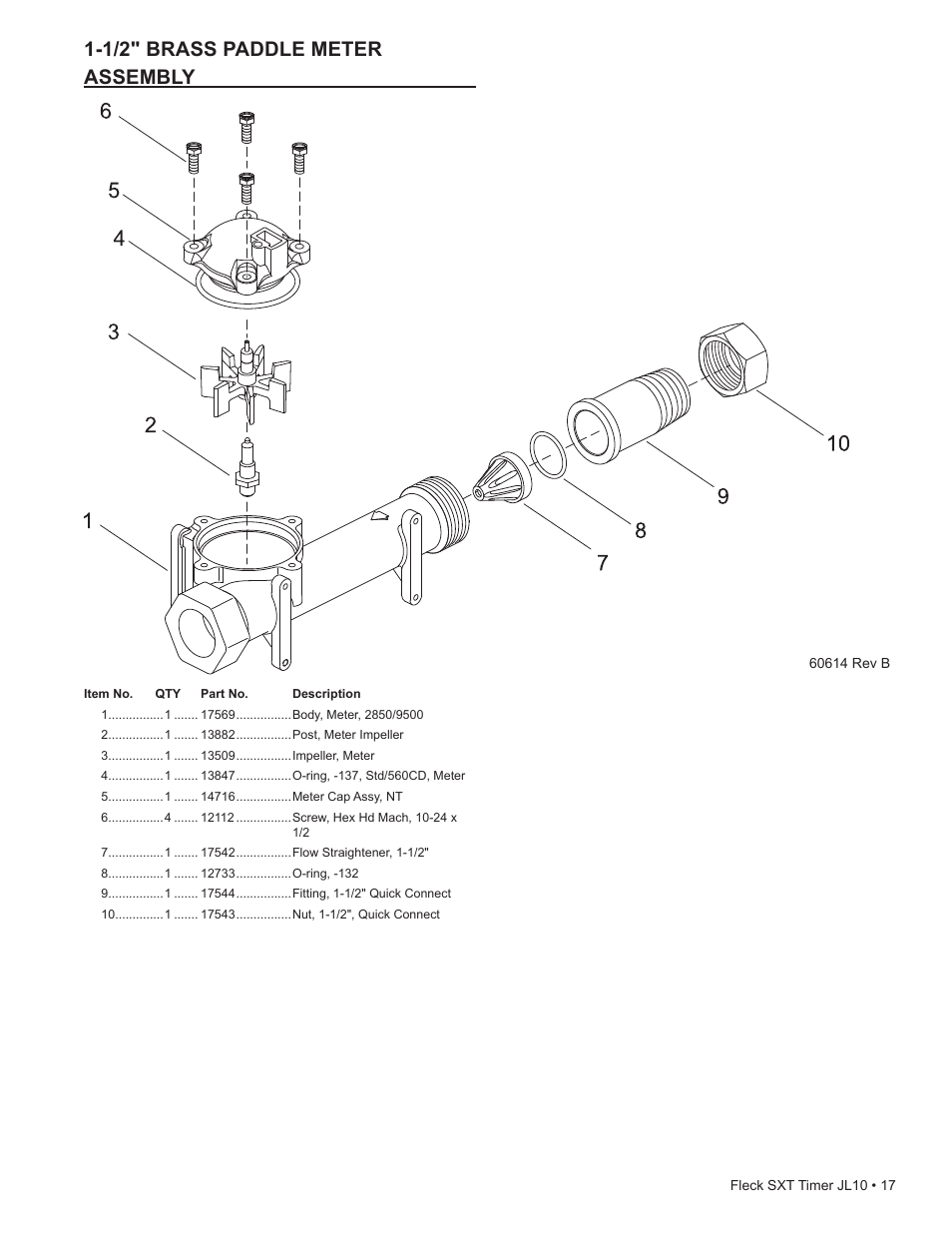 1-1/2" BRASS PADDLE METER ASSEMBLY

6
5
4
3
2
1
10
9
8
7

60614 Rev B

| Item No. | QTY | Part No. | Description |
|---|---|---|---|
| 1 | 1 | 17569 | Body, Meter, 2850/9500 |
| 2 | 1 | 13882 | Post, Meter Impeller |
| 3 | 1 | 13509 | Impeller, Meter |
| 4 | 1 | 13847 | O-ring, -137, Std/560CD, Meter |
| 5 | 1 | 14716 | Meter Cap Assy, NT |
| 6 | 4 | 12112 | Screw, Hex Hd Mach, 10-24 x 1/2 |
| 7 | 1 | 17542 | Flow Straightener, 1-1/2" |
| 8 | 1 | 12733 | O-ring, -132 |
| 9 | 1 | 17544 | Fitting, 1-1/2" Quick Connect |
| 10 | 1 | 17543 | Nut, 1-1/2", Quick Connect |

Fleck SXT Timer JL10 • 17