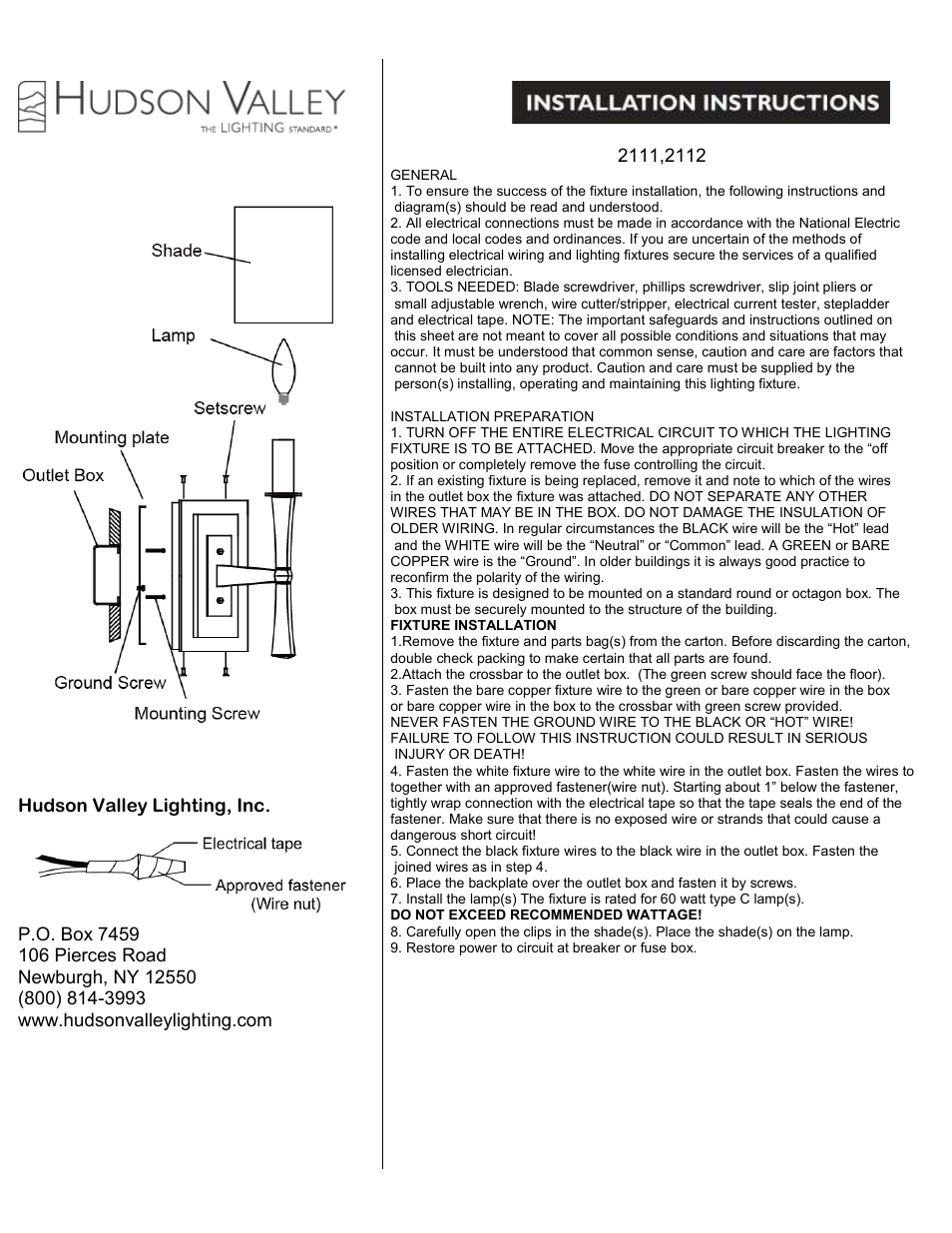 HUDSON VALLEY
THE LIGHTING STANDARD®

Shade

Lamp

Setscrew

Mounting plate

Outlet Box

Ground Screw

Mounting Screw

Hudson Valley Lighting, Inc.

Electrical tape

Approved fastener
(Wire nut)

P.O. Box 7459
106 Pierces Road
Newburgh, NY 12550
(800) 814-3993
www.hudsonvalleylighting.com

INSTALLATION INSTRUCTIONS

2111,2112

GENERAL
1. To ensure the success of the fixture installation, the following instructions and diagram(s) should be read and understood.
2. All electrical connections must be made in accordance with the National Electric code and local codes and ordinances. If you are uncertain of the methods of installing electrical wiring and lighting fixtures secure the services of a qualified licensed electrician.
3. TOOLS NEEDED: Blade screwdriver, phillips screwdriver, slip joint pliers or small adjustable wrench, wire cutter/stripper, electrical current tester, stepladder and electrical tape. NOTE: The important safeguards and instructions outlined on this sheet are not meant to cover all possible conditions and situations that may occur. It must be understood that common sense, caution and care are factors that cannot be built into any product. Caution and care must be supplied by the person(s) installing, operating and maintaining this lighting fixture.

INSTALLATION PREPARATION
1. TURN OFF THE ENTIRE ELECTRICAL CIRCUIT TO WHICH THE LIGHTING FIXTURE IS TO BE ATTACHED. Move the appropriate circuit breaker to the “off position or completely remove the fuse controlling the circuit.
2. If an existing fixture is being replaced, remove it and note to which of the wires in the outlet box the fixture was attached. DO NOT SEPARATE ANY OTHER WIRES THAT MAY BE IN THE BOX. DO NOT DAMAGE THE INSULATION OF OLDER WIRING. In regular circumstances the BLACK wire will be the “Hot” lead and the WHITE wire will be the “Neutral” or “Common” lead. A GREEN or BARE COPPER wire is the “Ground”. In older buildings it is always good practice to reconfirm the polarity of the wiring.
3. This fixture is designed to be mounted on a standard round or octagon box. The box must be securely mounted to the structure of the building.
FIXTURE INSTALLATION
1.Remove the fixture and parts bag(s) from the carton. Before discarding the carton, double check packing to make certain that all parts are found.
2.Attach the crossbar to the outlet box. (The green screw should face the floor).
3. Fasten the bare copper fixture wire to the green or bare copper wire in the box or bare copper wire in the box to the crossbar with green screw provided.
NEVER FASTEN THE GROUND WIRE TO THE BLACK OR “HOT” WIRE! FAILURE TO FOLLOW THIS INSTRUCTION COULD RESULT IN SERIOUS INJURY OR DEATH!
4. Fasten the white fixture wire to the white wire in the outlet box. Fasten the wires to together with an approved fastener(wire nut). Starting about 1” below the fastener, tightly wrap connection with the electrical tape so that the tape seals the end of the fastener. Make sure that there is no exposed wire or strands that could cause a dangerous short circuit!
5. Connect the black fixture wires to the black wire in the outlet box. Fasten the joined wires as in step 4.
6. Place the backplate over the outlet box and fasten it by screws.
7. Install the lamp(s) The fixture is rated for 60 watt type C lamp(s).
DO NOT EXCEED RECOMMENDED WATTAGE!
8. Carefully open the clips in the shade(s). Place the shade(s) on the lamp.
9. Restore power to circuit at breaker or fuse box.