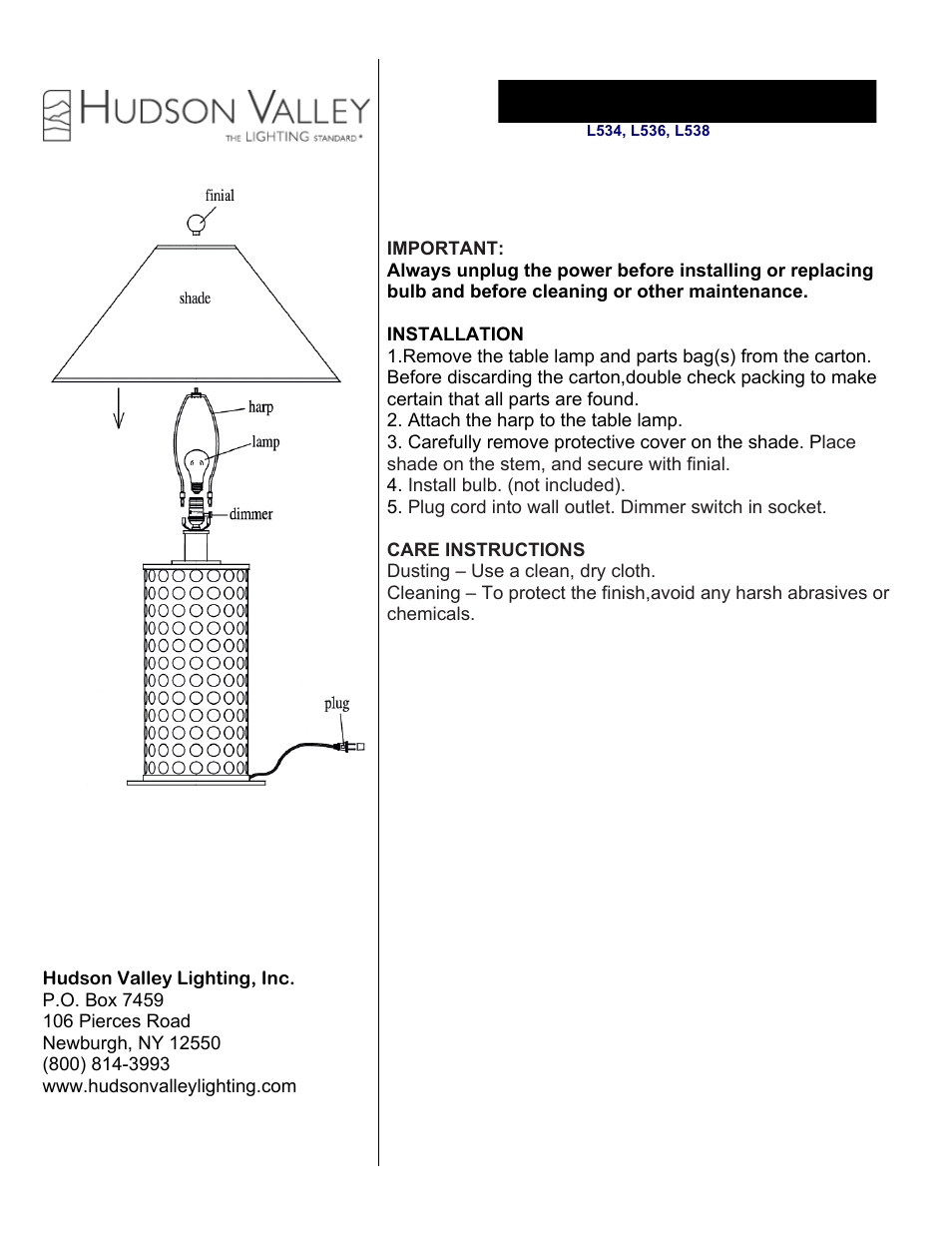 HUDSON VALLEY
THE LIGHTING STANDARD®

finial

shade

harp

lamp

dimmer

plug

Hudson Valley Lighting, Inc.
P.O. Box 7459
106 Pierces Road
Newburgh, NY 12550
(800) 814-3993
www.hudsonvalleylighting.com

L534, L536, L538

IMPORTANT:
Always unplug the power before installing or replacing bulb and before cleaning or other maintenance.

INSTALLATION
1.Remove the table lamp and parts bag(s) from the carton. Before discarding the carton,double check packing to make certain that all parts are found.
2. Attach the harp to the table lamp.
3. Carefully remove protective cover on the shade. Place shade on the stem, and secure with finial.
4. Install bulb. (not included).
5. Plug cord into wall outlet. Dimmer switch in socket.

CARE INSTRUCTIONS
Dusting – Use a clean, dry cloth.
Cleaning – To protect the finish,avoid any harsh abrasives or chemicals.