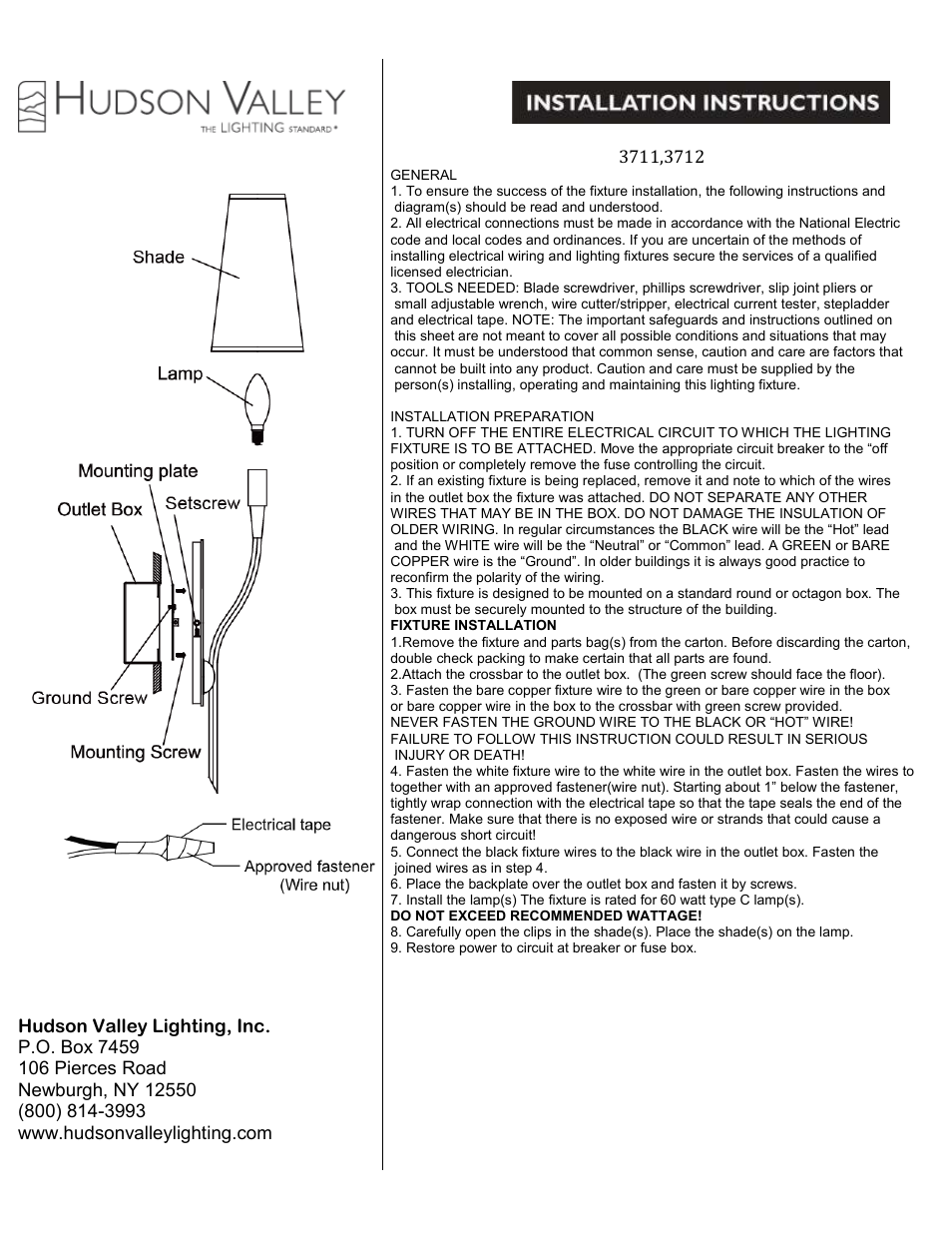 HUDSON VALLEY
THE LIGHTING STANDARD®

Shade

Lamp

Mounting plate

Outlet Box

Setscrew

Ground Screw

Mounting Screw

Electrical tape

Approved fastener (Wire nut)

Hudson Valley Lighting, Inc.
P.O. Box 7459
106 Pierces Road
Newburgh, NY 12550
(800) 814-3993
www.hudsonvalleylighting.com

INSTALLATION INSTRUCTIONS

3711,3712

GENERAL
1. To ensure the success of the fixture installation, the following instructions and diagram(s) should be read and understood.
2. All electrical connections must be made in accordance with the National Electric code and local codes and ordinances. If you are uncertain of the methods of installing electrical wiring and lighting fixtures secure the services of a qualified licensed electrician.
3. TOOLS NEEDED: Blade screwdriver, phillips screwdriver, slip joint pliers or small adjustable wrench, wire cutter/stripper, electrical current tester, stepladder and electrical tape. NOTE: The important safeguards and instructions outlined on this sheet are not meant to cover all possible conditions and situations that may occur. It must be understood that common sense, caution and care are factors that cannot be built into any product. Caution and care must be supplied by the person(s) installing, operating and maintaining this lighting fixture.

INSTALLATION PREPARATION
1. TURN OFF THE ENTIRE ELECTRICAL CIRCUIT TO WHICH THE LIGHTING FIXTURE IS TO BE ATTACHED. Move the appropriate circuit breaker to the “off position or completely remove the fuse controlling the circuit.
2. If an existing fixture is being replaced, remove it and note to which of the wires in the outlet box the fixture was attached. DO NOT SEPARATE ANY OTHER WIRES THAT MAY BE IN THE BOX. DO NOT DAMAGE THE INSULATION OF OLDER WIRING. In regular circumstances the BLACK wire will be the “Hot” lead and the WHITE wire will be the “Neutral” or “Common” lead. A GREEN or BARE COPPER wire is the “Ground”. In older buildings it is always good practice to reconfirm the polarity of the wiring.
3. This fixture is designed to be mounted on a standard round or octagon box. The box must be securely mounted to the structure of the building.
FIXTURE INSTALLATION
1.Remove the fixture and parts bag(s) from the carton. Before discarding the carton, double check packing to make certain that all parts are found.
2.Attach the crossbar to the outlet box. (The green screw should face the floor).
3. Fasten the bare copper fixture wire to the green or bare copper wire in the box or bare copper wire in the box to the crossbar with green screw provided.
NEVER FASTEN THE GROUND WIRE TO THE BLACK OR “HOT” WIRE! FAILURE TO FOLLOW THIS INSTRUCTION COULD RESULT IN SERIOUS INJURY OR DEATH!
4. Fasten the white fixture wire to the white wire in the outlet box. Fasten the wires to together with an approved fastener(wire nut). Starting about 1” below the fastener, tightly wrap connection with the electrical tape so that the tape seals the end of the fastener. Make sure that there is no exposed wire or strands that could cause a dangerous short circuit!
5. Connect the black fixture wires to the black wire in the outlet box. Fasten the joined wires as in step 4.
6. Place the backplate over the outlet box and fasten it by screws.
7. Install the lamp(s) The fixture is rated for 60 watt type C lamp(s).
DO NOT EXCEED RECOMMENDED WATTAGE!
8. Carefully open the clips in the shade(s). Place the shade(s) on the lamp.
9. Restore power to circuit at breaker or fuse box.