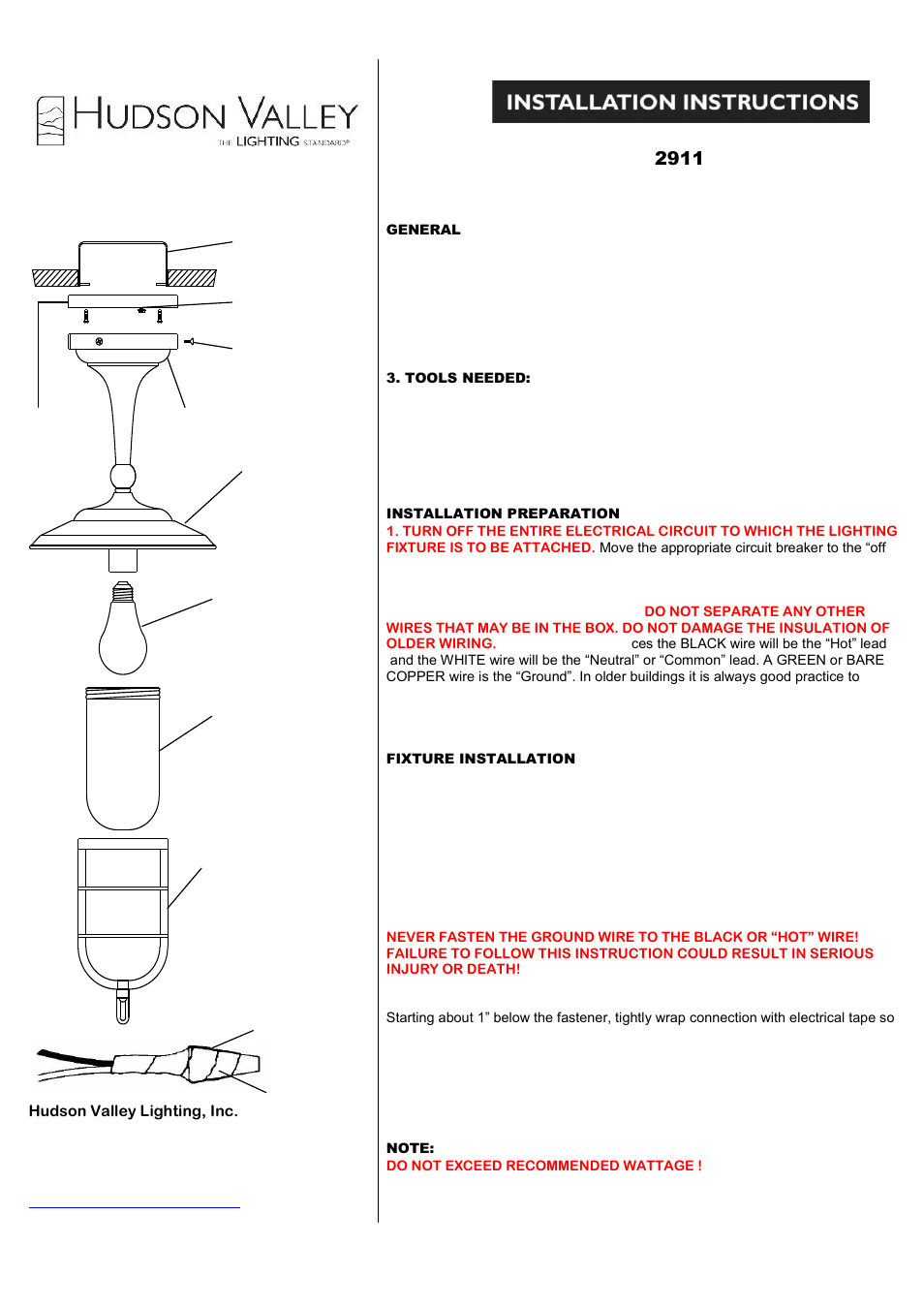 HUDSON VALLEY
THE LIGHTING STANDARD®

Hudson Valley Lighting, Inc.

INSTALLATION INSTRUCTIONS

2911

GENERAL

3. TOOLS NEEDED:

INSTALLATION PREPARATION
1. TURN OFF THE ENTIRE ELECTRICAL CIRCUIT TO WHICH THE LIGHTING FIXTURE IS TO BE ATTACHED. Move the appropriate circuit breaker to the “off

DO NOT SEPARATE ANY OTHER WIRES THAT MAY BE IN THE BOX. DO NOT DAMAGE THE INSULATION OF OLDER WIRING. ces the BLACK wire will be the “Hot” lead and the WHITE wire will be the “Neutral” or “Common” lead. A GREEN or BARE COPPER wire is the “Ground”. In older buildings it is always good practice to

FIXTURE INSTALLATION

NEVER FASTEN THE GROUND WIRE TO THE BLACK OR “HOT” WIRE! FAILURE TO FOLLOW THIS INSTRUCTION COULD RESULT IN SERIOUS INJURY OR DEATH!

Starting about 1” below the fastener, tightly wrap connection with electrical tape so

NOTE:
DO NOT EXCEED RECOMMENDED WATTAGE !