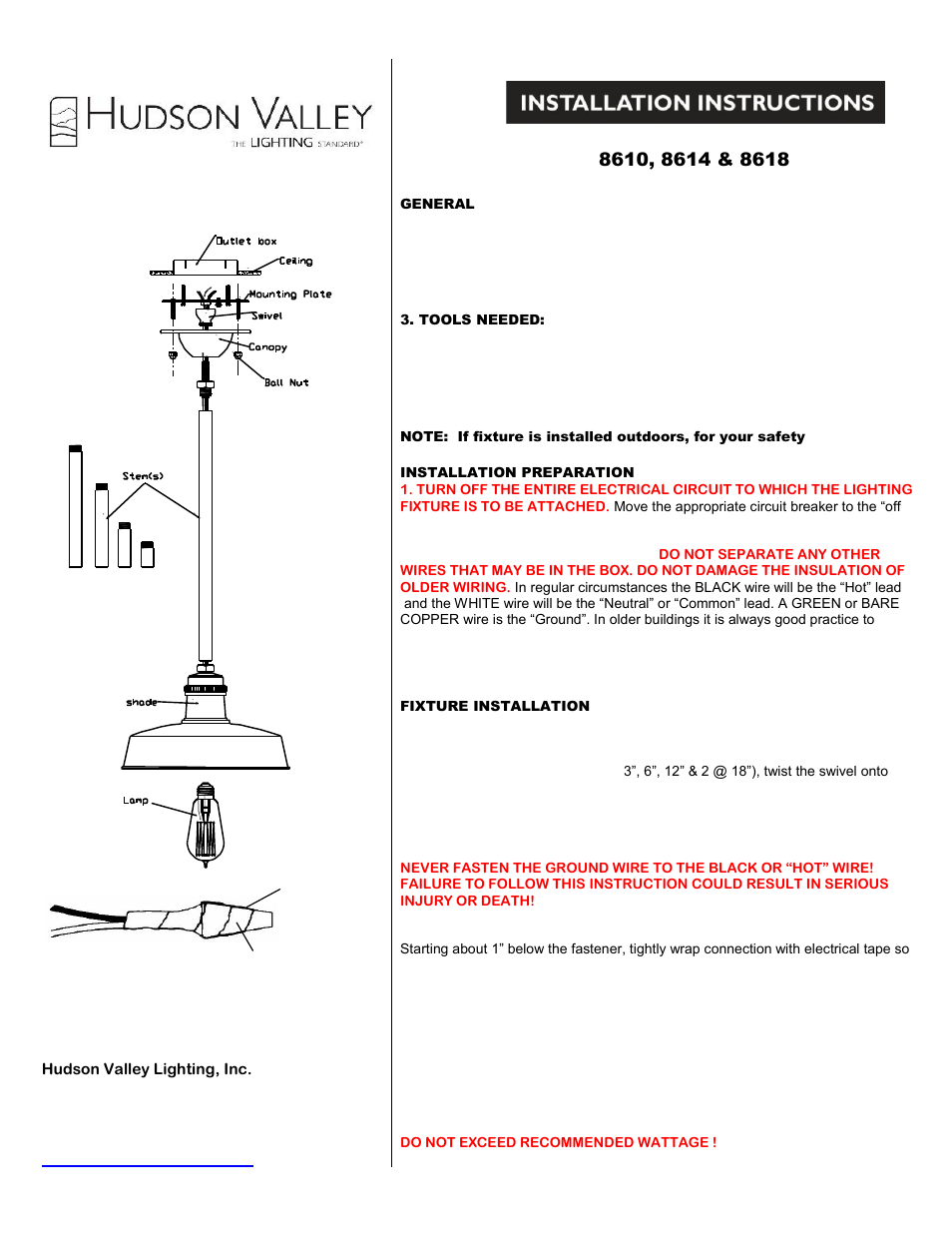 HUDSON VALLEY
THE LIGHTING STANDARD

Outlet box
Ceiling
Mounting Plate
Swivel
Canopy
Ball Nut
Stem(s)
shade
Lamp

Hudson Valley Lighting, Inc.

INSTALLATION INSTRUCTIONS

8610, 8614 & 8618

GENERAL

3. TOOLS NEEDED:

NOTE: If fixture is installed outdoors, for your safety

INSTALLATION PREPARATION
1. TURN OFF THE ENTIRE ELECTRICAL CIRCUIT TO WHICH THE LIGHTING FIXTURE IS TO BE ATTACHED. Move the appropriate circuit breaker to the “off

DO NOT SEPARATE ANY OTHER WIRES THAT MAY BE IN THE BOX. DO NOT DAMAGE THE INSULATION OF OLDER WIRING. In regular circumstances the BLACK wire will be the “Hot” lead and the WHITE wire will be the “Neutral” or “Common” lead. A GREEN or BARE COPPER wire is the “Ground”. In older buildings it is always good practice to

FIXTURE INSTALLATION

3”, 6”, 12” & 2 @ 18”), twist the swivel onto

NEVER FASTEN THE GROUND WIRE TO THE BLACK OR “HOT” WIRE! FAILURE TO FOLLOW THIS INSTRUCTION COULD RESULT IN SERIOUS INJURY OR DEATH!

Starting about 1” below the fastener, tightly wrap connection with electrical tape so

DO NOT EXCEED RECOMMENDED WATTAGE !