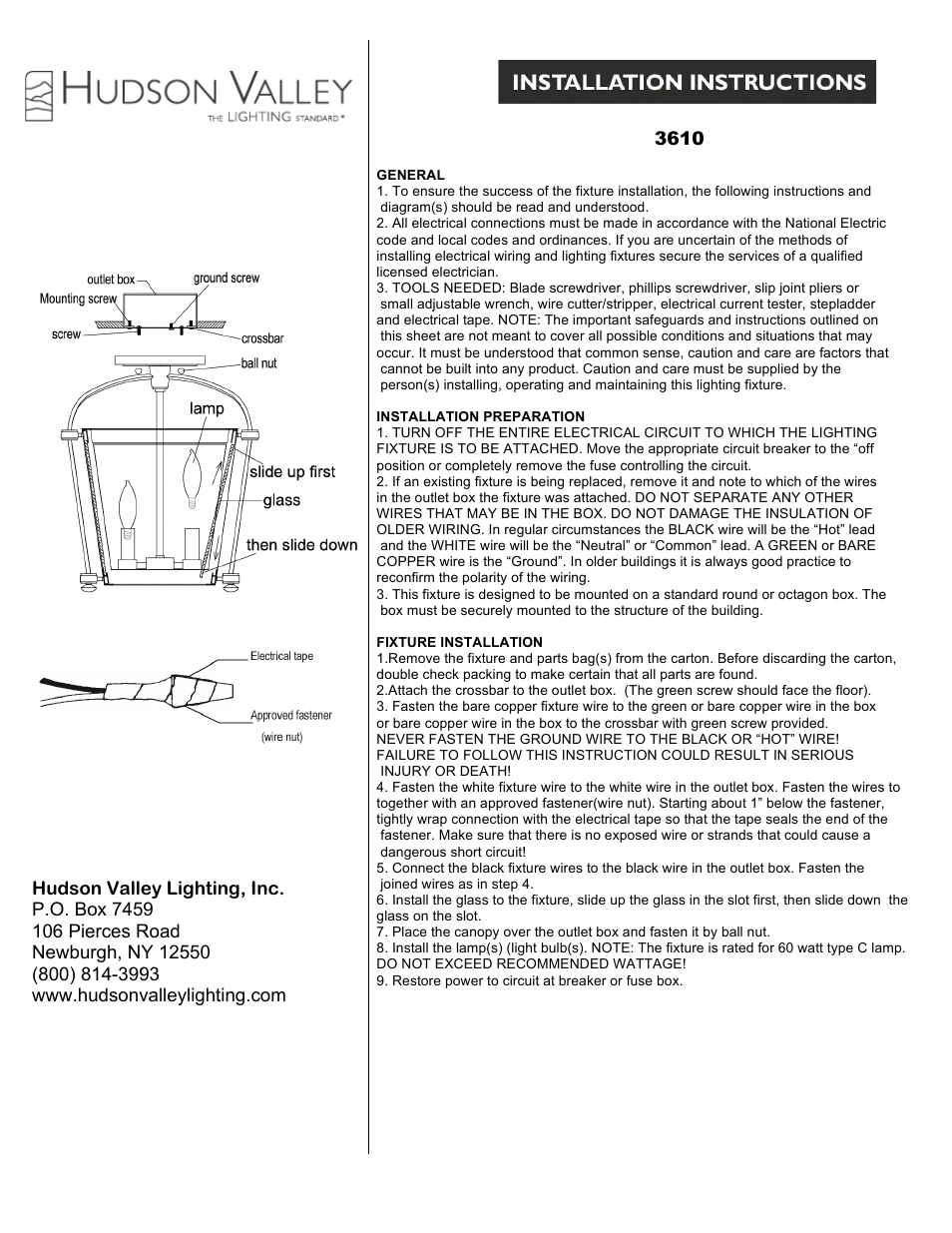 HUDSON VALLEY
THE LIGHTING STANDARD®

outlet box
ground screw
Mounting screw
screw
crossbar
ball nut
lamp
slide up first
glass
then slide down

Electrical tape
Approved fastener
(wire nut)

Hudson Valley Lighting, Inc.
P.O. Box 7459
106 Pierces Road
Newburgh, NY 12550
(800) 814-3993
www.hudsonvalleylighting.com

INSTALLATION INSTRUCTIONS

3610

GENERAL
1. To ensure the success of the fixture installation, the following instructions and diagram(s) should be read and understood.
2. All electrical connections must be made in accordance with the National Electric code and local codes and ordinances. If you are uncertain of the methods of installing electrical wiring and lighting fixtures secure the services of a qualified licensed electrician.
3. TOOLS NEEDED: Blade screwdriver, phillips screwdriver, slip joint pliers or small adjustable wrench, wire cutter/stripper, electrical current tester, stepladder and electrical tape. NOTE: The important safeguards and instructions outlined on this sheet are not meant to cover all possible conditions and situations that may occur. It must be understood that common sense, caution and care are factors that cannot be built into any product. Caution and care must be supplied by the person(s) installing, operating and maintaining this lighting fixture.

INSTALLATION PREPARATION
1. TURN OFF THE ENTIRE ELECTRICAL CIRCUIT TO WHICH THE LIGHTING FIXTURE IS TO BE ATTACHED. Move the appropriate circuit breaker to the “off position or completely remove the fuse controlling the circuit.
2. If an existing fixture is being replaced, remove it and note to which of the wires in the outlet box the fixture was attached. DO NOT SEPARATE ANY OTHER WIRES THAT MAY BE IN THE BOX. DO NOT DAMAGE THE INSULATION OF OLDER WIRING. In regular circumstances the BLACK wire will be the “Hot” lead and the WHITE wire will be the “Neutral” or “Common” lead. A GREEN or BARE COPPER wire is the “Ground”. In older buildings it is always good practice to reconfirm the polarity of the wiring.
3. This fixture is designed to be mounted on a standard round or octagon box. The box must be securely mounted to the structure of the building.

FIXTURE INSTALLATION
1.Remove the fixture and parts bag(s) from the carton. Before discarding the carton, double check packing to make certain that all parts are found.
2.Attach the crossbar to the outlet box. (The green screw should face the floor).
3. Fasten the bare copper fixture wire to the green or bare copper wire in the box or bare copper wire in the box to the crossbar with green screw provided.
NEVER FASTEN THE GROUND WIRE TO THE BLACK OR “HOT” WIRE! FAILURE TO FOLLOW THIS INSTRUCTION COULD RESULT IN SERIOUS INJURY OR DEATH!
4. Fasten the white fixture wire to the white wire in the outlet box. Fasten the wires to together with an approved fastener(wire nut). Starting about 1” below the fastener, tightly wrap connection with the electrical tape so that the tape seals the end of the fastener. Make sure that there is no exposed wire or strands that could cause a dangerous short circuit!
5. Connect the black fixture wires to the black wire in the outlet box. Fasten the joined wires as in step 4.
6. Install the glass to the fixture, slide up the glass in the slot first, then slide down the glass on the slot.
7. Place the canopy over the outlet box and fasten it by ball nut.
8. Install the lamp(s) (light bulb(s). NOTE: The fixture is rated for 60 watt type C lamp. DO NOT EXCEED RECOMMENDED WATTAGE!
9. Restore power to circuit at breaker or fuse box.