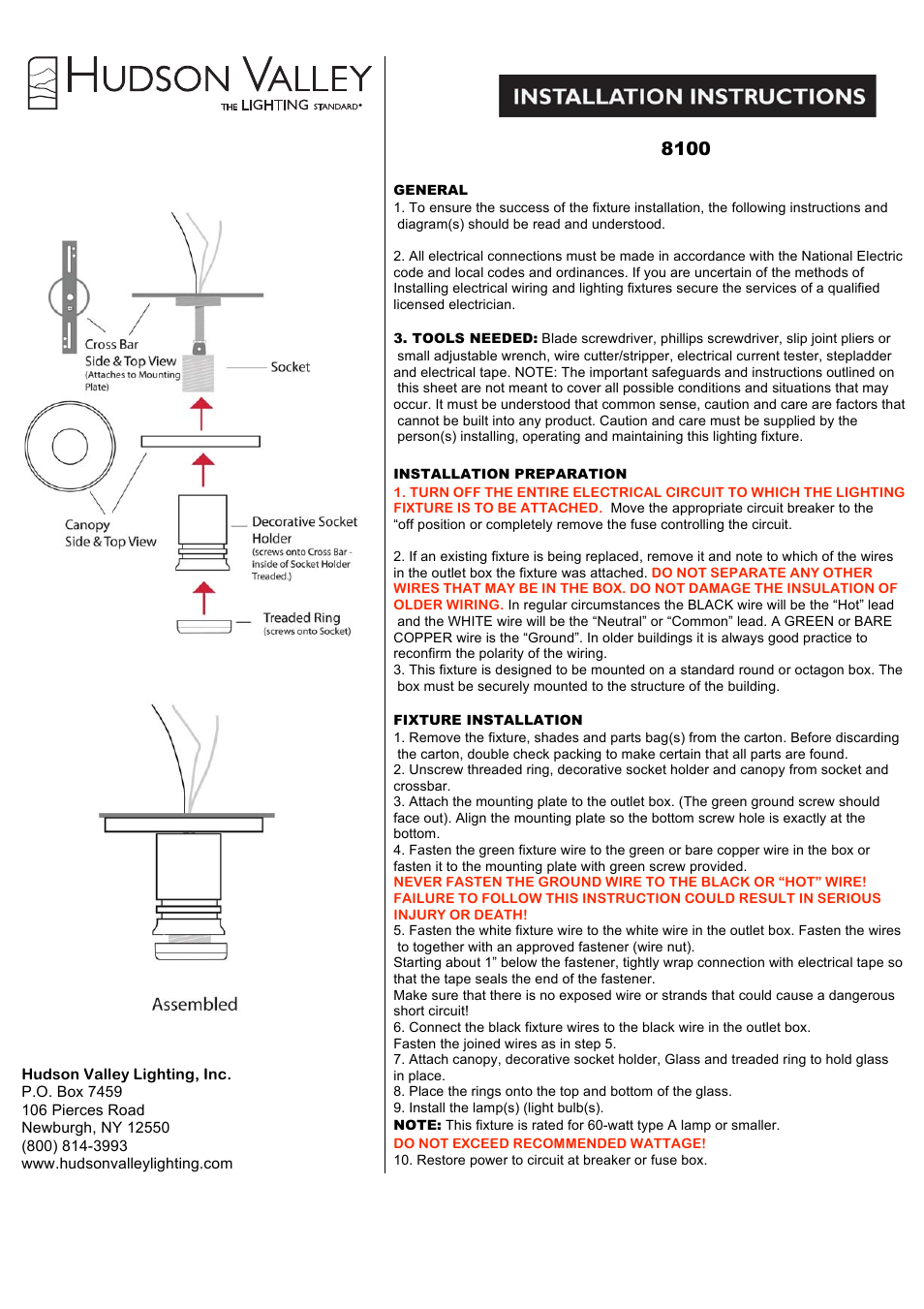 HUDSON VALLEY
THE LIGHTING STANDARD®

Cross Bar
Side & Top View
(Attaches to Mounting Plate)

Socket

Canopy
Side & Top View

Decorative Socket Holder
(screws onto Cross Bar - inside of Socket Holder Treaded.)

Treaded Ring
(screws onto Socket)

Assembled

Hudson Valley Lighting, Inc.
P.O. Box 7459
106 Pierces Road
Newburgh, NY 12550
(800) 814-3993
www.hudsonvalleylighting.com

INSTALLATION INSTRUCTIONS

8100

GENERAL
1. To ensure the success of the fixture installation, the following instructions and diagram(s) should be read and understood.

2. All electrical connections must be made in accordance with the National Electric code and local codes and ordinances. If you are uncertain of the methods of Installing electrical wiring and lighting fixtures secure the services of a qualified licensed electrician.

3. TOOLS NEEDED: Blade screwdriver, phillips screwdriver, slip joint pliers or small adjustable wrench, wire cutter/stripper, electrical current tester, stepladder and electrical tape. NOTE: The important safeguards and instructions outlined on this sheet are not meant to cover all possible conditions and situations that may occur. It must be understood that common sense, caution and care are factors that cannot be built into any product. Caution and care must be supplied by the person(s) installing, operating and maintaining this lighting fixture.

INSTALLATION PREPARATION
1. TURN OFF THE ENTIRE ELECTRICAL CIRCUIT TO WHICH THE LIGHTING FIXTURE IS TO BE ATTACHED. Move the appropriate circuit breaker to the “off position or completely remove the fuse controlling the circuit.

2. If an existing fixture is being replaced, remove it and note to which of the wires in the outlet box the fixture was attached. DO NOT SEPARATE ANY OTHER WIRES THAT MAY BE IN THE BOX. DO NOT DAMAGE THE INSULATION OF OLDER WIRING. In regular circumstances the BLACK wire will be the “Hot” lead and the WHITE wire will be the “Neutral” or “Common” lead. A GREEN or BARE COPPER wire is the “Ground”. In older buildings it is always good practice to reconfirm the polarity of the wiring.
3. This fixture is designed to be mounted on a standard round or octagon box. The box must be securely mounted to the structure of the building.

FIXTURE INSTALLATION
1. Remove the fixture, shades and parts bag(s) from the carton. Before discarding the carton, double check packing to make certain that all parts are found.
2. Unscrew threaded ring, decorative socket holder and canopy from socket and crossbar.
3. Attach the mounting plate to the outlet box. (The green ground screw should face out). Align the mounting plate so the bottom screw hole is exactly at the bottom.
4. Fasten the green fixture wire to the green or bare copper wire in the box or fasten it to the mounting plate with green screw provided.
NEVER FASTEN THE GROUND WIRE TO THE BLACK OR “HOT” WIRE! FAILURE TO FOLLOW THIS INSTRUCTION COULD RESULT IN SERIOUS INJURY OR DEATH!
5. Fasten the white fixture wire to the white wire in the outlet box. Fasten the wires to together with an approved fastener (wire nut).
Starting about 1” below the fastener, tightly wrap connection with electrical tape so that the tape seals the end of the fastener.
Make sure that there is no exposed wire or strands that could cause a dangerous short circuit!
6. Connect the black fixture wires to the black wire in the outlet box.
Fasten the joined wires as in step 5.
7. Attach canopy, decorative socket holder, Glass and treaded ring to hold glass in place.
8. Place the rings onto the top and bottom of the glass.
9. Install the lamp(s) (light bulb(s).
NOTE: This fixture is rated for 60-watt type A lamp or smaller.
DO NOT EXCEED RECOMMENDED WATTAGE!
10. Restore power to circuit at breaker or fuse box.