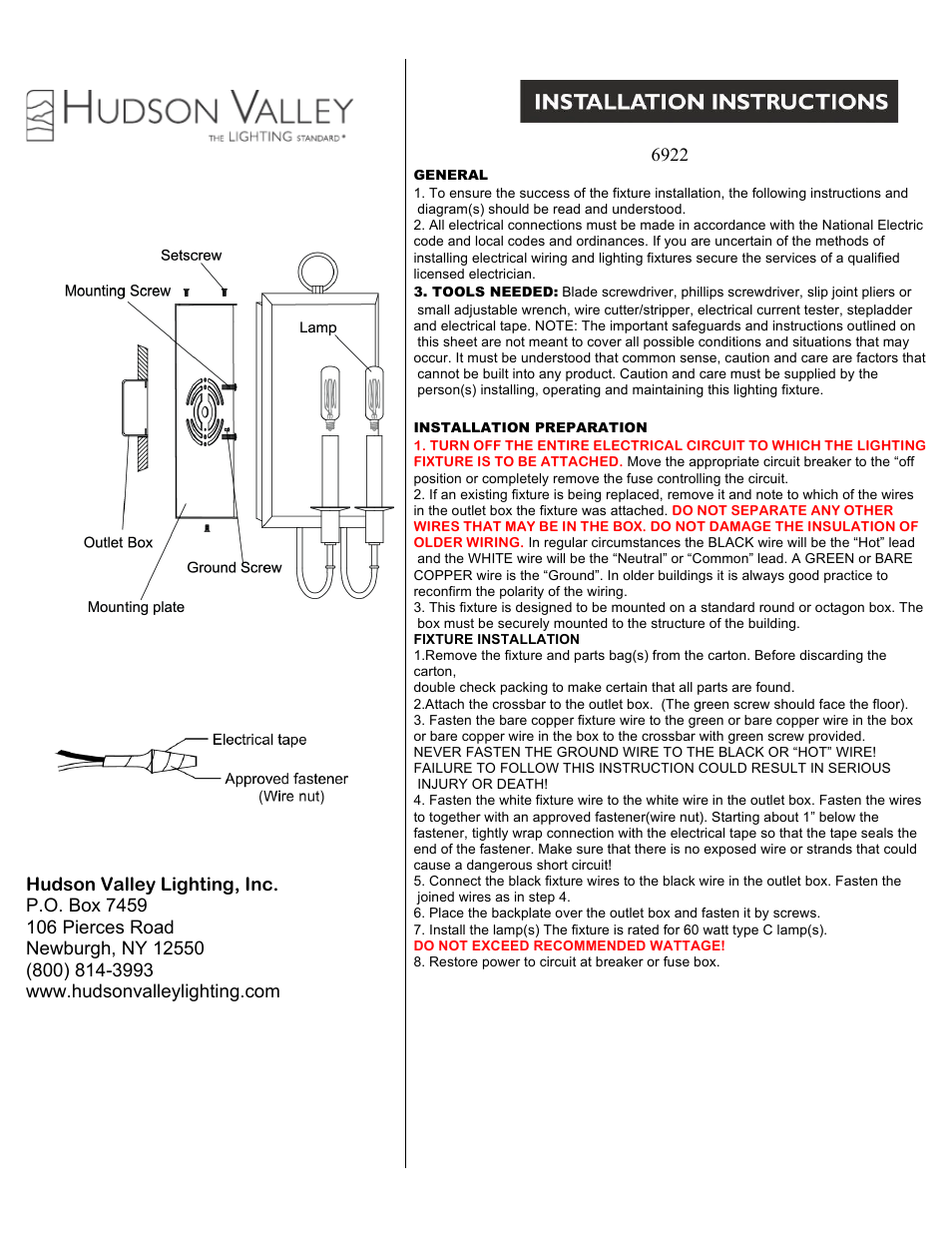 HUDSON VALLEY
THE LIGHTING STANDARD®

Setscrew
Mounting Screw
Lamp
Outlet Box
Ground Screw
Mounting plate

Electrical tape
Approved fastener
(Wire nut)

Hudson Valley Lighting, Inc.
P.O. Box 7459
106 Pierces Road
Newburgh, NY 12550
(800) 814-3993
www.hudsonvalleylighting.com

INSTALLATION INSTRUCTIONS

6922

GENERAL
1. To ensure the success of the fixture installation, the following instructions and diagram(s) should be read and understood.
2. All electrical connections must be made in accordance with the National Electric code and local codes and ordinances. If you are uncertain of the methods of installing electrical wiring and lighting fixtures secure the services of a qualified licensed electrician.
3. TOOLS NEEDED: Blade screwdriver, phillips screwdriver, slip joint pliers or small adjustable wrench, wire cutter/stripper, electrical current tester, stepladder and electrical tape. NOTE: The important safeguards and instructions outlined on this sheet are not meant to cover all possible conditions and situations that may occur. It must be understood that common sense, caution and care are factors that cannot be built into any product. Caution and care must be supplied by the person(s) installing, operating and maintaining this lighting fixture.

INSTALLATION PREPARATION
1. TURN OFF THE ENTIRE ELECTRICAL CIRCUIT TO WHICH THE LIGHTING FIXTURE IS TO BE ATTACHED. Move the appropriate circuit breaker to the “off position or completely remove the fuse controlling the circuit.
2. If an existing fixture is being replaced, remove it and note to which of the wires in the outlet box the fixture was attached. DO NOT SEPARATE ANY OTHER WIRES THAT MAY BE IN THE BOX. DO NOT DAMAGE THE INSULATION OF OLDER WIRING. In regular circumstances the BLACK wire will be the “Hot” lead and the WHITE wire will be the “Neutral” or “Common” lead. A GREEN or BARE COPPER wire is the “Ground”. In older buildings it is always good practice to reconfirm the polarity of the wiring.
3. This fixture is designed to be mounted on a standard round or octagon box. The box must be securely mounted to the structure of the building.
FIXTURE INSTALLATION
1.Remove the fixture and parts bag(s) from the carton. Before discarding the carton,
double check packing to make certain that all parts are found.
2.Attach the crossbar to the outlet box. (The green screw should face the floor).
3. Fasten the bare copper fixture wire to the green or bare copper wire in the box or bare copper wire in the box to the crossbar with green screw provided.
NEVER FASTEN THE GROUND WIRE TO THE BLACK OR “HOT” WIRE!
FAILURE TO FOLLOW THIS INSTRUCTION COULD RESULT IN SERIOUS INJURY OR DEATH!
4. Fasten the white fixture wire to the white wire in the outlet box. Fasten the wires to together with an approved fastener(wire nut). Starting about 1” below the fastener, tightly wrap connection with the electrical tape so that the tape seals the end of the fastener. Make sure that there is no exposed wire or strands that could cause a dangerous short circuit!
5. Connect the black fixture wires to the black wire in the outlet box. Fasten the joined wires as in step 4.
6. Place the backplate over the outlet box and fasten it by screws.
7. Install the lamp(s) The fixture is rated for 60 watt type C lamp(s).
DO NOT EXCEED RECOMMENDED WATTAGE!
8. Restore power to circuit at breaker or fuse box.