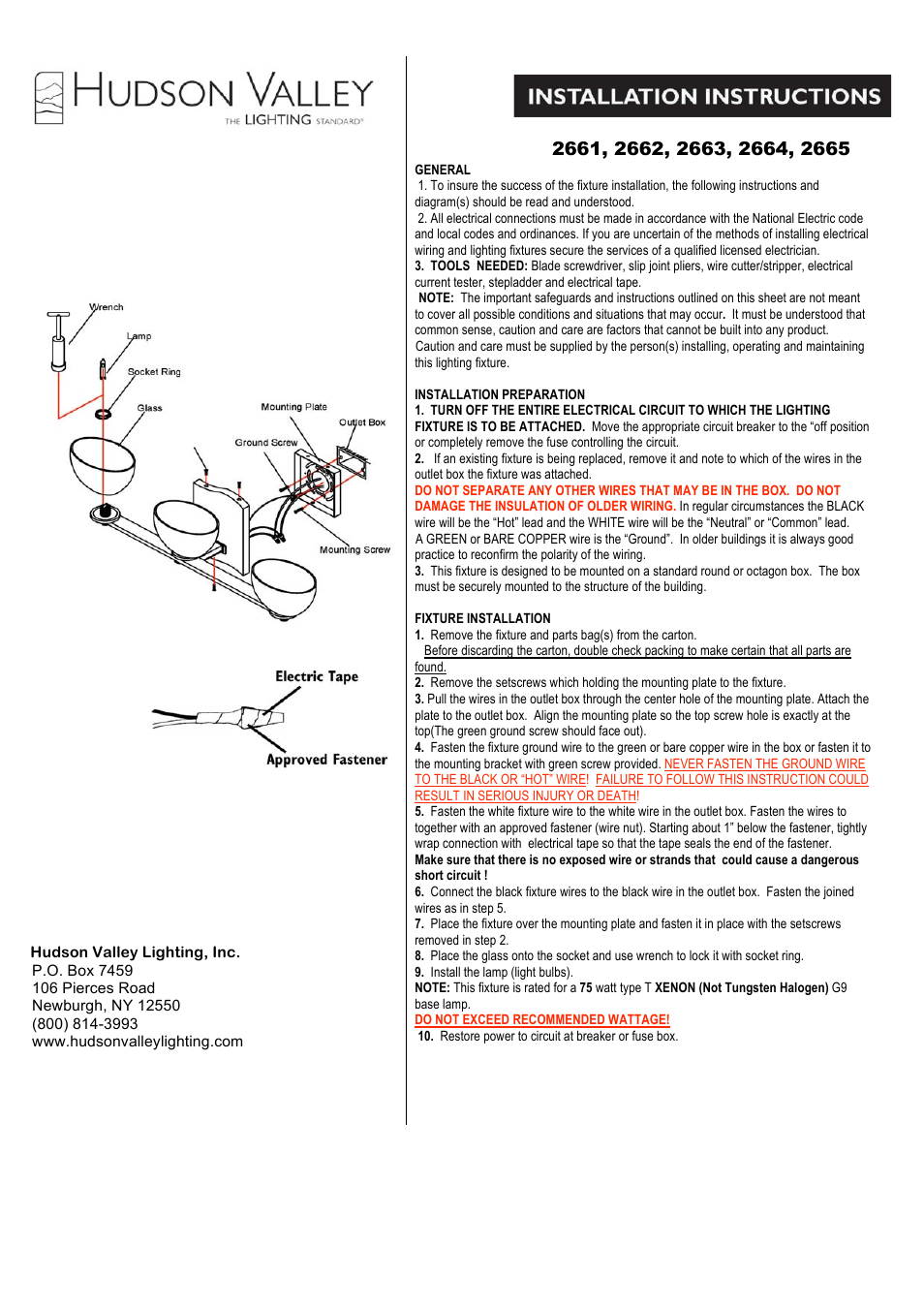 HUDSON VALLEY
THE LIGHTING STANDARD®

Wrench
Lamp
Socket Ring
Glass
Mounting Plate
Outlet Box
Ground Screw
Mounting Screw

Electric Tape
Approved Fastener

Hudson Valley Lighting, Inc.
P.O. Box 7459
106 Pierces Road
Newburgh, NY 12550
(800) 814-3993
www.hudsonvalleylighting.com

INSTALLATION INSTRUCTIONS

2661, 2662, 2663, 2664, 2665

GENERAL
1. To insure the success of the fixture installation, the following instructions and diagram(s) should be read and understood.
2. All electrical connections must be made in accordance with the National Electric code and local codes and ordinances. If you are uncertain of the methods of installing electrical wiring and lighting fixtures secure the services of a qualified licensed electrician.
3. TOOLS NEEDED: Blade screwdriver, slip joint pliers, wire cutter/stripper, electrical current tester, stepladder and electrical tape.
NOTE: The important safeguards and instructions outlined on this sheet are not meant to cover all possible conditions and situations that may occur. It must be understood that common sense, caution and care are factors that cannot be built into any product. Caution and care must be supplied by the person(s) installing, operating and maintaining this lighting fixture.

INSTALLATION PREPARATION
1. TURN OFF THE ENTIRE ELECTRICAL CIRCUIT TO WHICH THE LIGHTING FIXTURE IS TO BE ATTACHED. Move the appropriate circuit breaker to the "off position or completely remove the fuse controlling the circuit.
2. If an existing fixture is being replaced, remove it and note to which of the wires in the outlet box the fixture was attached.
DO NOT SEPARATE ANY OTHER WIRES THAT MAY BE IN THE BOX. DO NOT DAMAGE THE INSULATION OF OLDER WIRING. In regular circumstances the BLACK wire will be the "Hot" lead and the WHITE wire will be the "Neutral" or "Common" lead. A GREEN or BARE COPPER wire is the "Ground". In older buildings it is always good practice to reconfirm the polarity of the wiring.
3. This fixture is designed to be mounted on a standard round or octagon box. The box must be securely mounted to the structure of the building.

FIXTURE INSTALLATION
1. Remove the fixture and parts bag(s) from the carton.
Before discarding the carton, double check packing to make certain that all parts are found.
2. Remove the setscrews which holding the mounting plate to the fixture.
3. Pull the wires in the outlet box through the center hole of the mounting plate. Attach the plate to the outlet box. Align the mounting plate so the top screw hole is exactly at the top(The green ground screw should face out).
4. Fasten the fixture ground wire to the green or bare copper wire in the box or fasten it to the mounting bracket with green screw provided. NEVER FASTEN THE GROUND WIRE TO THE BLACK OR "HOT" WIRE! FAILURE TO FOLLOW THIS INSTRUCTION COULD RESULT IN SERIOUS INJURY OR DEATH!
5. Fasten the white fixture wire to the white wire in the outlet box. Fasten the wires to together with an approved fastener (wire nut). Starting about 1" below the fastener, tightly wrap connection with electrical tape so that the tape seals the end of the fastener.
Make sure that there is no exposed wire or strands that could cause a dangerous short circuit !
6. Connect the black fixture wires to the black wire in the outlet box. Fasten the joined wires as in step 5.
7. Place the fixture over the mounting plate and fasten it in place with the setscrews removed in step 2.
8. Place the glass onto the socket and use wrench to lock it with socket ring.
9. Install the lamp (light bulbs).
NOTE: This fixture is rated for a 75 watt type T XENON (Not Tungsten Halogen) G9 base lamp.
DO NOT EXCEED RECOMMENDED WATTAGE!
10. Restore power to circuit at breaker or fuse box.