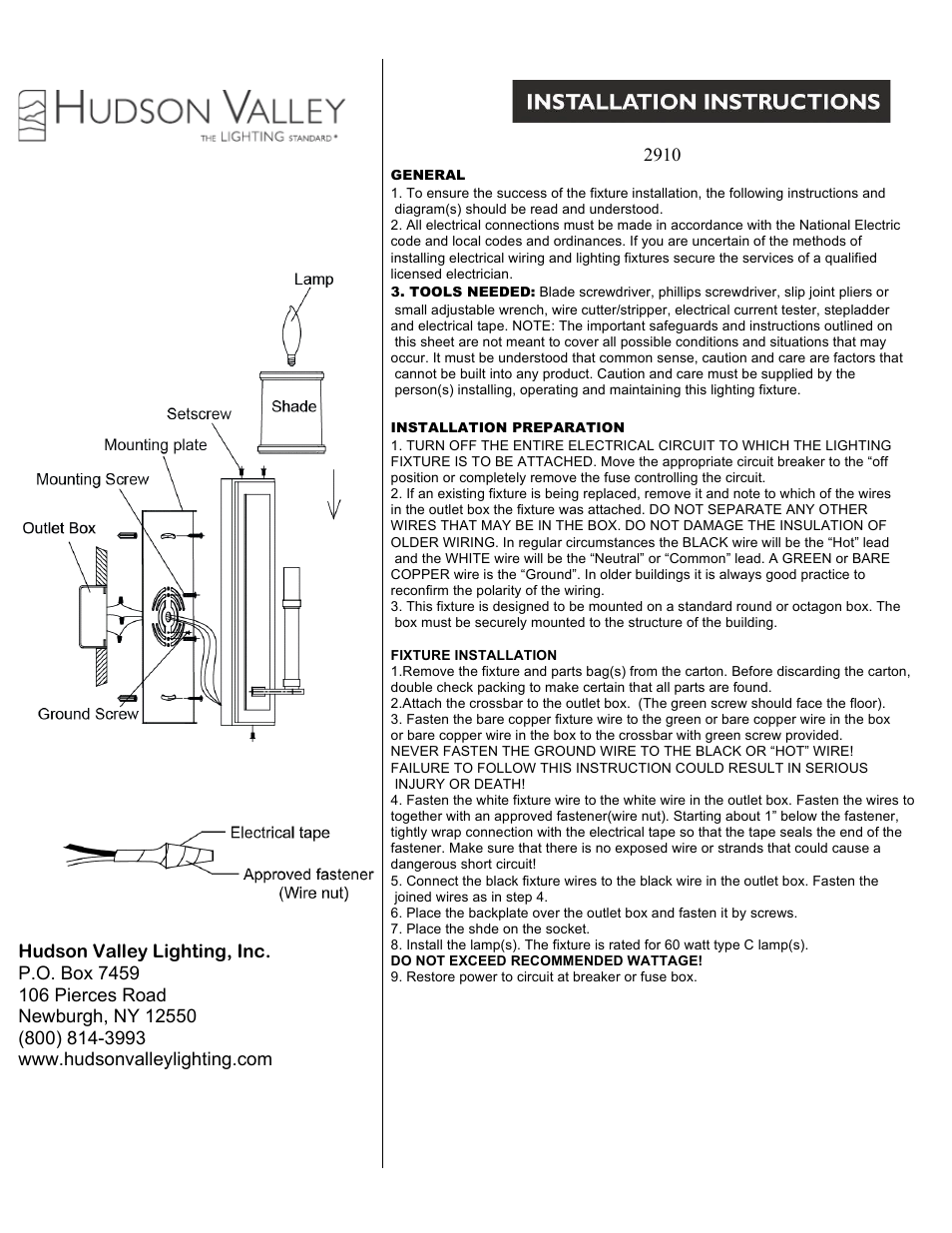 HUDSON VALLEY
THE LIGHTING STANDARD®

Lamp

Shade

Setscrew

Mounting plate

Mounting Screw

Outlet Box

Ground Screw

Electrical tape

Approved fastener (Wire nut)

Hudson Valley Lighting, Inc.
P.O. Box 7459
106 Pierces Road
Newburgh, NY 12550
(800) 814-3993
www.hudsonvalleylighting.com

INSTALLATION INSTRUCTIONS

2910

GENERAL
1. To ensure the success of the fixture installation, the following instructions and diagram(s) should be read and understood.
2. All electrical connections must be made in accordance with the National Electric code and local codes and ordinances. If you are uncertain of the methods of installing electrical wiring and lighting fixtures secure the services of a qualified licensed electrician.
3. TOOLS NEEDED: Blade screwdriver, phillips screwdriver, slip joint pliers or small adjustable wrench, wire cutter/stripper, electrical current tester, stepladder and electrical tape. NOTE: The important safeguards and instructions outlined on this sheet are not meant to cover all possible conditions and situations that may occur. It must be understood that common sense, caution and care are factors that cannot be built into any product. Caution and care must be supplied by the person(s) installing, operating and maintaining this lighting fixture.

INSTALLATION PREPARATION
1. TURN OFF THE ENTIRE ELECTRICAL CIRCUIT TO WHICH THE LIGHTING FIXTURE IS TO BE ATTACHED. Move the appropriate circuit breaker to the “off position or completely remove the fuse controlling the circuit.
2. If an existing fixture is being replaced, remove it and note to which of the wires in the outlet box the fixture was attached. DO NOT SEPARATE ANY OTHER WIRES THAT MAY BE IN THE BOX. DO NOT DAMAGE THE INSULATION OF OLDER WIRING. In regular circumstances the BLACK wire will be the “Hot” lead and the WHITE wire will be the “Neutral” or “Common” lead. A GREEN or BARE COPPER wire is the “Ground”. In older buildings it is always good practice to reconfirm the polarity of the wiring.
3. This fixture is designed to be mounted on a standard round or octagon box. The box must be securely mounted to the structure of the building.

FIXTURE INSTALLATION
1.Remove the fixture and parts bag(s) from the carton. Before discarding the carton, double check packing to make certain that all parts are found.
2.Attach the crossbar to the outlet box. (The green screw should face the floor).
3. Fasten the bare copper fixture wire to the green or bare copper wire in the box or bare copper wire in the box to the crossbar with green screw provided.
NEVER FASTEN THE GROUND WIRE TO THE BLACK OR “HOT” WIRE! FAILURE TO FOLLOW THIS INSTRUCTION COULD RESULT IN SERIOUS INJURY OR DEATH!
4. Fasten the white fixture wire to the white wire in the outlet box. Fasten the wires to together with an approved fastener(wire nut). Starting about 1” below the fastener, tightly wrap connection with the electrical tape so that the tape seals the end of the fastener. Make sure that there is no exposed wire or strands that could cause a dangerous short circuit!
5. Connect the black fixture wires to the black wire in the outlet box. Fasten the joined wires as in step 4.
6. Place the backplate over the outlet box and fasten it by screws.
7. Place the shde on the socket.
8. Install the lamp(s). The fixture is rated for 60 watt type C lamp(s).
DO NOT EXCEED RECOMMENDED WATTAGE!
9. Restore power to circuit at breaker or fuse box.