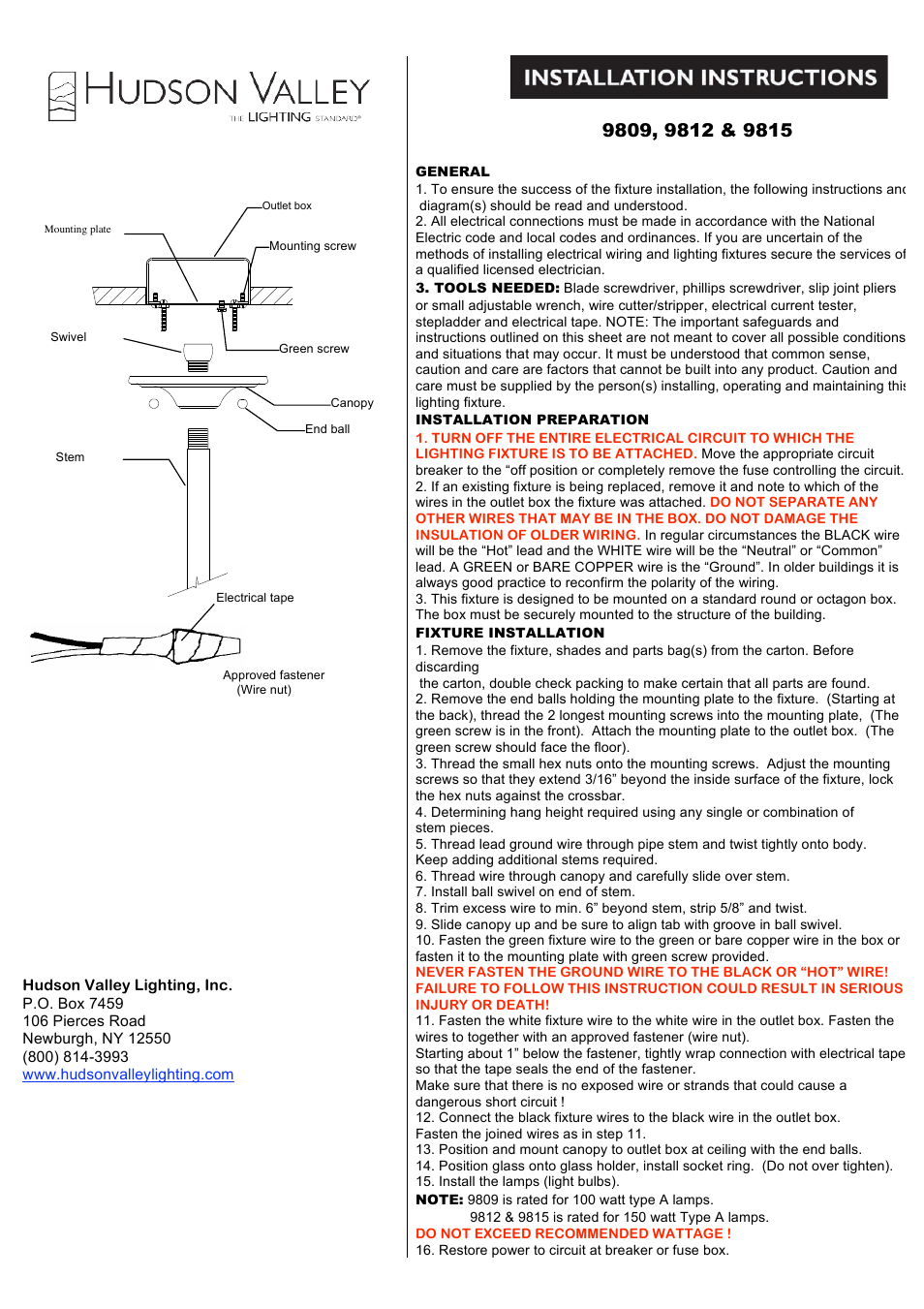 HUDSON VALLEY
THE LIGHTING STANDARD®

Outlet box
Mounting plate
Mounting screw
Swivel
Green screw
Canopy
End ball
Stem
Electrical tape
Approved fastener
(Wire nut)

Hudson Valley Lighting, Inc.
P.O. Box 7459
106 Pierces Road
Newburgh, NY 12550
(800) 814-3993
www.hudsonvalleylighting.com

INSTALLATION INSTRUCTIONS

9809, 9812 & 9815

GENERAL
1. To ensure the success of the fixture installation, the following instructions and diagram(s) should be read and understood.
2. All electrical connections must be made in accordance with the National Electric code and local codes and ordinances. If you are uncertain of the methods of installing electrical wiring and lighting fixtures secure the services of a qualified licensed electrician.
3. TOOLS NEEDED: Blade screwdriver, phillips screwdriver, slip joint pliers or small adjustable wrench, wire cutter/stripper, electrical current tester, stepladder and electrical tape. NOTE: The important safeguards and instructions outlined on this sheet are not meant to cover all possible conditions and situations that may occur. It must be understood that common sense, caution and care are factors that cannot be built into any product. Caution and care must be supplied by the person(s) installing, operating and maintaining this lighting fixture.
INSTALLATION PREPARATION
1. TURN OFF THE ENTIRE ELECTRICAL CIRCUIT TO WHICH THE LIGHTING FIXTURE IS TO BE ATTACHED. Move the appropriate circuit breaker to the “off position or completely remove the fuse controlling the circuit.
2. If an existing fixture is being replaced, remove it and note to which of the wires in the outlet box the fixture was attached. DO NOT SEPARATE ANY OTHER WIRES THAT MAY BE IN THE BOX. DO NOT DAMAGE THE INSULATION OF OLDER WIRING. In regular circumstances the BLACK wire will be the “Hot” lead and the WHITE wire will be the “Neutral” or “Common” lead. A GREEN or BARE COPPER wire is the “Ground”. In older buildings it is always good practice to reconfirm the polarity of the wiring.
3. This fixture is designed to be mounted on a standard round or octagon box. The box must be securely mounted to the structure of the building.
FIXTURE INSTALLATION
1. Remove the fixture, shades and parts bag(s) from the carton. Before discarding
the carton, double check packing to make certain that all parts are found.
2. Remove the end balls holding the mounting plate to the fixture. (Starting at the back), thread the 2 longest mounting screws into the mounting plate, (The green screw is in the front). Attach the mounting plate to the outlet box. (The green screw should face the floor).
3. Thread the small hex nuts onto the mounting screws. Adjust the mounting screws so that they extend 3/16” beyond the inside surface of the fixture, lock the hex nuts against the crossbar.
4. Determining hang height required using any single or combination of stem pieces.
5. Thread lead ground wire through pipe stem and twist tightly onto body. Keep adding additional stems required.
6. Thread wire through canopy and carefully slide over stem.
7. Install ball swivel on end of stem.
8. Trim excess wire to min. 6” beyond stem, strip 5/8” and twist.
9. Slide canopy up and be sure to align tab with groove in ball swivel.
10. Fasten the green fixture wire to the green or bare copper wire in the box or fasten it to the mounting plate with green screw provided.
NEVER FASTEN THE GROUND WIRE TO THE BLACK OR “HOT” WIRE! FAILURE TO FOLLOW THIS INSTRUCTION COULD RESULT IN SERIOUS INJURY OR DEATH!
11. Fasten the white fixture wire to the white wire in the outlet box. Fasten the wires to together with an approved fastener (wire nut).
Starting about 1” below the fastener, tightly wrap connection with electrical tape so that the tape seals the end of the fastener.
Make sure that there is no exposed wire or strands that could cause a dangerous short circuit !
12. Connect the black fixture wires to the black wire in the outlet box. Fasten the joined wires as in step 11.
13. Position and mount canopy to outlet box at ceiling with the end balls.
14. Position glass onto glass holder, install socket ring. (Do not over tighten).
15. Install the lamps (light bulbs).
NOTE: 9809 is rated for 100 watt type A lamps.
9812 & 9815 is rated for 150 watt Type A lamps.
DO NOT EXCEED RECOMMENDED WATTAGE !
16. Restore power to circuit at breaker or fuse box.