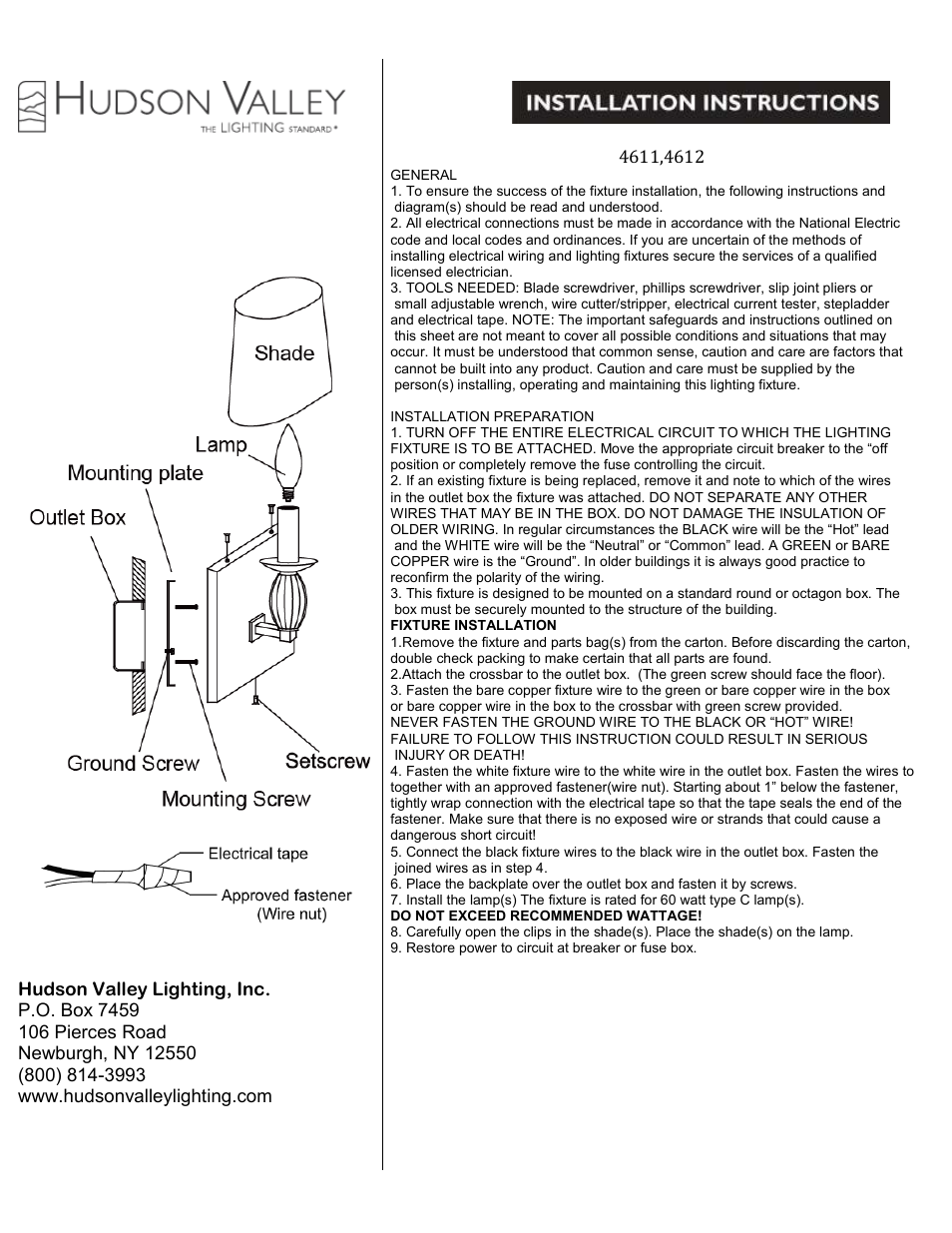 HUDSON VALLEY
THE LIGHTING STANDARD®

Shade
Lamp
Mounting plate
Outlet Box
Ground Screw
Setscrew
Mounting Screw

Electrical tape
Approved fastener (Wire nut)

Hudson Valley Lighting, Inc.
P.O. Box 7459
106 Pierces Road
Newburgh, NY 12550
(800) 814-3993
www.hudsonvalleylighting.com

INSTALLATION INSTRUCTIONS

4611,4612

GENERAL
1. To ensure the success of the fixture installation, the following instructions and diagram(s) should be read and understood.
2. All electrical connections must be made in accordance with the National Electric code and local codes and ordinances. If you are uncertain of the methods of installing electrical wiring and lighting fixtures secure the services of a qualified licensed electrician.
3. TOOLS NEEDED: Blade screwdriver, phillips screwdriver, slip joint pliers or small adjustable wrench, wire cutter/stripper, electrical current tester, stepladder and electrical tape. NOTE: The important safeguards and instructions outlined on this sheet are not meant to cover all possible conditions and situations that may occur. It must be understood that common sense, caution and care are factors that cannot be built into any product. Caution and care must be supplied by the person(s) installing, operating and maintaining this lighting fixture.

INSTALLATION PREPARATION
1. TURN OFF THE ENTIRE ELECTRICAL CIRCUIT TO WHICH THE LIGHTING FIXTURE IS TO BE ATTACHED. Move the appropriate circuit breaker to the “off position or completely remove the fuse controlling the circuit.
2. If an existing fixture is being replaced, remove it and note to which of the wires in the outlet box the fixture was attached. DO NOT SEPARATE ANY OTHER WIRES THAT MAY BE IN THE BOX. DO NOT DAMAGE THE INSULATION OF OLDER WIRING. In regular circumstances the BLACK wire will be the “Hot” lead and the WHITE wire will be the “Neutral” or “Common” lead. A GREEN or BARE COPPER wire is the “Ground”. In older buildings it is always good practice to reconfirm the polarity of the wiring.
3. This fixture is designed to be mounted on a standard round or octagon box. The box must be securely mounted to the structure of the building.
FIXTURE INSTALLATION
1.Remove the fixture and parts bag(s) from the carton. Before discarding the carton, double check packing to make certain that all parts are found.
2.Attach the crossbar to the outlet box. (The green screw should face the floor).
3. Fasten the bare copper fixture wire to the green or bare copper wire in the box or bare copper wire in the box to the crossbar with green screw provided.
NEVER FASTEN THE GROUND WIRE TO THE BLACK OR “HOT” WIRE!
FAILURE TO FOLLOW THIS INSTRUCTION COULD RESULT IN SERIOUS INJURY OR DEATH!
4. Fasten the white fixture wire to the white wire in the outlet box. Fasten the wires to together with an approved fastener(wire nut). Starting about 1” below the fastener, tightly wrap connection with the electrical tape so that the tape seals the end of the fastener. Make sure that there is no exposed wire or strands that could cause a dangerous short circuit!
5. Connect the black fixture wires to the black wire in the outlet box. Fasten the joined wires as in step 4.
6. Place the backplate over the outlet box and fasten it by screws.
7. Install the lamp(s) The fixture is rated for 60 watt type C lamp(s).
DO NOT EXCEED RECOMMENDED WATTAGE!
8. Carefully open the clips in the shade(s). Place the shade(s) on the lamp.
9. Restore power to circuit at breaker or fuse box.