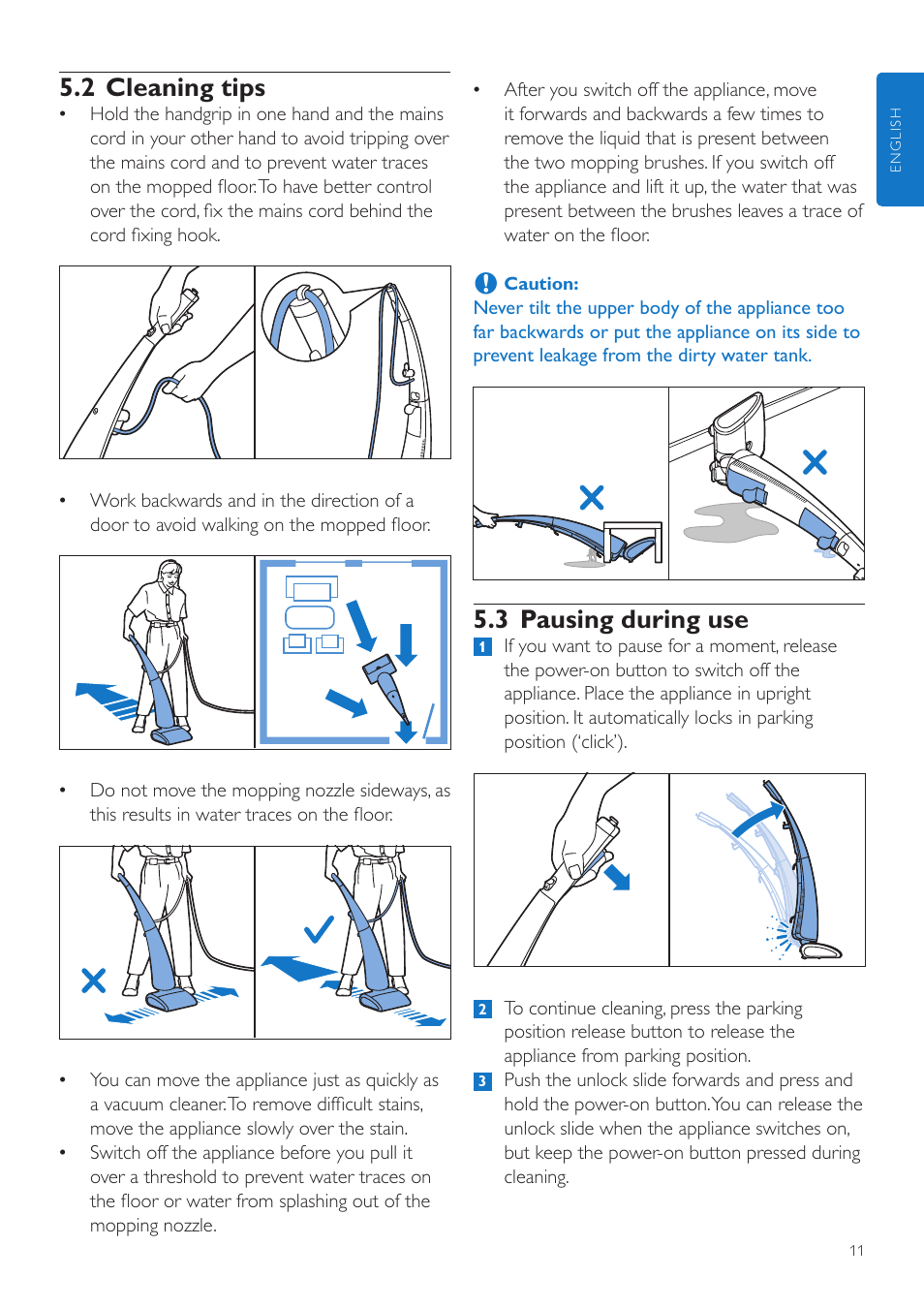 5.2 Cleaning tips

• Hold the handgrip in one hand and the mains cord in your other hand to avoid tripping over the mains cord and to prevent water traces on the mopped floor. To have better control over the cord, fix the mains cord behind the cord fixing hook.

• Work backwards and in the direction of a door to avoid walking on the mopped floor.

• Do not move the mopping nozzle sideways, as this results in water traces on the floor.

• You can move the appliance just as quickly as a vacuum cleaner. To remove difficult stains, move the appliance slowly over the stain.
• Switch off the appliance before you pull it over a threshold to prevent water traces on the floor or water from splashing out of the mopping nozzle.

• After you switch off the appliance, move it forwards and backwards a few times to remove the liquid that is present between the two mopping brushes. If you switch off the appliance and lift it up, the water that was present between the brushes leaves a trace of water on the floor.

Caution:
Never tilt the upper body of the appliance too far backwards or put the appliance on its side to prevent leakage from the dirty water tank.

5.3 Pausing during use

1 If you want to pause for a moment, release the power-on button to switch off the appliance. Place the appliance in upright position. It automatically locks in parking position ('click').

2 To continue cleaning, press the parking position release button to release the appliance from parking position.
3 Push the unlock slide forwards and press and hold the power-on button. You can release the unlock slide when the appliance switches on, but keep the power-on button pressed during cleaning.

ENGLISH

11