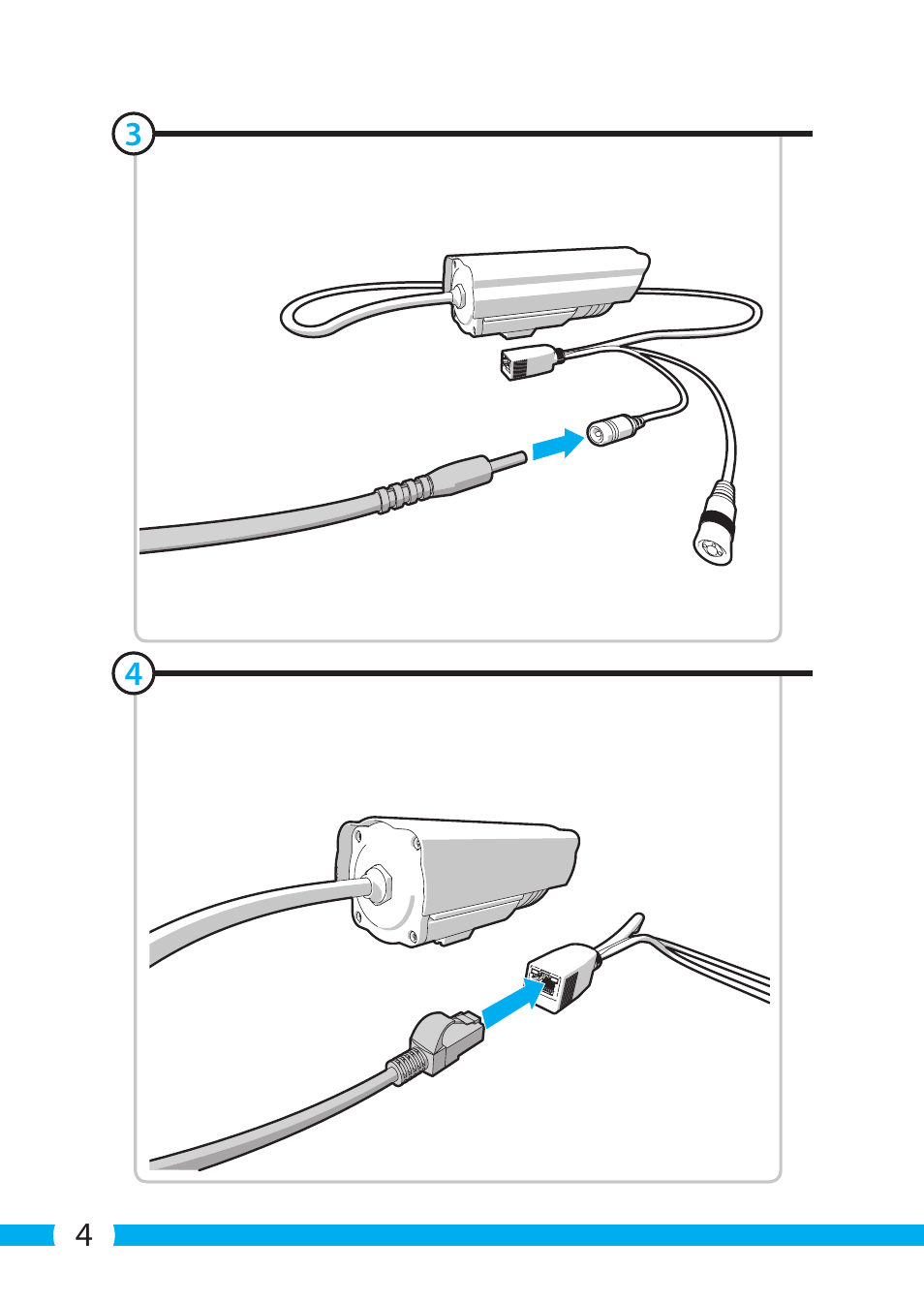 3

4

4