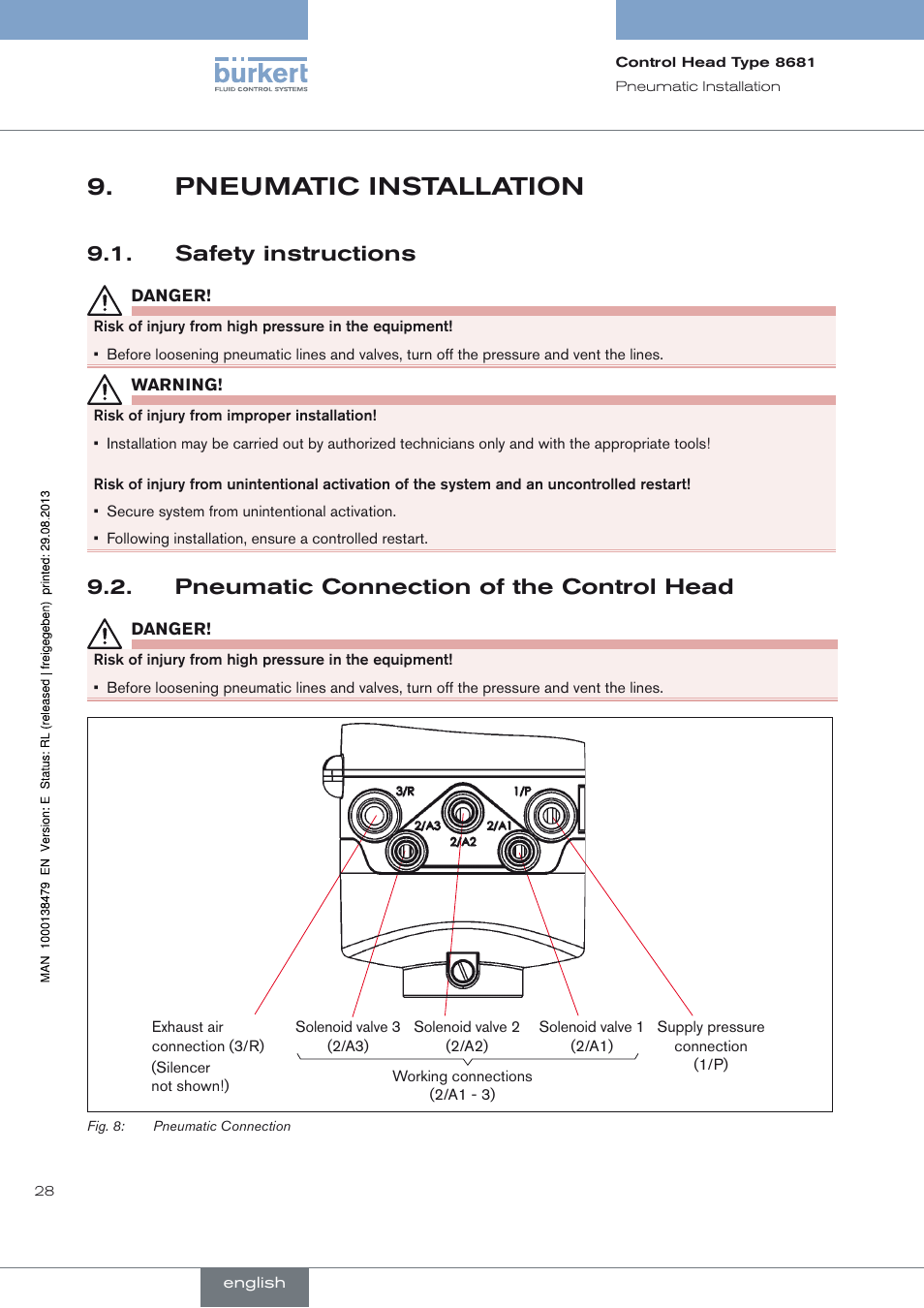 bürkert
FLUID CONTROL SYSTEMS

Control Head Type 8681
Pneumatic Installation

9. PNEUMATIC INSTALLATION

9.1. Safety instructions

DANGER!

Risk of injury from high pressure in the equipment!

▪ Before loosening pneumatic lines and valves, turn off the pressure and vent the lines.

WARNING!

Risk of injury from improper installation!

▪ Installation may be carried out by authorized technicians only and with the appropriate tools!

Risk of injury from unintentional activation of the system and an uncontrolled restart!

▪ Secure system from unintentional activation.

▪ Following installation, ensure a controlled restart.

9.2. Pneumatic Connection of the Control Head

DANGER!

Risk of injury from high pressure in the equipment!

▪ Before loosening pneumatic lines and valves, turn off the pressure and vent the lines.

3/R
1/P
2/A3
2/A1
2/A2

Exhaust air connection (3/R) (Silencer not shown!)

Solenoid valve 3 (2/A3)

Solenoid valve 2 (2/A2)

Solenoid valve 1 (2/A1)

Supply pressure connection (1/P)

Working connections (2/A1 - 3)

Fig. 8: Pneumatic Connection

MAN 1000138479 EN Version: E Status: RL (released | freigegeben) printed: 29.08.2013

28

english