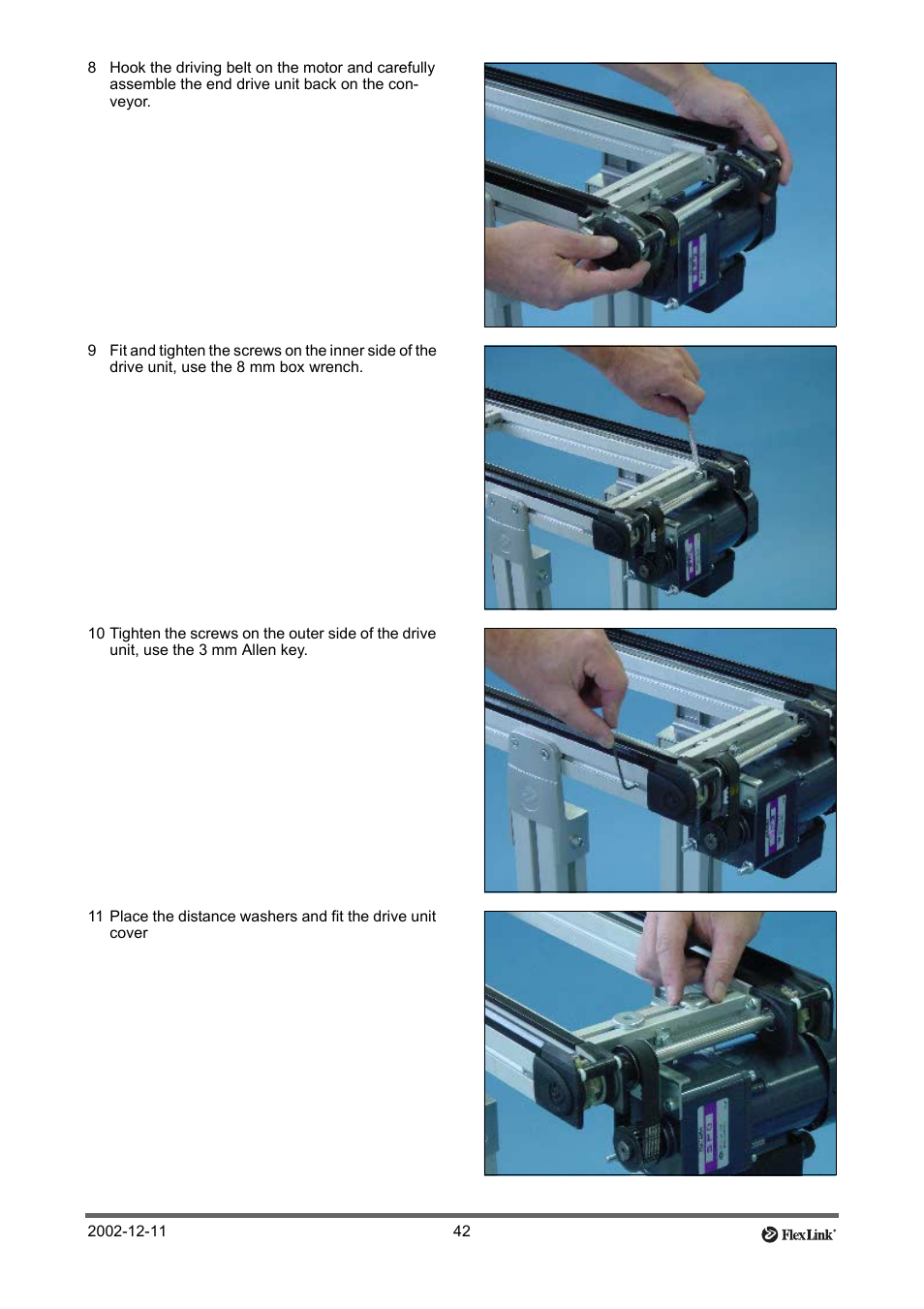 8 Hook the driving belt on the motor and carefully assemble the end drive unit back on the conveyor.

9 Fit and tighten the screws on the inner side of the drive unit, use the 8 mm box wrench.

10 Tighten the screws on the outer side of the drive unit, use the 3 mm Allen key.

11 Place the distance washers and fit the drive unit cover

2002-12-11

42

FlexLink