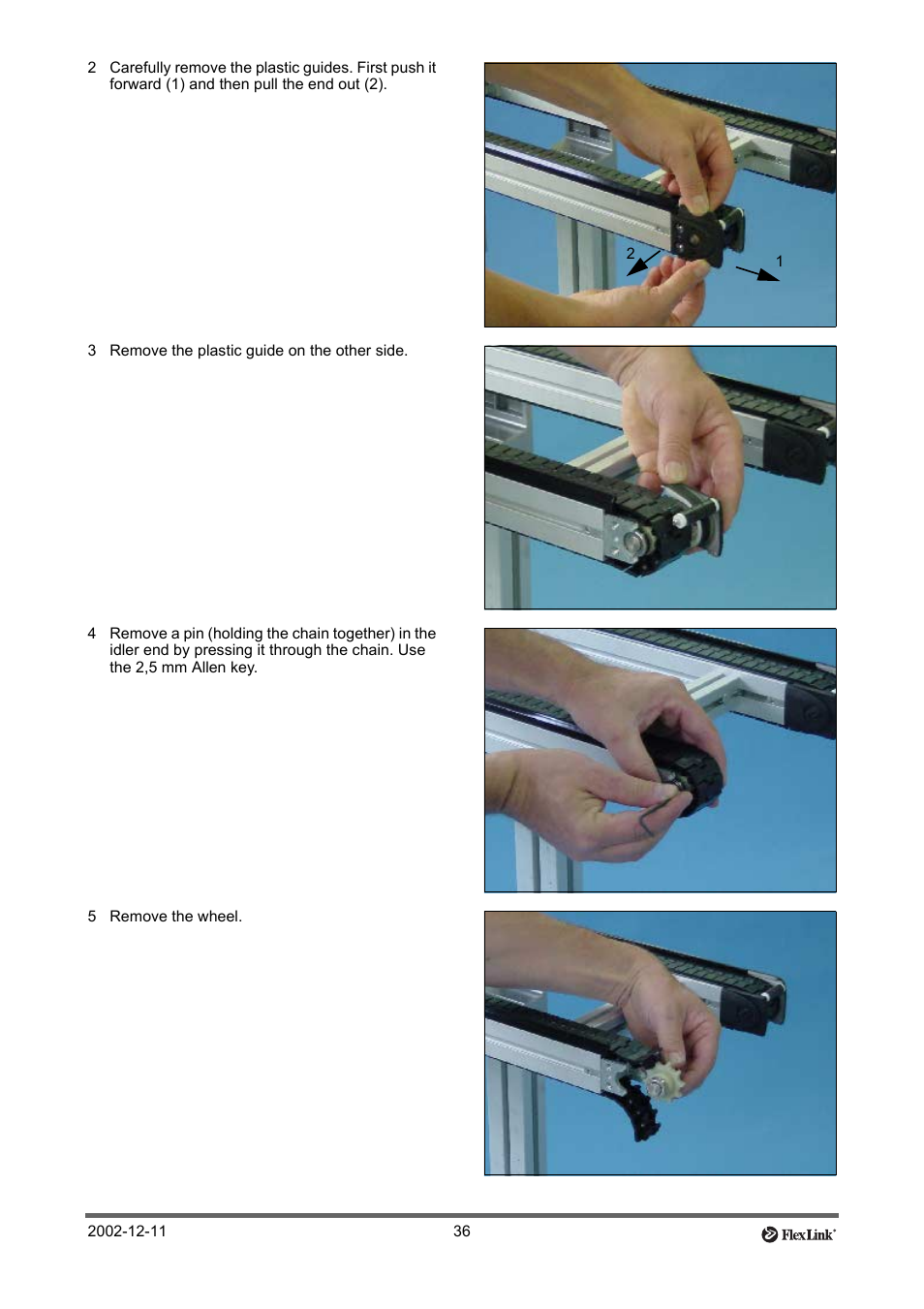 2 Carefully remove the plastic guides. First push it forward (1) and then pull the end out (2).

2

1

3 Remove the plastic guide on the other side.

4 Remove a pin (holding the chain together) in the idler end by pressing it through the chain. Use the 2,5 mm Allen key.

5 Remove the wheel.

2002-12-11

36

FlexLink