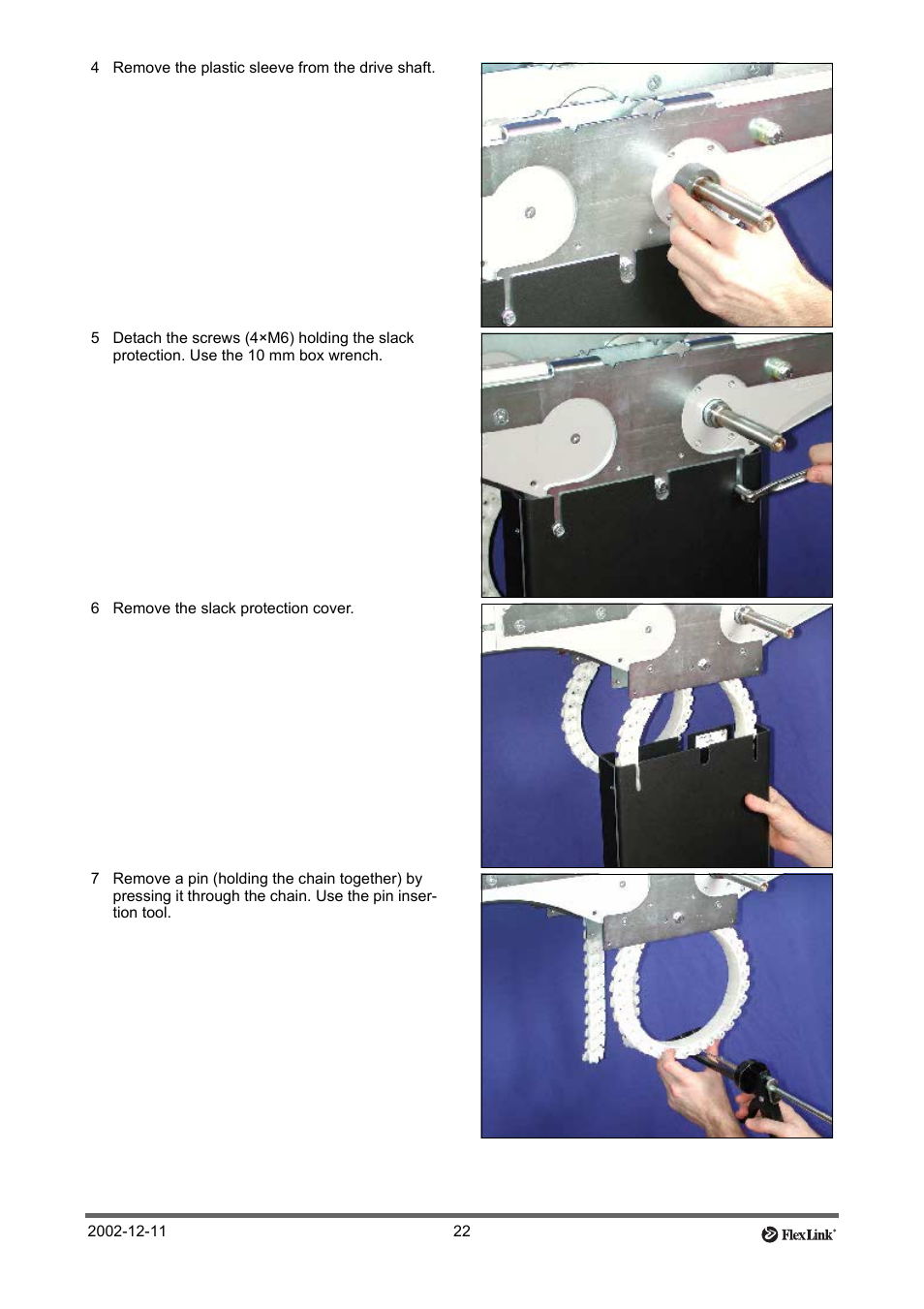 4 Remove the plastic sleeve from the drive shaft.

5 Detach the screws (4×M6) holding the slack protection. Use the 10 mm box wrench.

6 Remove the slack protection cover.

7 Remove a pin (holding the chain together) by pressing it through the chain. Use the pin insertion tool.

2002-12-11 22 FlexLink