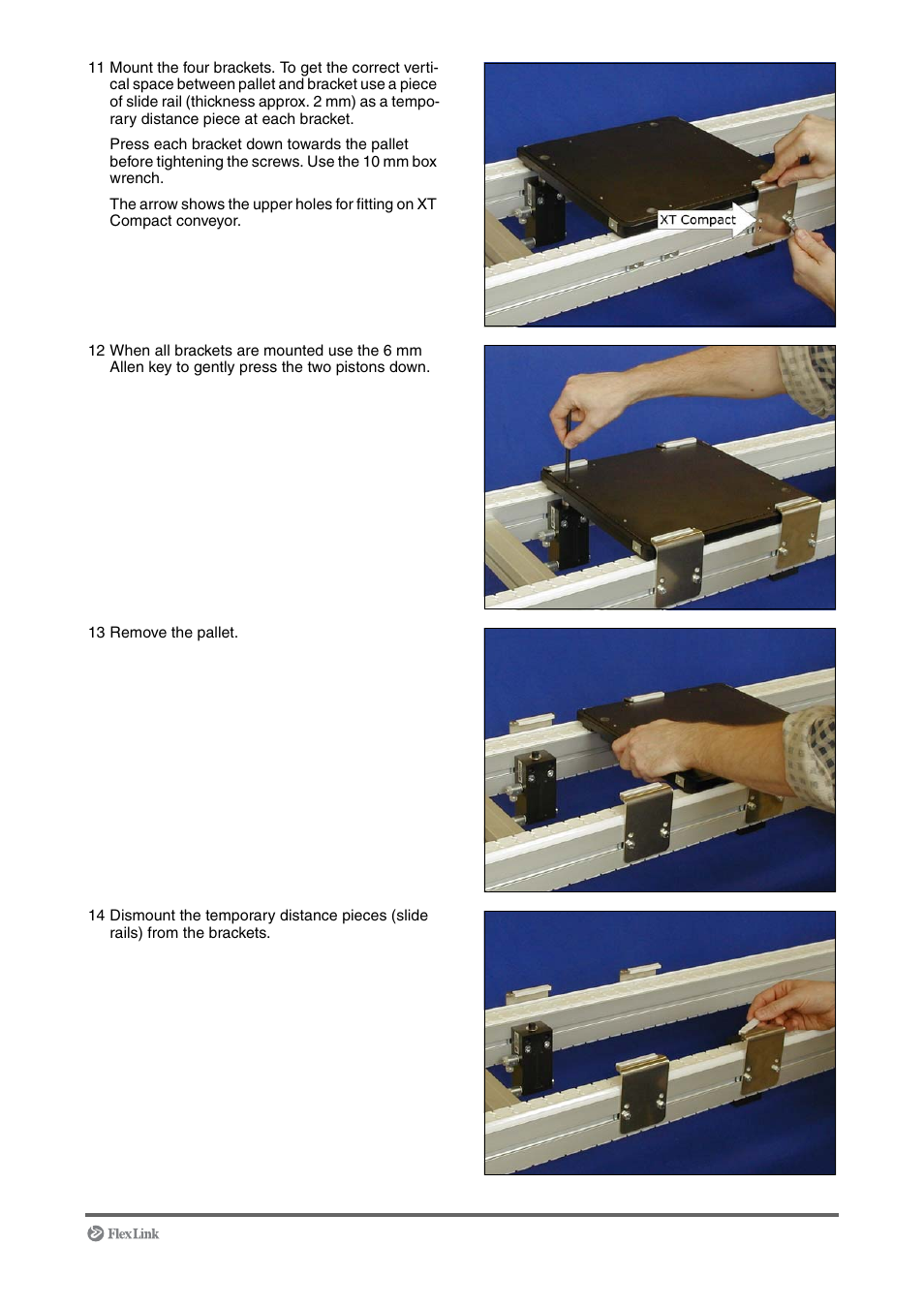 11 Mount the four brackets. To get the correct vertical space between pallet and bracket use a piece of slide rail (thickness approx. 2 mm) as a temporary distance piece at each bracket.

Press each bracket down towards the pallet before tightening the screws. Use the 10 mm box wrench.

The arrow shows the upper holes for fitting on XT Compact conveyor.

XT Compact

12 When all brackets are mounted use the 6 mm Allen key to gently press the two pistons down.

13 Remove the pallet.

14 Dismount the temporary distance pieces (slide rails) from the brackets.

FlexLink