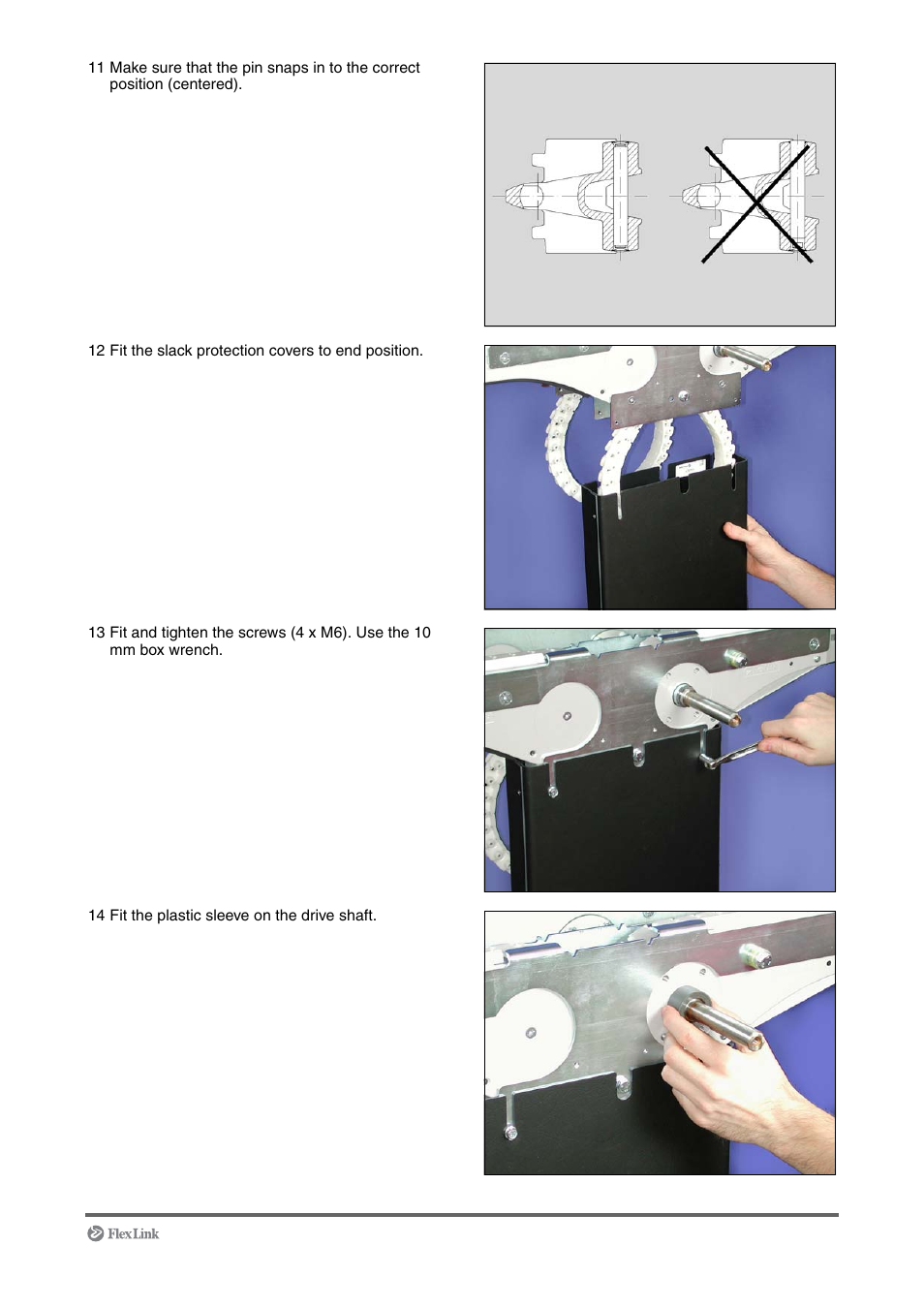 11 Make sure that the pin snaps in to the correct position (centered).

12 Fit the slack protection covers to end position.

13 Fit and tighten the screws (4 x M6). Use the 10 mm box wrench.

14 Fit the plastic sleeve on the drive shaft.

FlexLink