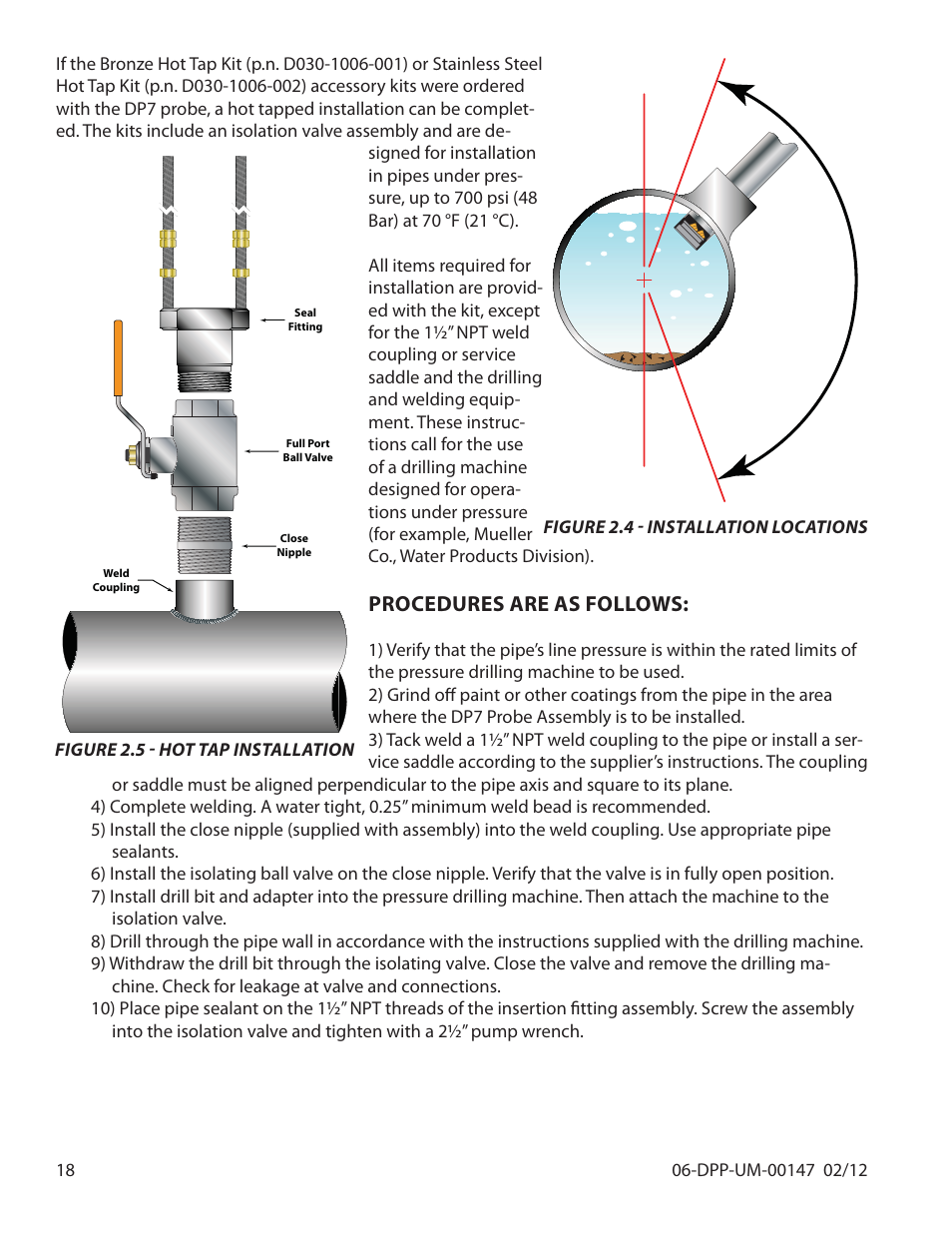 If the Bronze Hot Tap Kit (p.n. D030-1006-001) or Stainless Steel Hot Tap Kit (p.n. D030-1006-002) accessory kits were ordered with the DP7 probe, a hot tapped installation can be completed. The kits include an isolation valve assembly and are designed for installation in pipes under pressure, up to 700 psi (48 Bar) at 70 °F (21 °C).

All items required for installation are provided with the kit, except for the 1½" NPT weld coupling or service saddle and the drilling and welding equipment. These instructions call for the use of a drilling machine designed for operations under pressure (for example, Mueller Co., Water Products Division).

Seal Fitting

Full Port Ball Valve

Close Nipple

Weld Coupling

FIGURE 2.5 - HOT TAP INSTALLATION

FIGURE 2.4 - INSTALLATION LOCATIONS

PROCEDURES ARE AS FOLLOWS:

1) Verify that the pipe's line pressure is within the rated limits of the pressure drilling machine to be used.
2) Grind off paint or other coatings from the pipe in the area where the DP7 Probe Assembly is to be installed.
3) Tack weld a 1½" NPT weld coupling to the pipe or install a service saddle according to the supplier's instructions. The coupling or saddle must be aligned perpendicular to the pipe axis and square to its plane.
4) Complete welding. A water tight, 0.25" minimum weld bead is recommended.
5) Install the close nipple (supplied with assembly) into the weld coupling. Use appropriate pipe sealants.
6) Install the isolating ball valve on the close nipple. Verify that the valve is in fully open position.
7) Install drill bit and adapter into the pressure drilling machine. Then attach the machine to the isolation valve.
8) Drill through the pipe wall in accordance with the instructions supplied with the drilling machine.
9) Withdraw the drill bit through the isolating valve. Close the valve and remove the drilling machine. Check for leakage at valve and connections.
10) Place pipe sealant on the 1½" NPT threads of the insertion fitting assembly. Screw the assembly into the isolation valve and tighten with a 2½" pump wrench.

18

06-DPP-UM-00147 02/12