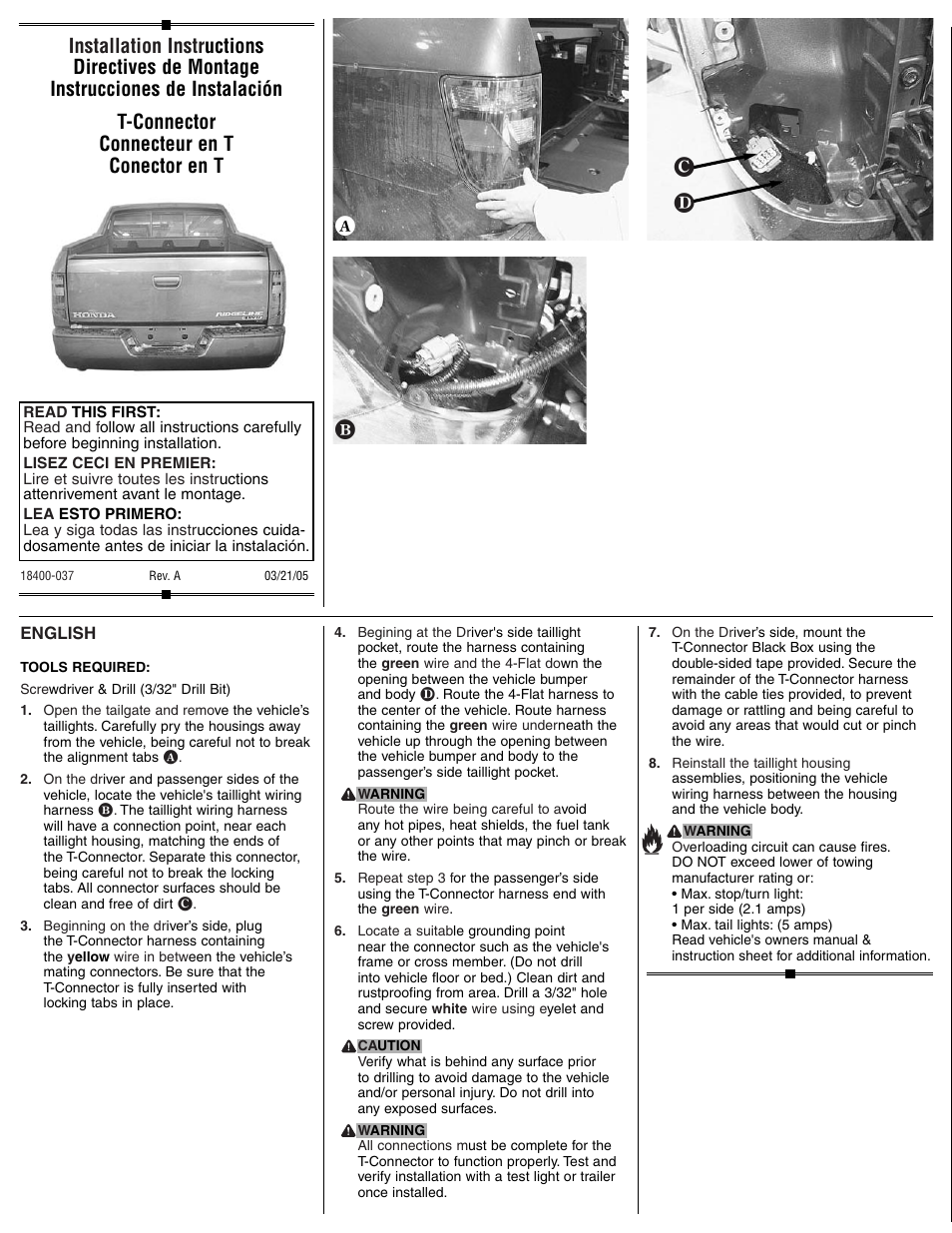 Installation Instructions
Directives de Montage
Instrucciones de Instalación

T-Connector
Connecteur en T
Conector en T

HONDA RIDGELINE

READ THIS FIRST:
Read and follow all instructions carefully before beginning installation.
LISEZ CECI EN PREMIER:
Lire et suivre toutes les instructions attenrivement avant le montage.
LEA ESTO PRIMERO:
Lea y siga todas las instrucciones cuidadosamente antes de iniciar la instalación.

18400-037 Rev. A 03/21/05

A

B

C

D

ENGLISH

TOOLS REQUIRED:

Screwdriver & Drill (3/32" Drill Bit)

1. Open the tailgate and remove the vehicle's taillights. Carefully pry the housings away from the vehicle, being careful not to break the alignment tabs A.

2. On the driver and passenger sides of the vehicle, locate the vehicle's taillight wiring harness B. The taillight wiring harness will have a connection point, near each taillight housing, matching the ends of the T-Connector. Separate this connector, being careful not to break the locking tabs. All connector surfaces should be clean and free of dirt C.

3. Beginning on the driver's side, plug the T-Connector harness containing the yellow wire in between the vehicle's mating connectors. Be sure that the T-Connector is fully inserted with locking tabs in place.

4. Begining at the Driver's side taillight pocket, route the harness containing the green wire and the 4-Flat down the opening between the vehicle bumper and body D. Route the 4-Flat harness to the center of the vehicle. Route harness containing the green wire underneath the vehicle up through the opening between the vehicle bumper and body to the passenger's side taillight pocket.

WARNING
Route the wire being careful to avoid any hot pipes, heat shields, the fuel tank or any other points that may pinch or break the wire.

5. Repeat step 3 for the passenger's side using the T-Connector harness end with the green wire.

6. Locate a suitable grounding point near the connector such as the vehicle's frame or cross member. (Do not drill into vehicle floor or bed.) Clean dirt and rustproofing from area. Drill a 3/32" hole and secure white wire using eyelet and screw provided.

CAUTION
Verify what is behind any surface prior to drilling to avoid damage to the vehicle and/or personal injury. Do not drill into any exposed surfaces.

WARNING
All connections must be complete for the T-Connector to function properly. Test and verify installation with a test light or trailer once installed.

7. On the Driver's side, mount the T-Connector Black Box using the double-sided tape provided. Secure the remainder of the T-Connector harness with the cable ties provided, to prevent damage or rattling and being careful to avoid any areas that would cut or pinch the wire.

8. Reinstall the taillight housing assemblies, positioning the vehicle wiring harness between the housing and the vehicle body.

WARNING
Overloading circuit can cause fires. DO NOT exceed lower of towing manufacturer rating or:
• Max. stop/turn light: 1 per side (2.1 amps)
• Max. tail lights: (5 amps)
Read vehicle's owners manual & instruction sheet for additional information.