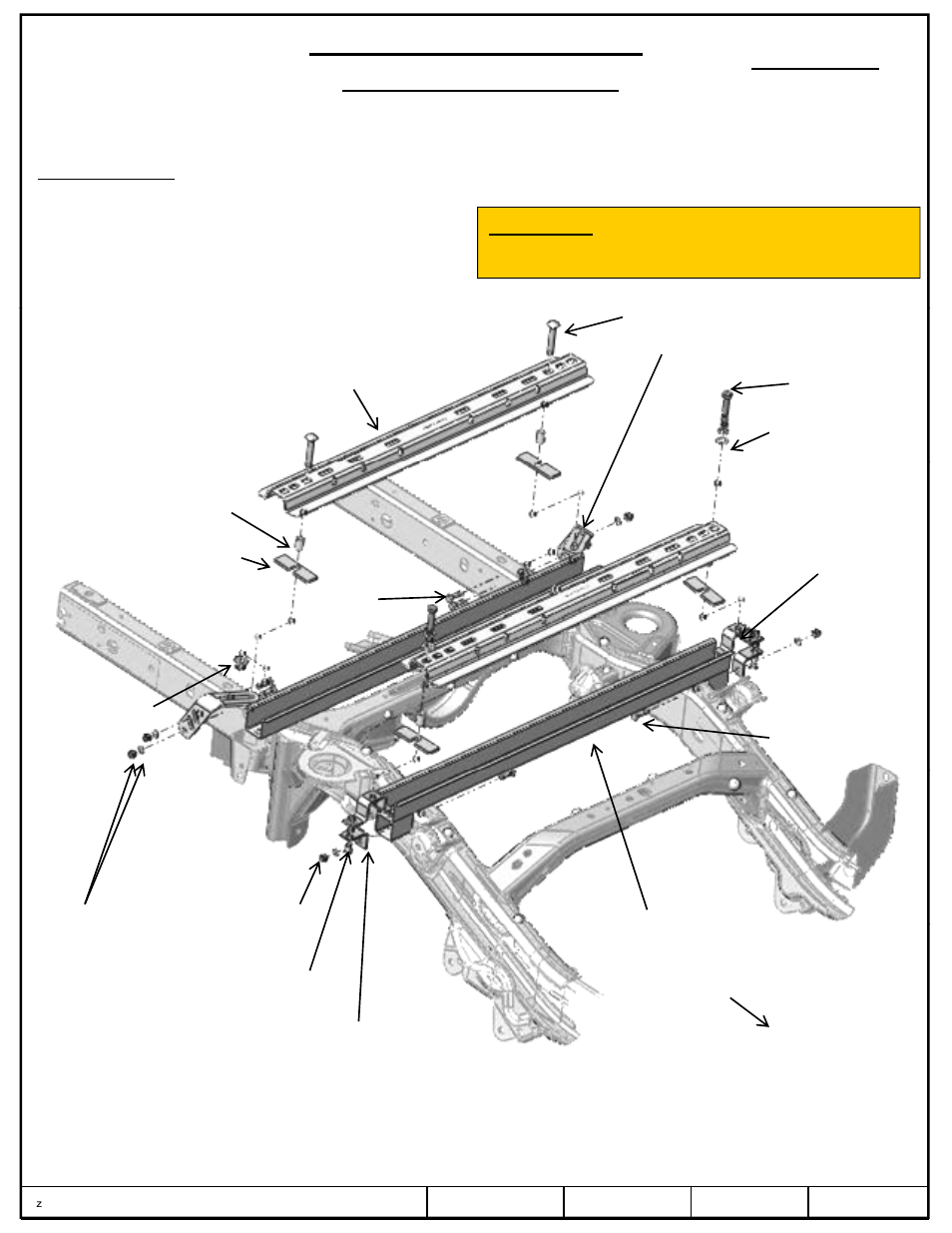 z