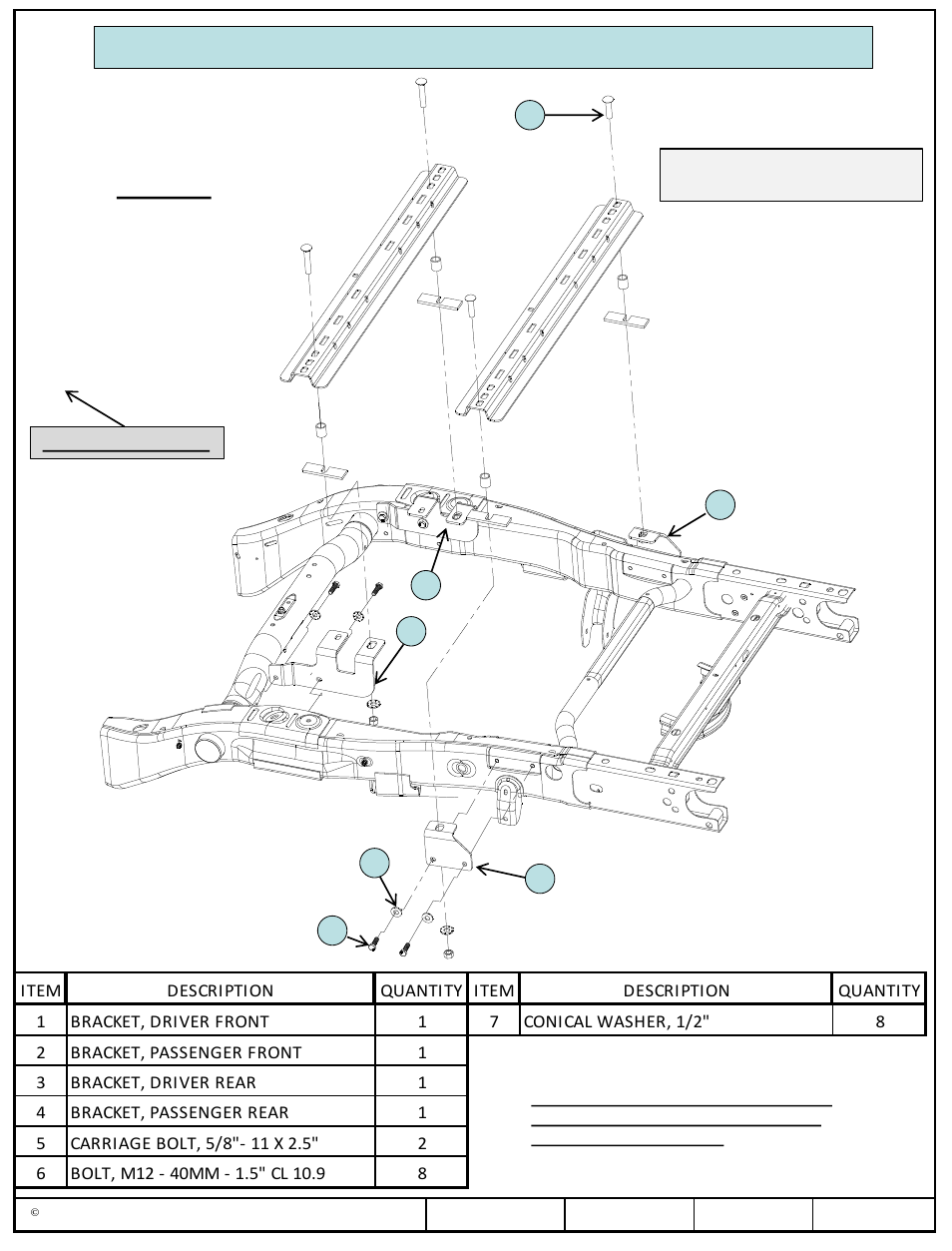 | ITEM | DESCRIPTION | QUANTITY | ITEM | DESCRIPTION | QUANTITY |
|---|---|---|---|---|---|
| 1 | BRACKET, DRIVER FRONT | 1 | 7 | CONICAL WASHER, 1/2" | 8 |
| 2 | BRACKET, PASSENGER FRONT | 1 | | | |
| 3 | BRACKET, DRIVER REAR | 1 | | | |
| 4 | BRACKET, PASSENGER REAR | 1 | | | |
| 5 | CARRIAGE BOLT, 5/8"- 11 X 2.5" | 2 | | | |
| 6 | BOLT, M12 - 40MM - 1.5" CL 10.9 | 8 | | | |

©