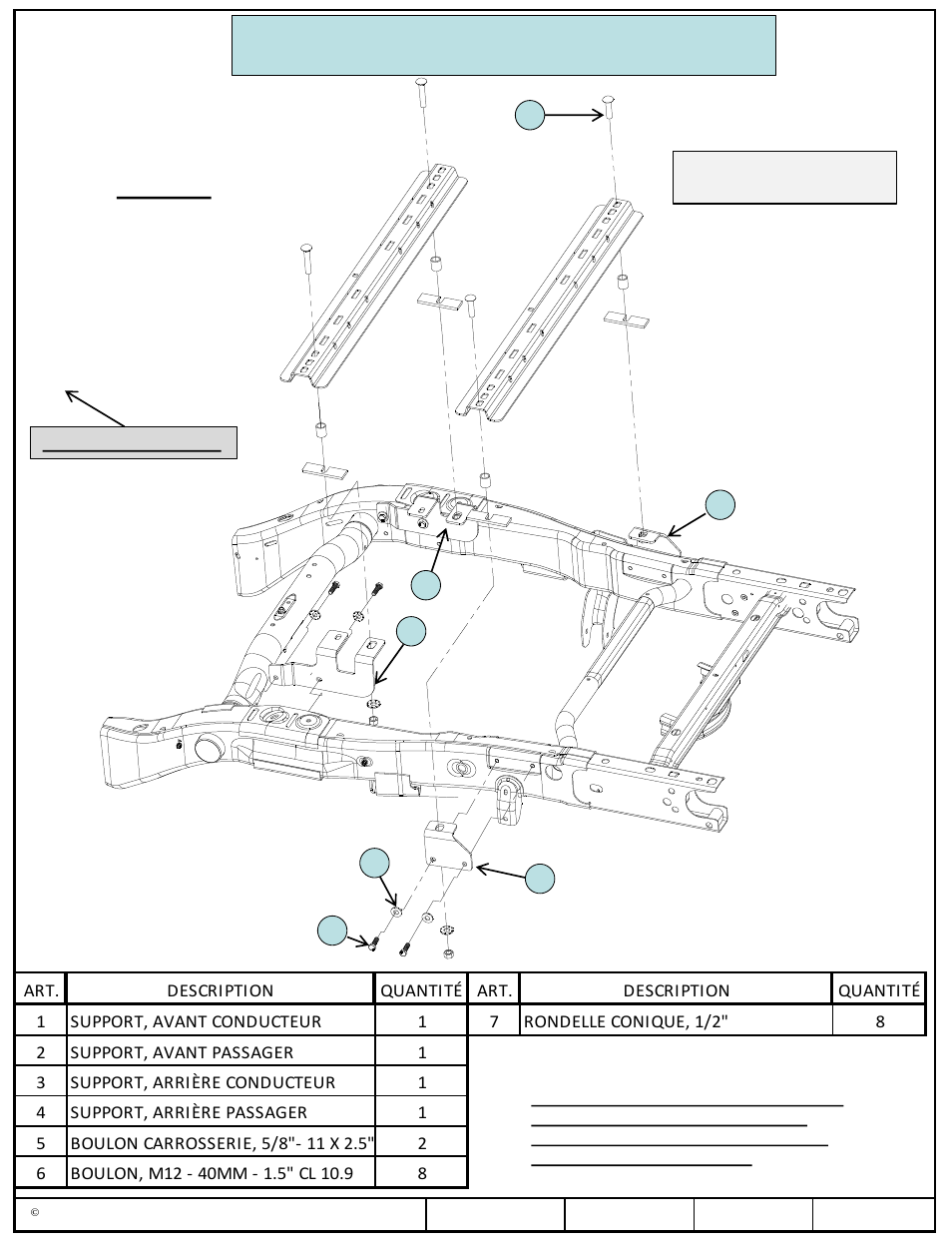 | ART. | DESCRIPTION | QUANTITÉ | ART. | DESCRIPTION | QUANTITÉ |
|---|---|---|---|---|---|
| 1 | SUPPORT, AVANT CONDUCTEUR | 1 | 7 | RONDELLE CONIQUE, 1/2" | 8 |
| 2 | SUPPORT, AVANT PASSAGER | 1 | | | |
| 3 | SUPPORT, ARRIÈRE CONDUCTEUR | 1 | | | |
| 4 | SUPPORT, ARRIÈRE PASSAGER | 1 | | | |
| 5 | BOULON CARROSSERIE, 5/8"- 11 X 2.5" | 2 | | | |
| 6 | BOULON, M12 - 40MM - 1.5" CL 10.9 | 8 | | | |

©