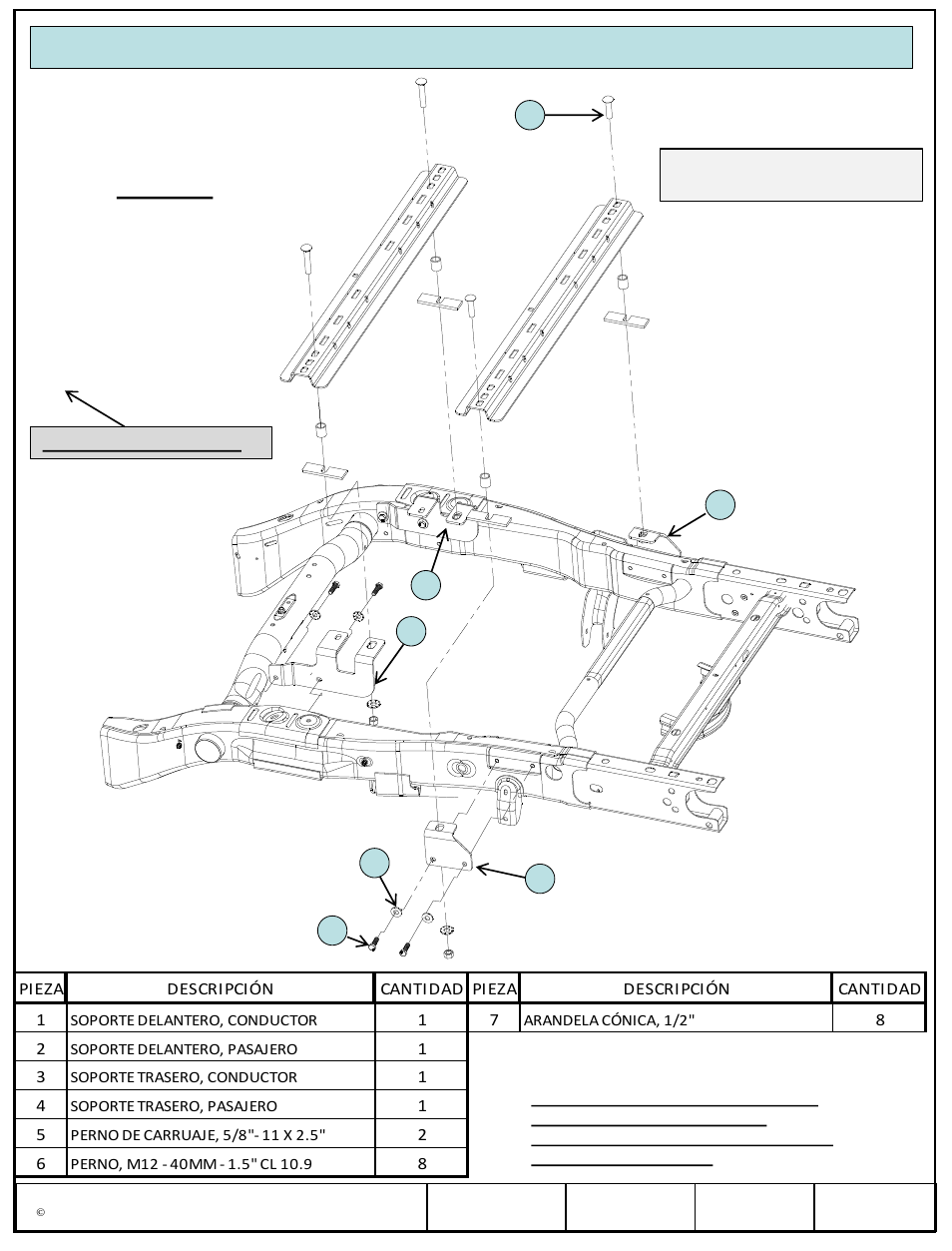 | PIEZA | DESCRIPCIÓN | CANTIDAD | PIEZA | DESCRIPCIÓN | CANTIDAD |
|---|---|---|---|---|---|
| 1 | SOPORTE DELANTERO, CONDUCTOR | 1 | 7 | ARANDELA CÓNICA, 1/2" | 8 |
| 2 | SOPORTE DELANTERO, PASAJERO | 1 | | | |
| 3 | SOPORTE TRASERO, CONDUCTOR | 1 | | | |
| 4 | SOPORTE TRASERO, PASAJERO | 1 | | | |
| 5 | PERNO DE CARRUAJE, 5/8"- 11 X 2.5" | 2 | | | |
| 6 | PERNO, M12 - 40MM - 1.5" CL 10.9 | 8 | | | |

©