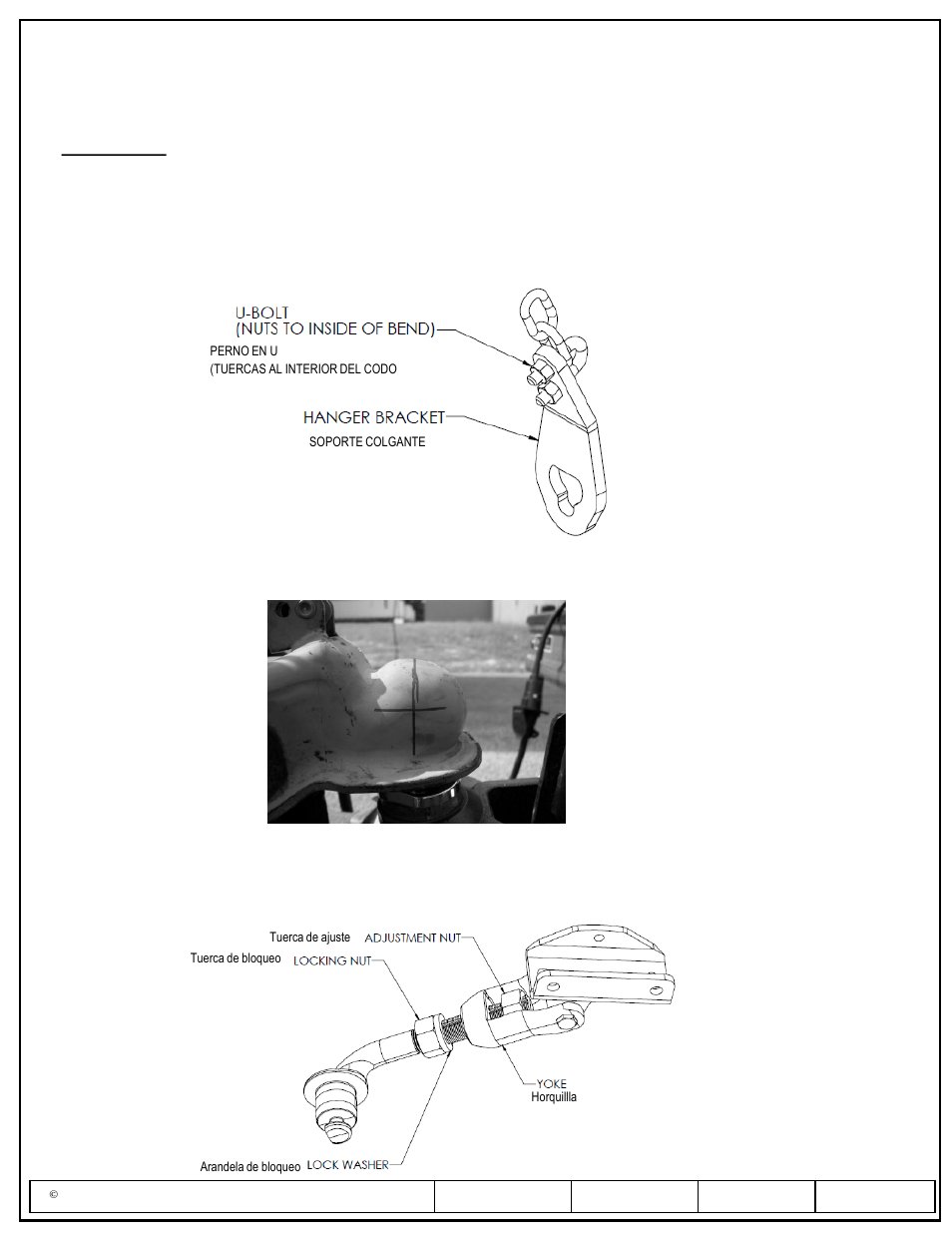 U-BOLT
(NUTS TO INSIDE OF BEND)
PERNO EN U
(TUERCAS AL INTERIOR DEL CODO

HANGER BRACKET
SOPORTE COLGANTE

Tuerca de ajuste ADJUSTMENT NUT
Tuerca de bloqueo LOCKING NUT

YOKE
Horquillla

Arandela de bloqueo LOCK WASHER

©