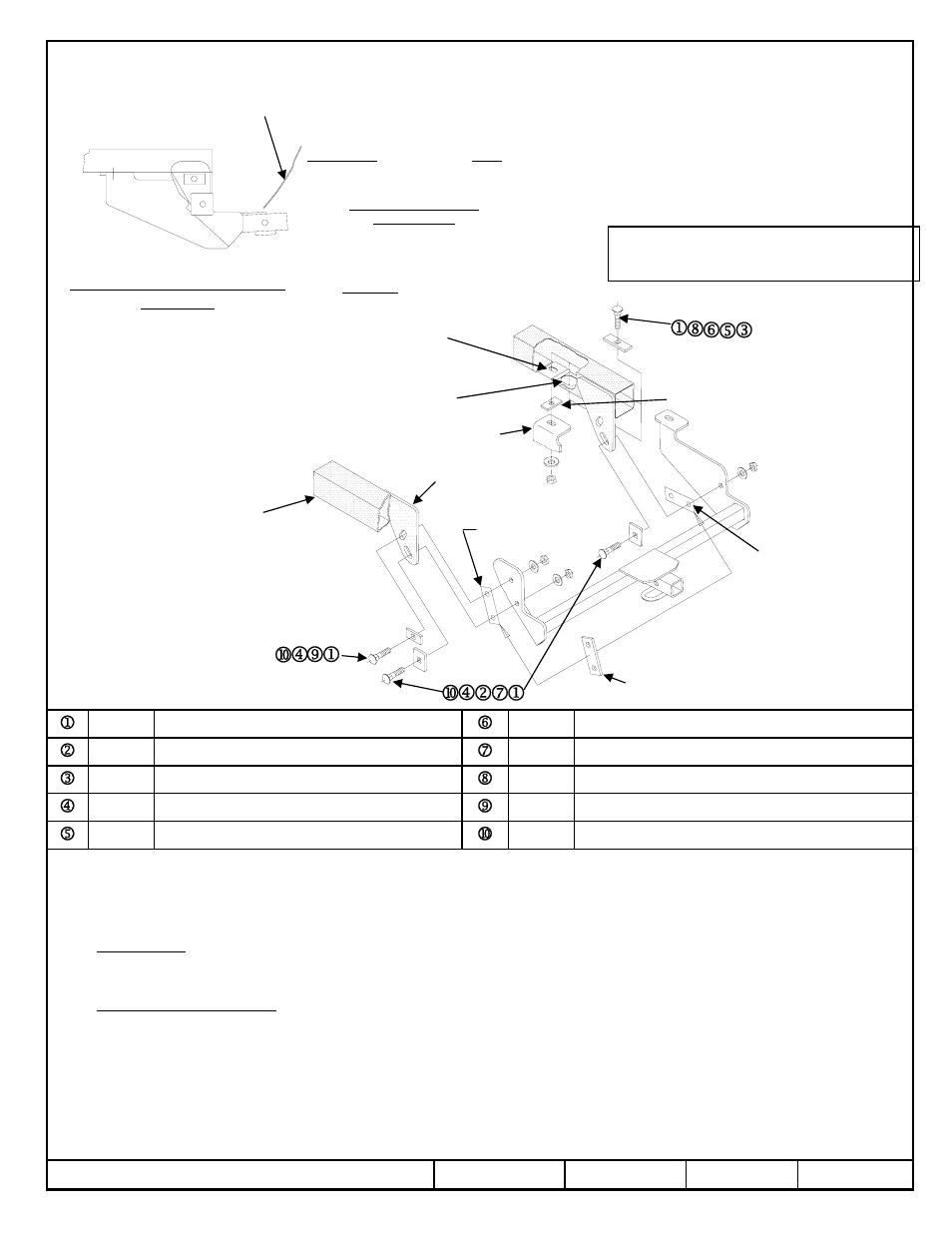 ①⑧⑥⑤③

⑩④⑨①

⑩④②⑦①

| ① | | | ⑥ | | |
|---|---|---|---|---|---|
| ② | | | ⑦ | | |
| ③ | | | ⑧ | | |
| ④ | | | ⑨ | | |
| ⑤ | | | ⑩ | | |