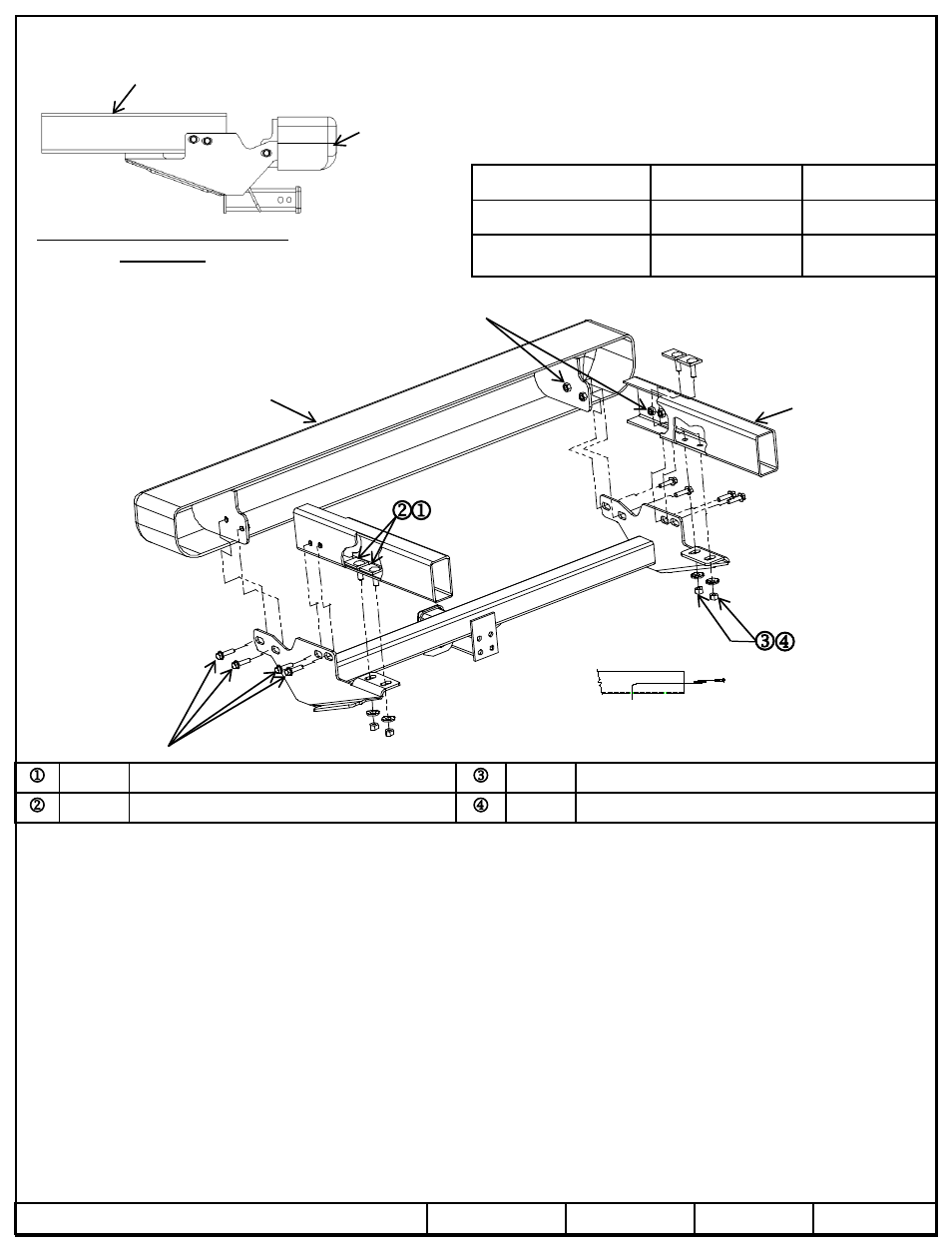 ②①

③④

| ① | | | ③ | | |
|---|---|---|---|---|---|
| ② | | | ④ | | |