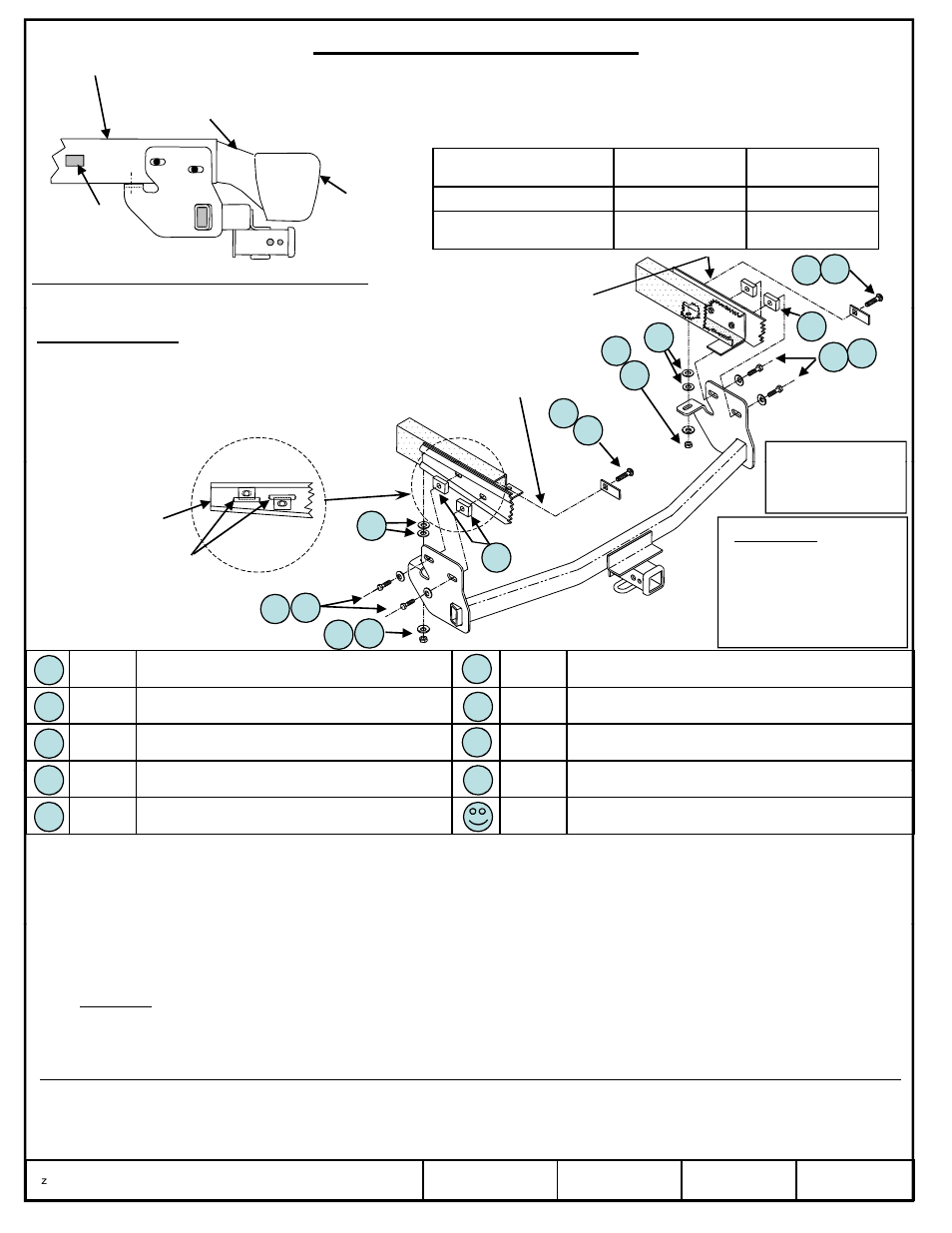 z