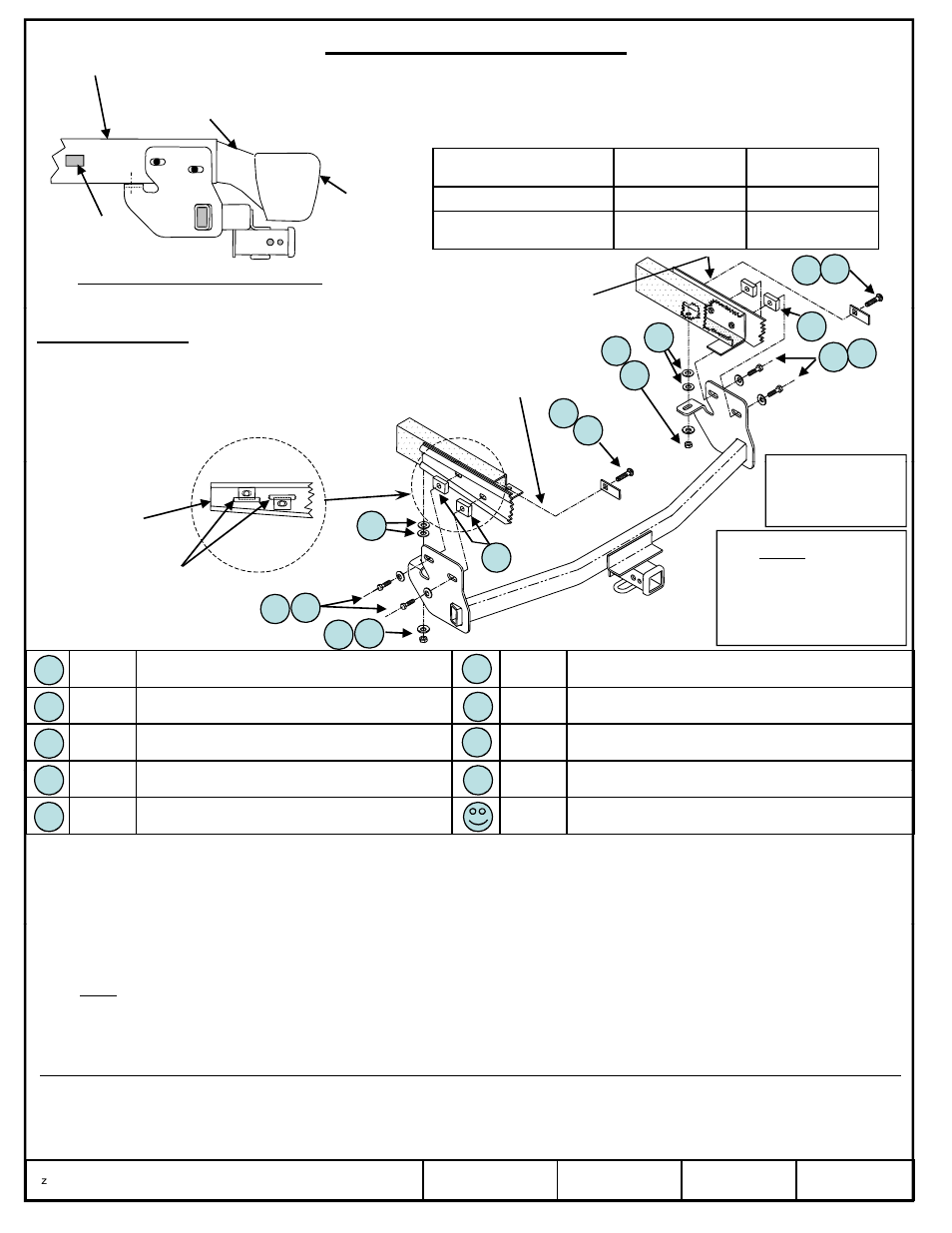 z