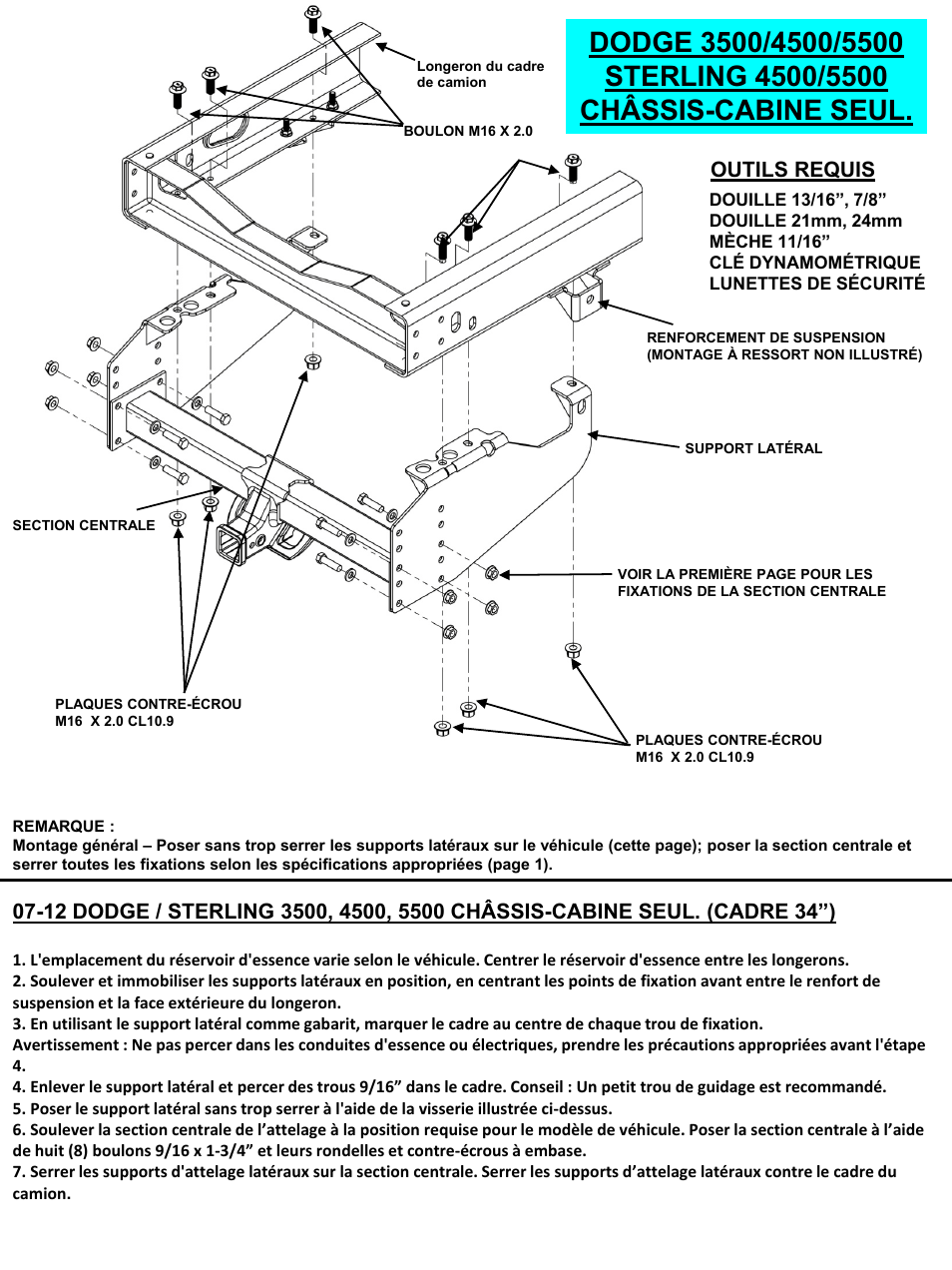 DODGE 3500/4500/5500
STERLING 4500/5500
CHÂSSIS-CABINE SEUL.

Longeron du cadre de camion

BOULON M16 X 2.0

OUTILS REQUIS
DOUILLE 13/16”, 7/8”
DOUILLE 21mm, 24mm
MÈCHE 11/16”
CLÉ DYNAMOMÉTRIQUE
LUNETTES DE SÉCURITÉ

RENFORCEMENT DE SUSPENSION
(MONTAGE À RESSORT NON ILLUSTRÉ)

SUPPORT LATÉRAL

SECTION CENTRALE

VOIR LA PREMIÈRE PAGE POUR LES FIXATIONS DE LA SECTION CENTRALE

PLAQUES CONTRE-ÉCROU
M16 X 2.0 CL10.9

PLAQUES CONTRE-ÉCROU
M16 X 2.0 CL10.9

REMARQUE :
Montage général – Poser sans trop serrer les supports latéraux sur le véhicule (cette page); poser la section centrale et serrer toutes les fixations selon les spécifications appropriées (page 1).

07-12 DODGE / STERLING 3500, 4500, 5500 CHÂSSIS-CABINE SEUL. (CADRE 34”)

1. L'emplacement du réservoir d'essence varie selon le véhicule. Centrer le réservoir d'essence entre les longerons.
2. Soulever et immobiliser les supports latéraux en position, en centrant les points de fixation avant entre le renfort de suspension et la face extérieure du longeron.
3. En utilisant le support latéral comme gabarit, marquer le cadre au centre de chaque trou de fixation.
Avertissement : Ne pas percer dans les conduites d'essence ou électriques, prendre les précautions appropriées avant l'étape 4.
4. Enlever le support latéral et percer des trous 9/16” dans le cadre. Conseil : Un petit trou de guidage est recommandé.
5. Poser le support latéral sans trop serrer à l'aide de la visserie illustrée ci-dessus.
6. Soulever la section centrale de l’attelage à la position requise pour le modèle de véhicule. Poser la section centrale à l’aide de huit (8) boulons 9/16 x 1-3/4” et leurs rondelles et contre-écrous à embase.
7. Serrer les supports d'attelage latéraux sur la section centrale. Serrer les supports d’attelage latéraux contre le cadre du camion.