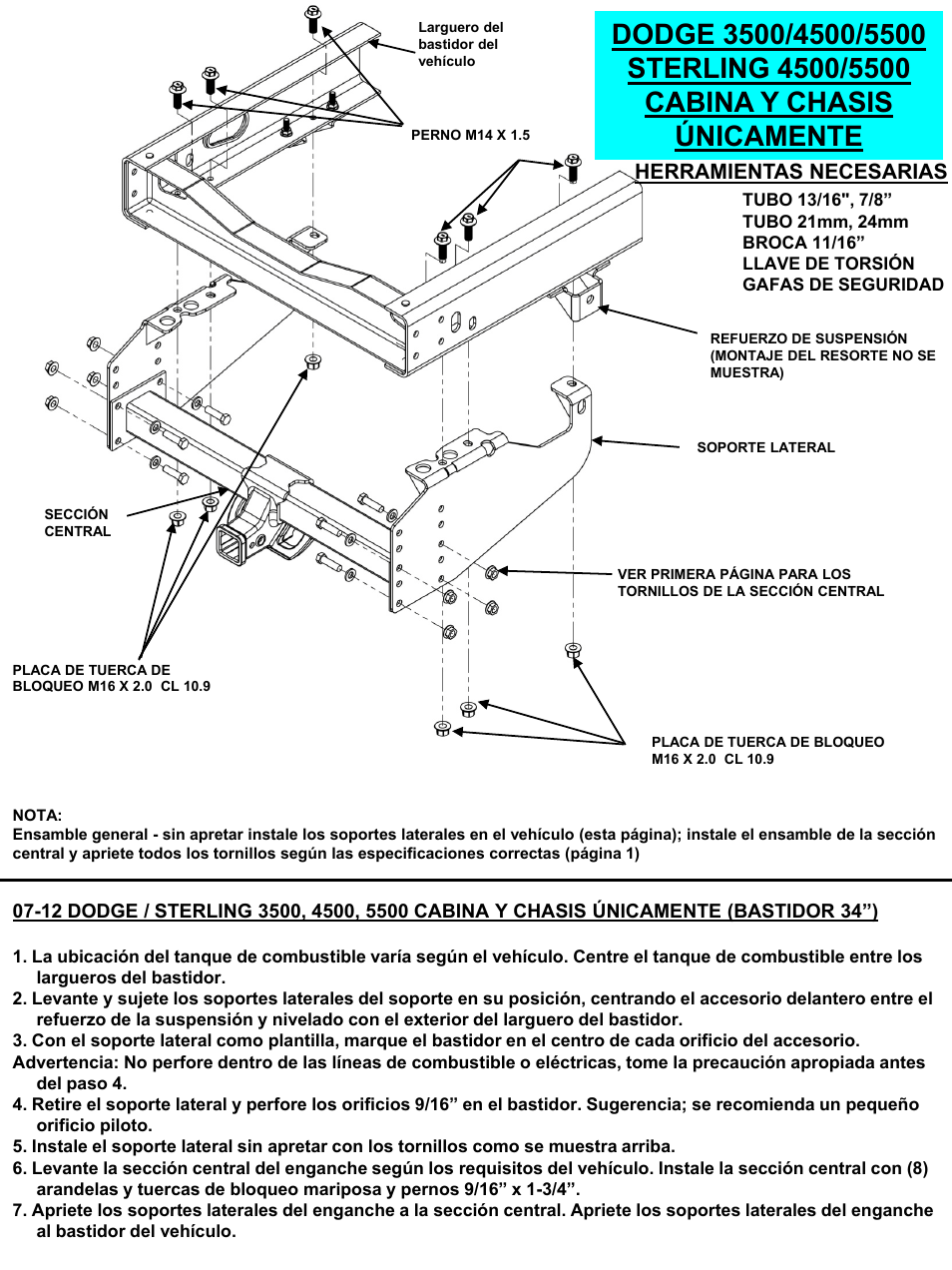 DODGE 3500/4500/5500
STERLING 4500/5500
CABINA Y CHASIS
ÚNICAMENTE

HERRAMIENTAS NECESARIAS
TUBO 13/16", 7/8”
TUBO 21mm, 24mm
BROCA 11/16”
LLAVE DE TORSIÓN
GAFAS DE SEGURIDAD

Larguero del bastidor del vehículo

PERNO M14 X 1.5

REFUERZO DE SUSPENSIÓN (MONTAJE DEL RESORTE NO SE MUESTRA)

SOPORTE LATERAL

SECCIÓN CENTRAL

VER PRIMERA PÁGINA PARA LOS TORNILLOS DE LA SECCIÓN CENTRAL

PLACA DE TUERCA DE BLOQUEO M16 X 2.0 CL 10.9

PLACA DE TUERCA DE BLOQUEO M16 X 2.0 CL 10.9

NOTA:
Ensamble general - sin apretar instale los soportes laterales en el vehículo (esta página); instale el ensamble de la sección central y apriete todos los tornillos según las especificaciones correctas (página 1)

07-12 DODGE / STERLING 3500, 4500, 5500 CABINA Y CHASIS ÚNICAMENTE (BASTIDOR 34”)

1. La ubicación del tanque de combustible varía según el vehículo. Centre el tanque de combustible entre los largueros del bastidor.
2. Levante y sujete los soportes laterales del soporte en su posición, centrando el accesorio delantero entre el refuerzo de la suspensión y nivelado con el exterior del larguero del bastidor.
3. Con el soporte lateral como plantilla, marque el bastidor en el centro de cada orificio del accesorio.
Advertencia: No perfore dentro de las líneas de combustible o eléctricas, tome la precaución apropiada antes del paso 4.
4. Retire el soporte lateral y perfore los orificios 9/16” en el bastidor. Sugerencia; se recomienda un pequeño orificio piloto.
5. Instale el soporte lateral sin apretar con los tornillos como se muestra arriba.
6. Levante la sección central del enganche según los requisitos del vehículo. Instale la sección central con (8) arandelas y tuercas de bloqueo mariposa y pernos 9/16” x 1-3/4”.
7. Apriete los soportes laterales del enganche a la sección central. Apriete los soportes laterales del enganche al bastidor del vehículo.