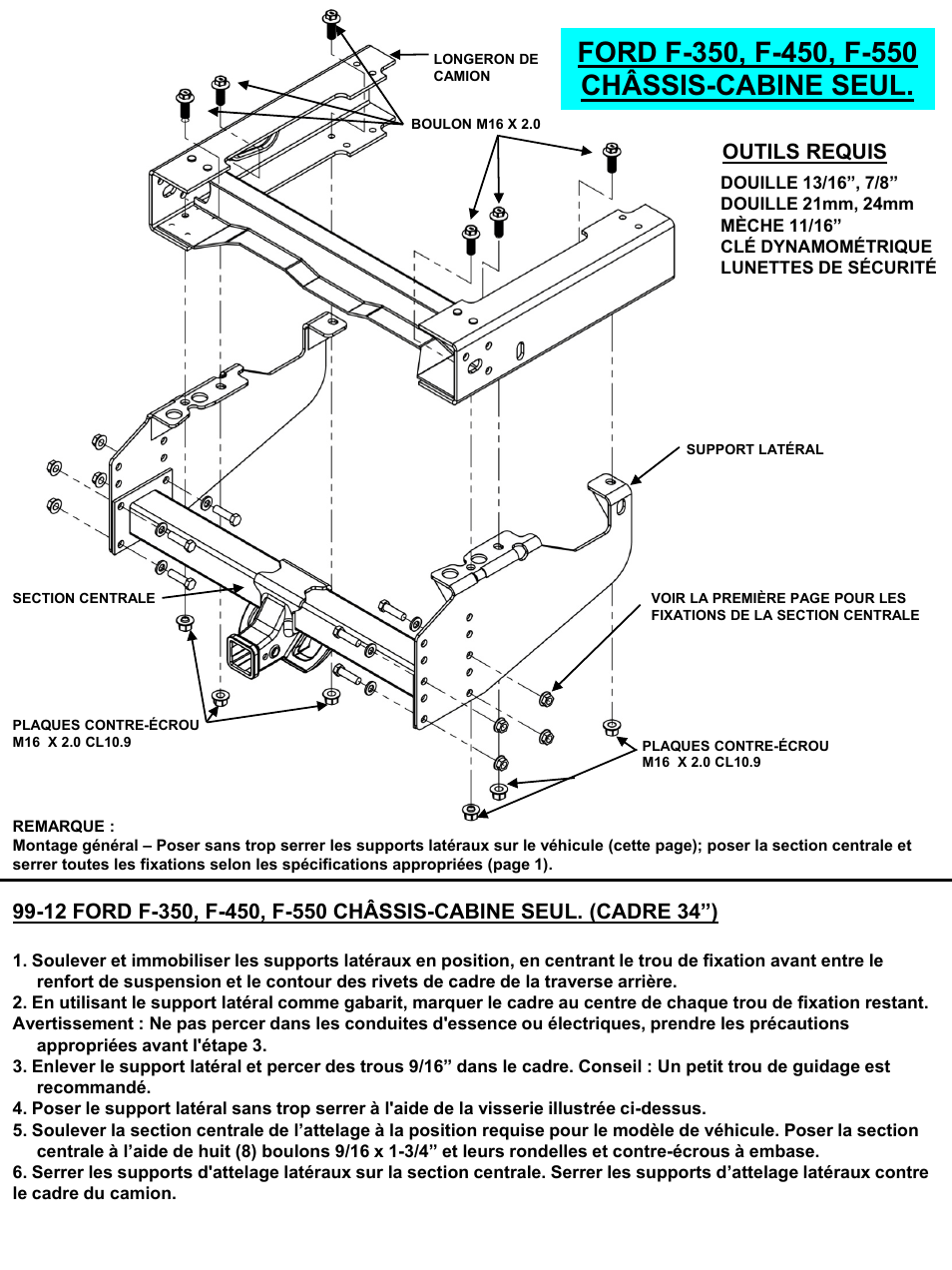 FORD F-350, F-450, F-550
CHÂSSIS-CABINE SEUL.

LONGERON DE CAMION

BOULON M16 X 2.0

OUTILS REQUIS
DOUILLE 13/16”, 7/8”
DOUILLE 21mm, 24mm
MÈCHE 11/16”
CLÉ DYNAMOMÉTRIQUE
LUNETTES DE SÉCURITÉ

SUPPORT LATÉRAL

SECTION CENTRALE

VOIR LA PREMIÈRE PAGE POUR LES FIXATIONS DE LA SECTION CENTRALE

PLAQUES CONTRE-ÉCROU
M16 X 2.0 CL10.9

PLAQUES CONTRE-ÉCROU
M16 X 2.0 CL10.9

REMARQUE :
Montage général – Poser sans trop serrer les supports latéraux sur le véhicule (cette page); poser la section centrale et serrer toutes les fixations selon les spécifications appropriées (page 1).

99-12 FORD F-350, F-450, F-550 CHÂSSIS-CABINE SEUL. (CADRE 34”)

1. Soulever et immobiliser les supports latéraux en position, en centrant le trou de fixation avant entre le renfort de suspension et le contour des rivets de cadre de la traverse arrière.
2. En utilisant le support latéral comme gabarit, marquer le cadre au centre de chaque trou de fixation restant.
Avertissement : Ne pas percer dans les conduites d'essence ou électriques, prendre les précautions appropriées avant l'étape 3.
3. Enlever le support latéral et percer des trous 9/16” dans le cadre. Conseil : Un petit trou de guidage est recommandé.
4. Poser le support latéral sans trop serrer à l'aide de la visserie illustrée ci-dessus.
5. Soulever la section centrale de l’attelage à la position requise pour le modèle de véhicule. Poser la section centrale à l’aide de huit (8) boulons 9/16 x 1-3/4” et leurs rondelles et contre-écrous à embase.
6. Serrer les supports d'attelage latéraux sur la section centrale. Serrer les supports d’attelage latéraux contre le cadre du camion.