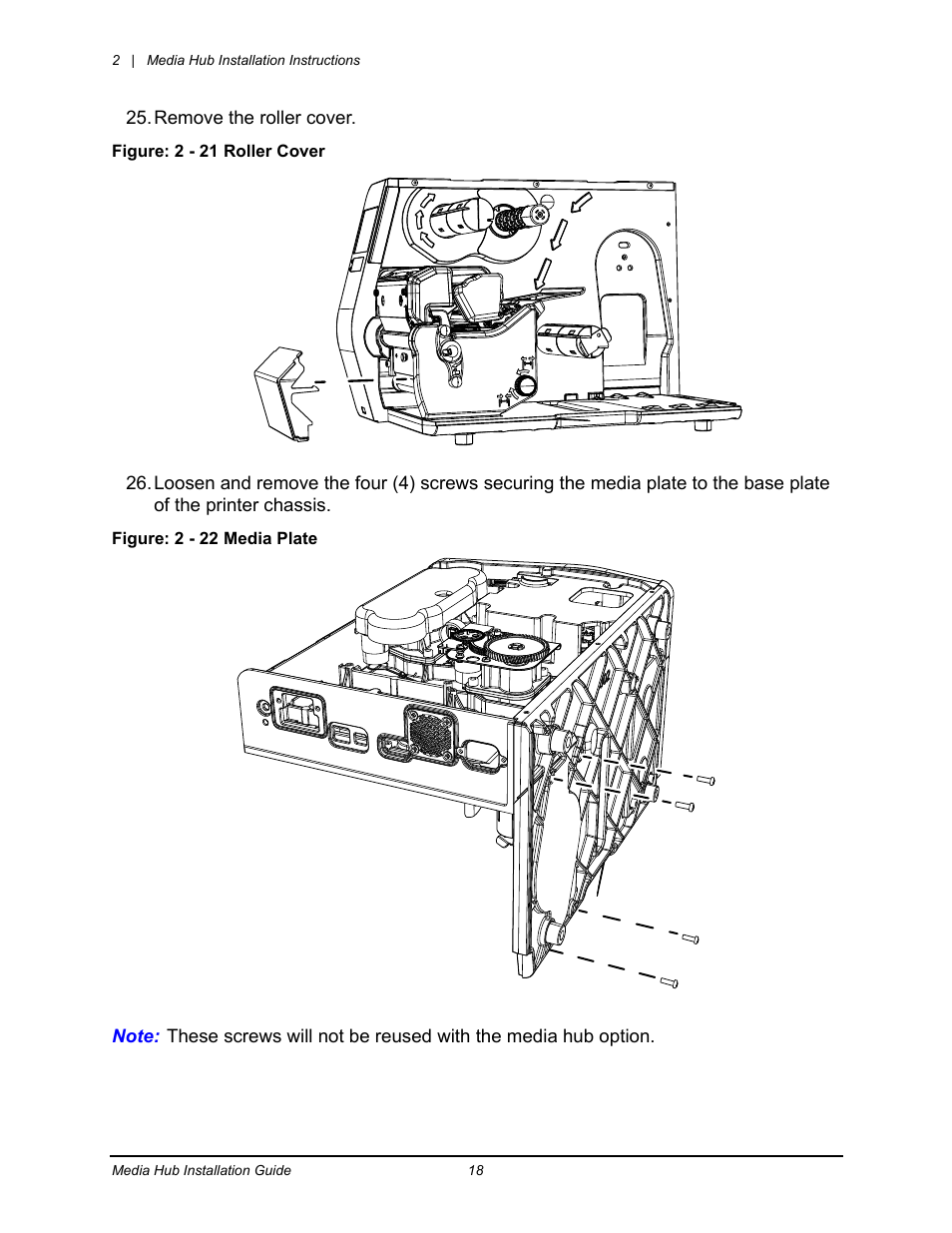 2 | Media Hub Installation Instructions

25. Remove the roller cover.

Figure: 2 - 21 Roller Cover

26. Loosen and remove the four (4) screws securing the media plate to the base plate of the printer chassis.

Figure: 2 - 22 Media Plate

Note: These screws will not be reused with the media hub option.

Media Hub Installation Guide 18