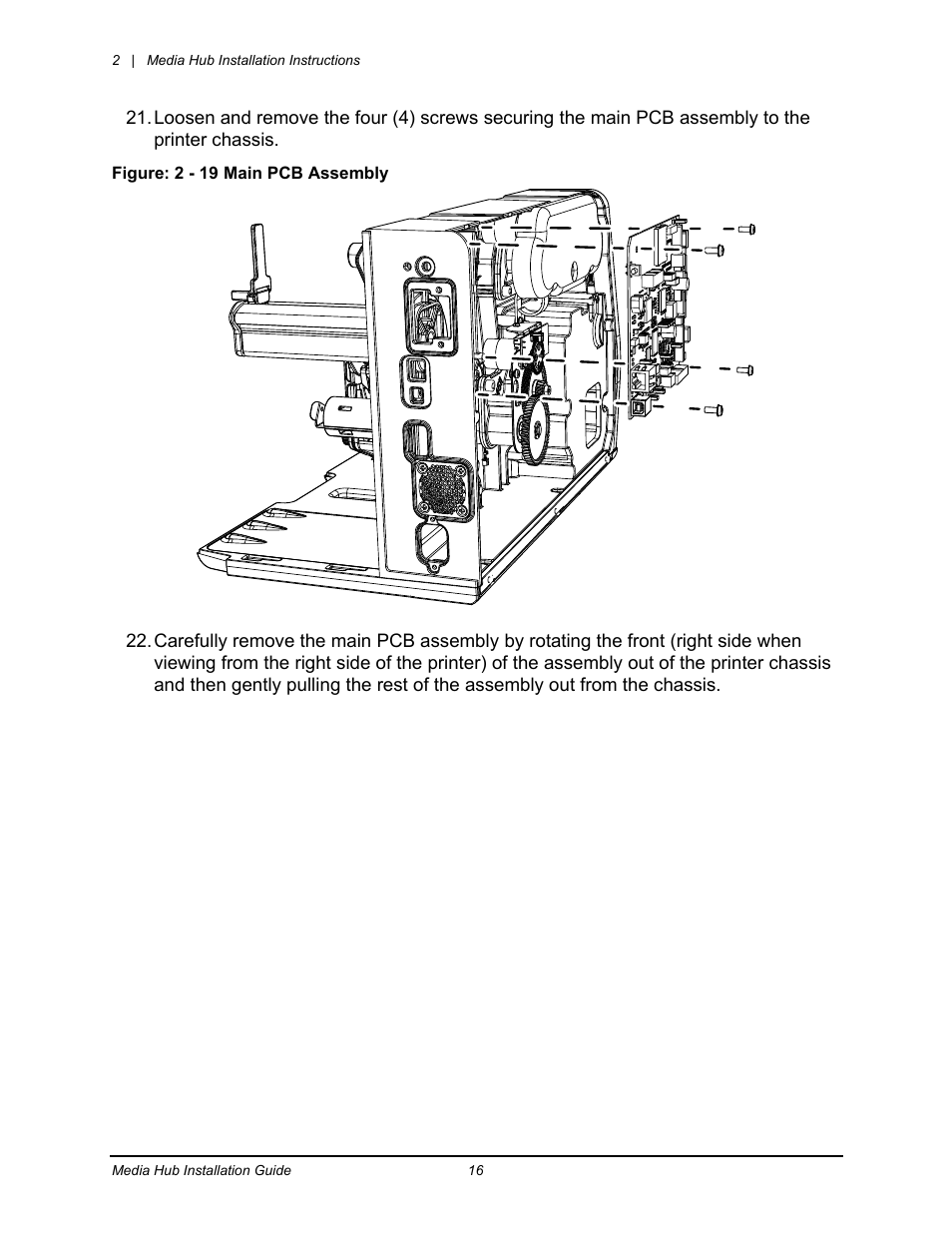 2 | Media Hub Installation Instructions

21. Loosen and remove the four (4) screws securing the main PCB assembly to the printer chassis.

Figure: 2 - 19 Main PCB Assembly

22. Carefully remove the main PCB assembly by rotating the front (right side when viewing from the right side of the printer) of the assembly out of the printer chassis and then gently pulling the rest of the assembly out from the chassis.

Media Hub Installation Guide 16