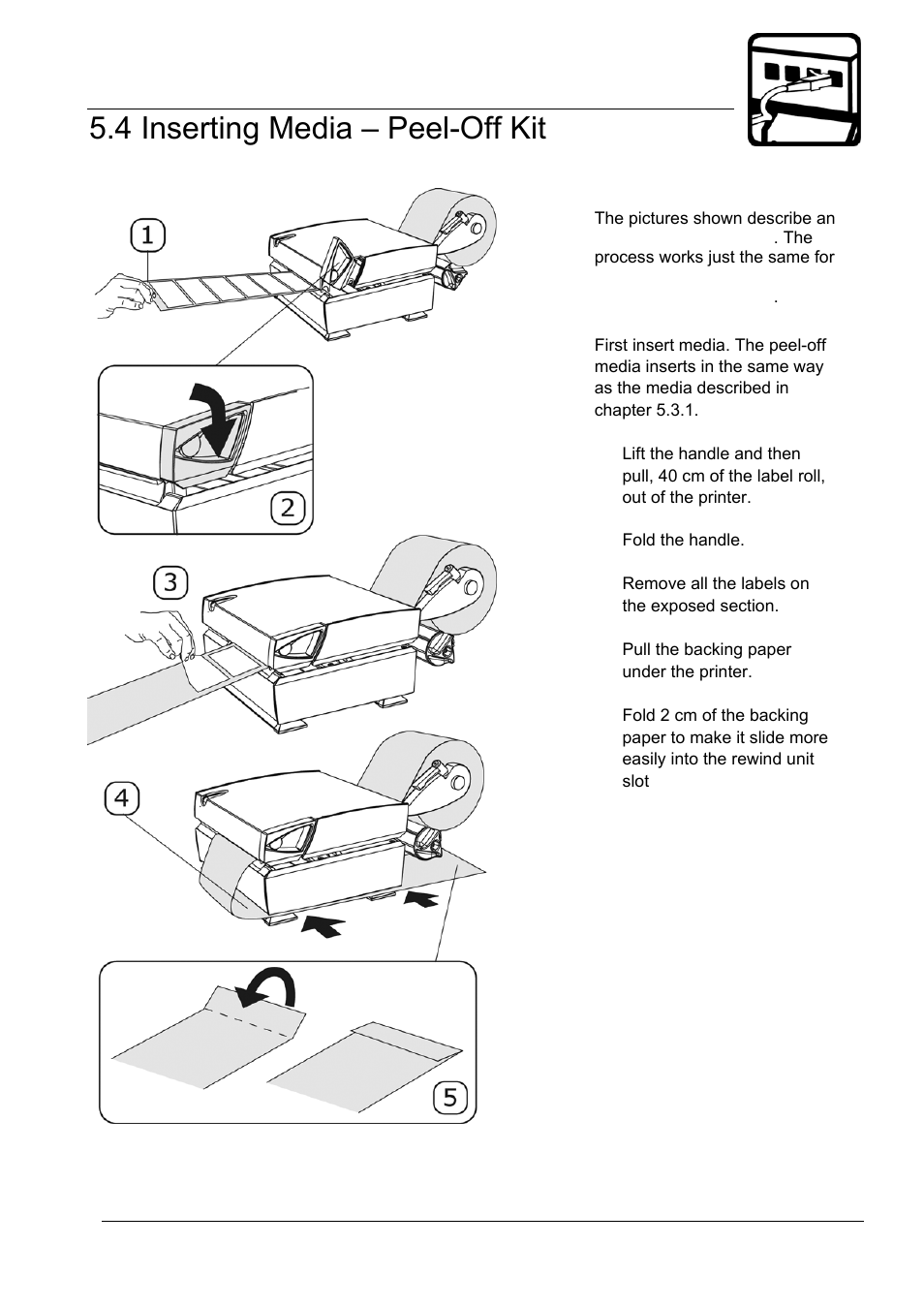 5.4 Inserting Media – Peel-Off Kit

1

2

3

4

5

The pictures shown describe an . The process works just the same for .

First insert media. The peel-off media inserts in the same way as the media described in chapter 5.3.1.

Lift the handle and then pull, 40 cm of the label roll, out of the printer.

Fold the handle.

Remove all the labels on the exposed section.

Pull the backing paper under the printer.

Fold 2 cm of the backing paper to make it slide more easily into the rewind unit slot