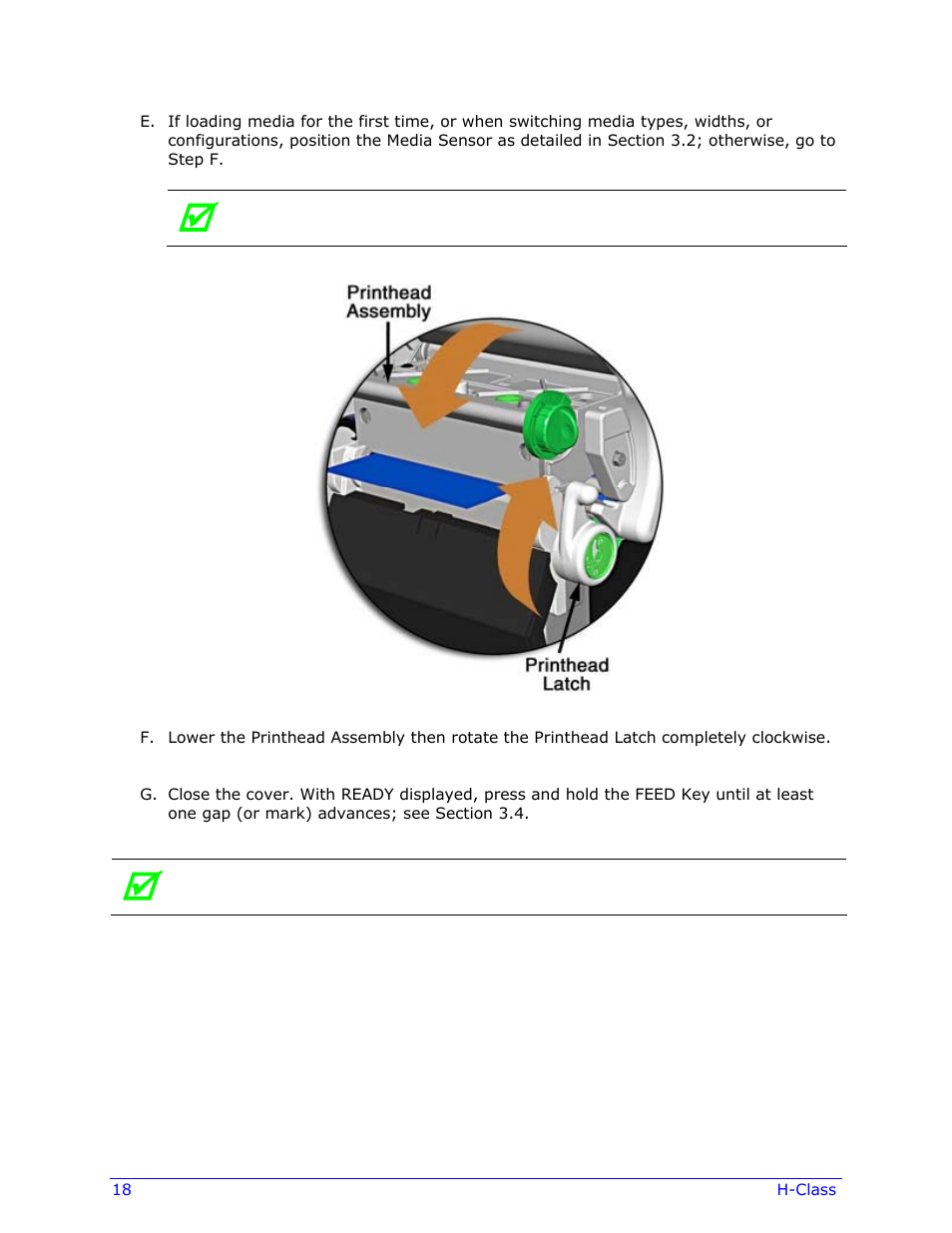 E. If loading media for the first time, or when switching media types, widths, or configurations, position the Media Sensor as detailed in Section 3.2; otherwise, go to Step F.

Printhead Assembly

Printhead Latch

F. Lower the Printhead Assembly then rotate the Printhead Latch completely clockwise.

G. Close the cover. With READY displayed, press and hold the FEED Key until at least one gap (or mark) advances; see Section 3.4.

18

H-Class