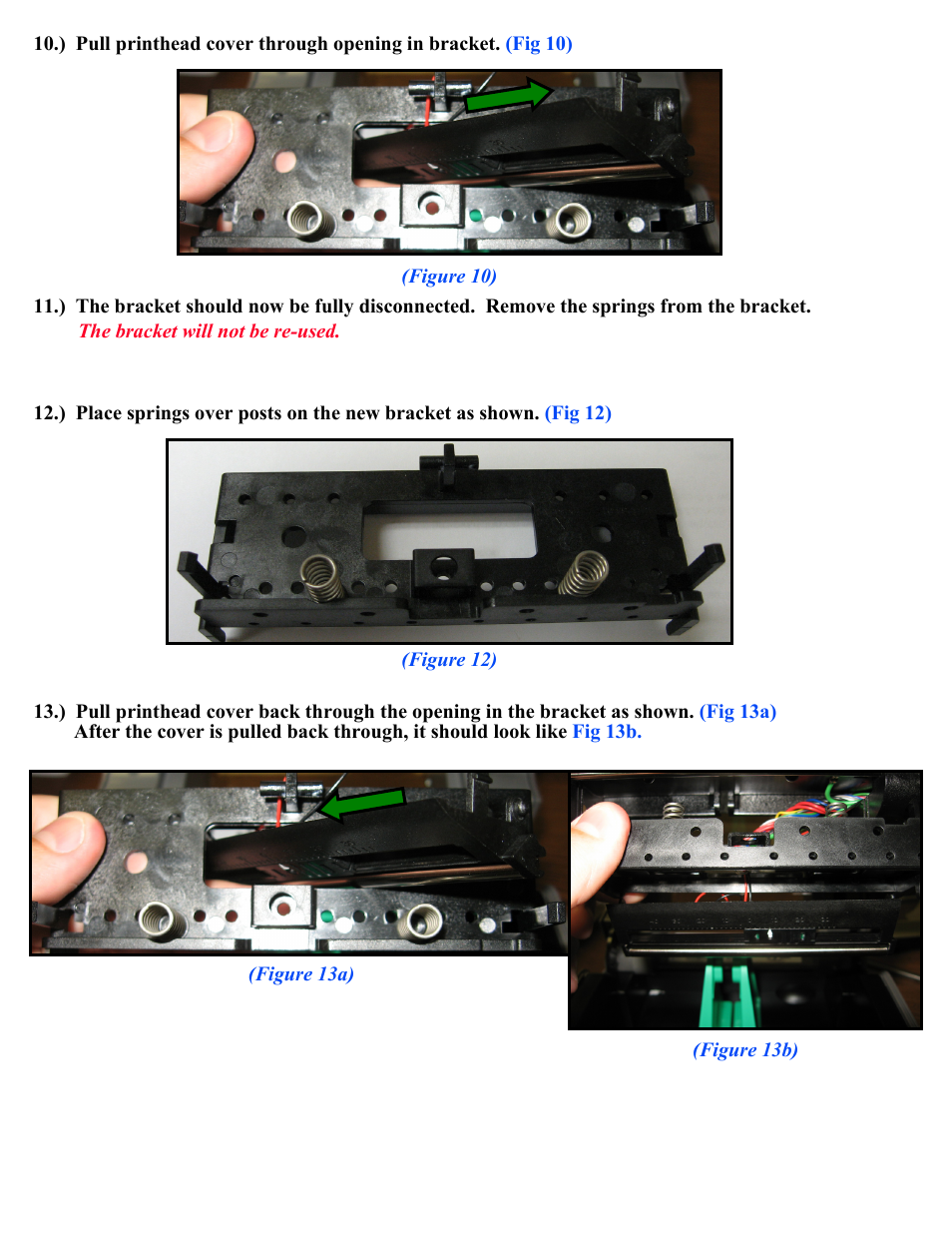 10.) Pull printhead cover through opening in bracket. (Fig 10)

(Figure 10)

11.) The bracket should now be fully disconnected. Remove the springs from the bracket.
The bracket will not be re-used.

12.) Place springs over posts on the new bracket as shown. (Fig 12)

(Figure 12)

13.) Pull printhead cover back through the opening in the bracket as shown. (Fig 13a)
After the cover is pulled back through, it should look like Fig 13b.

(Figure 13a)

(Figure 13b)