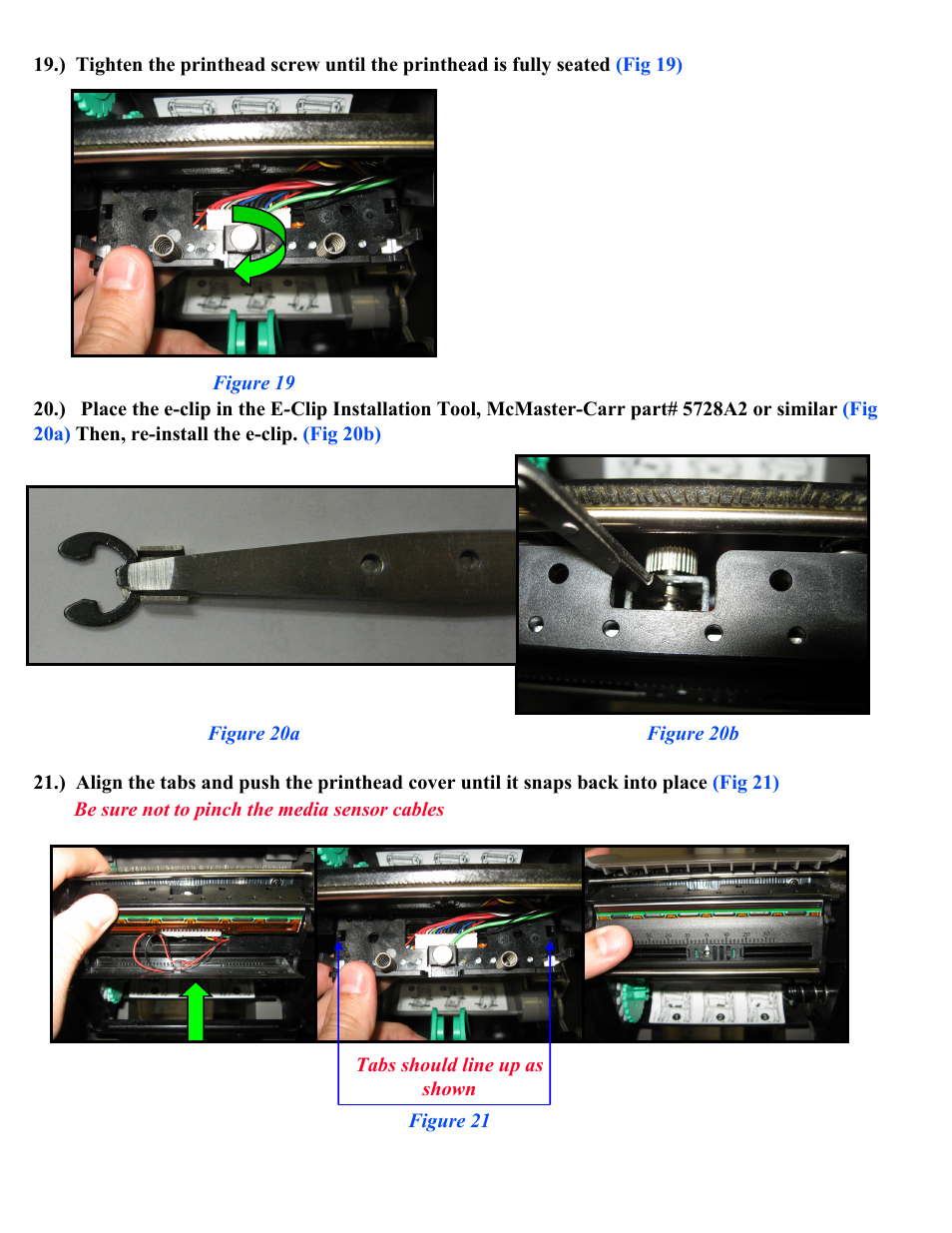 19.) Tighten the printhead screw until the printhead is fully seated (Fig 19)

Figure 19

20.) Place the e-clip in the E-Clip Installation Tool, McMaster-Carr part# 5728A2 or similar (Fig 20a) Then, re-install the e-clip. (Fig 20b)

Figure 20a

Figure 20b

21.) Align the tabs and push the printhead cover until it snaps back into place (Fig 21)

Be sure not to pinch the media sensor cables

Tabs should line up as shown

Figure 21