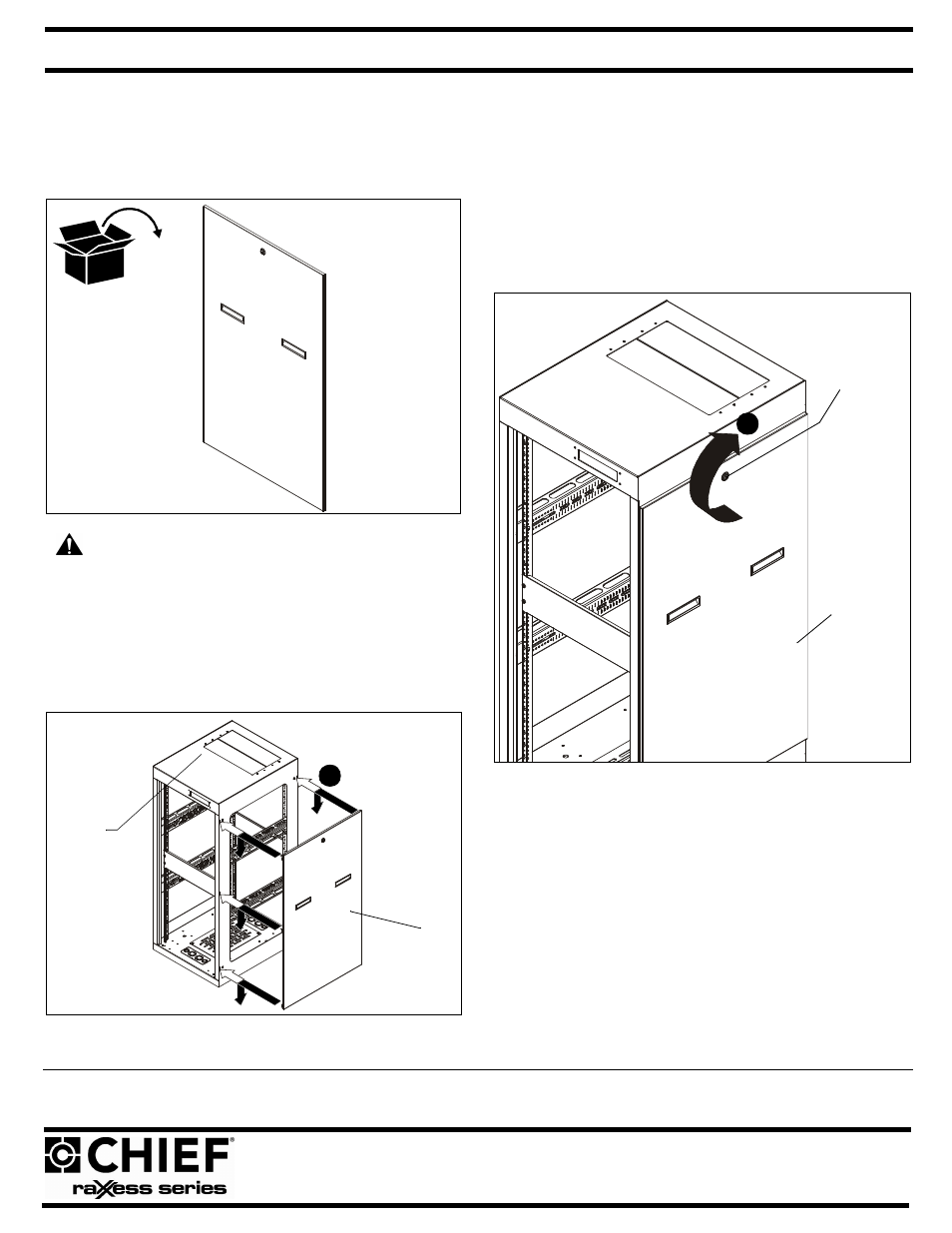 CHIEF®
raxxess series