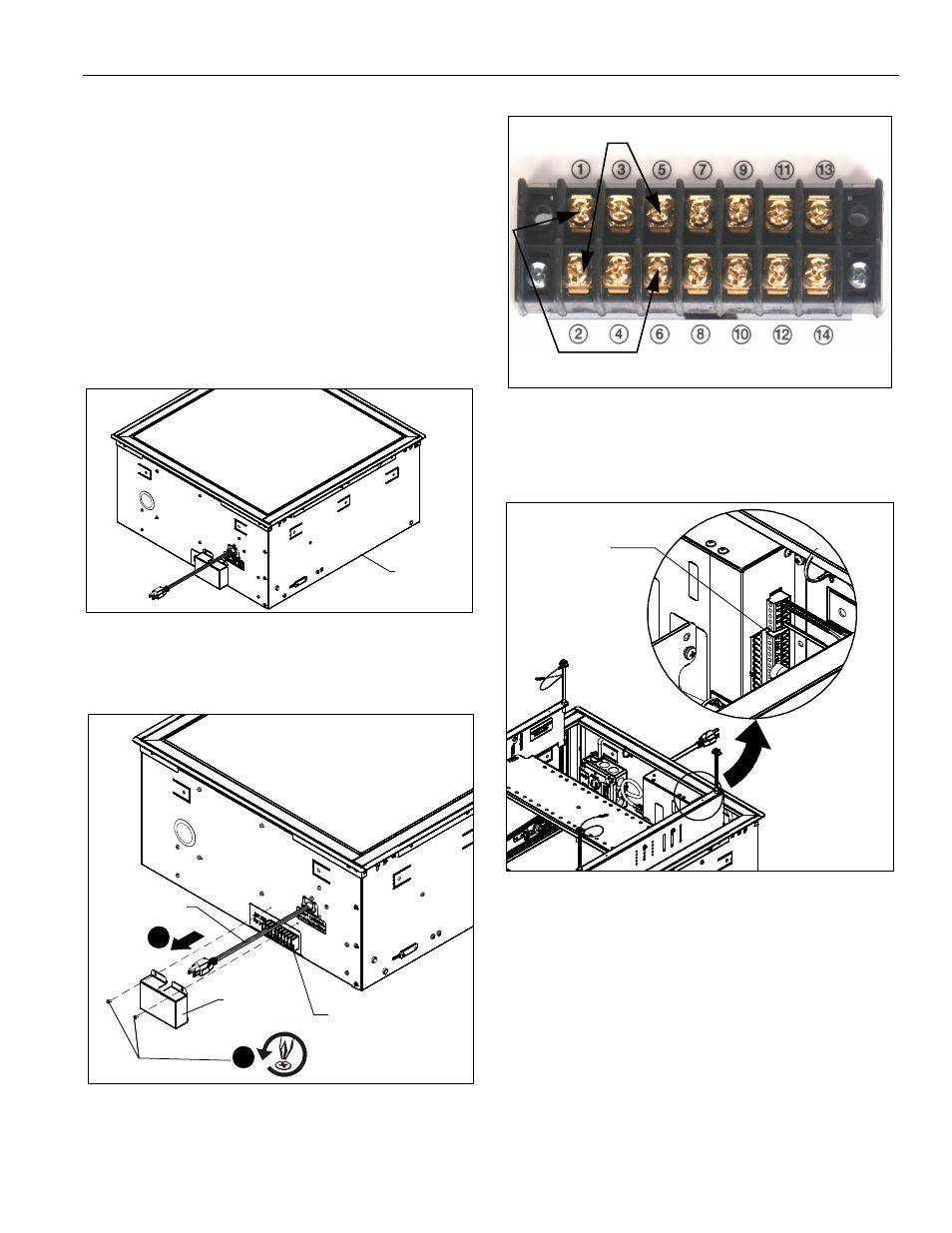 1 3 5 7 9 11 13

2 4 6 8 10 12 14